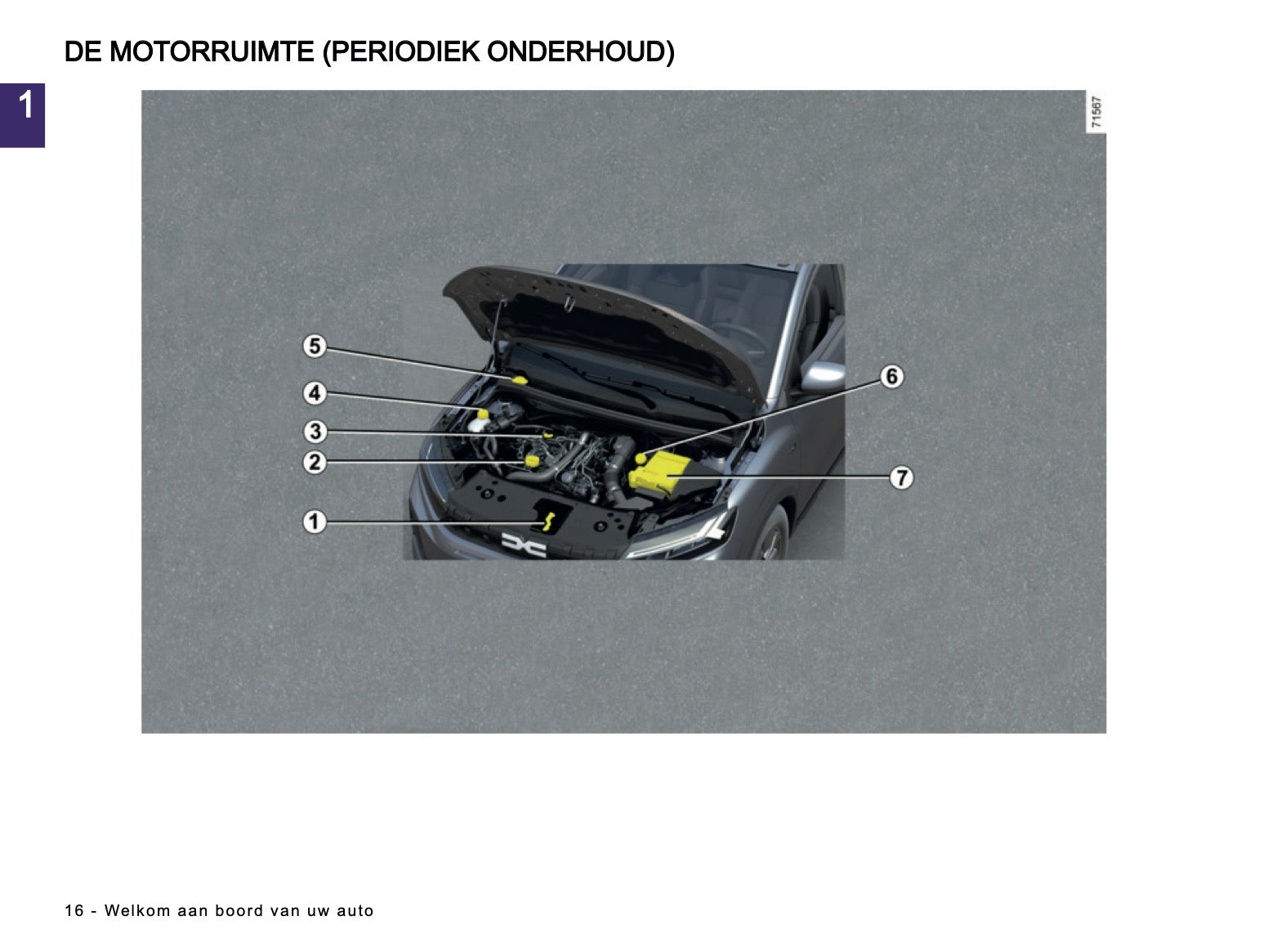 DE MOTORRUIMTE (PERIODIEK ONDERHOUD)

1

71567

5

4

3

2

1

6

7

16 - Welkom aan boord van uw auto