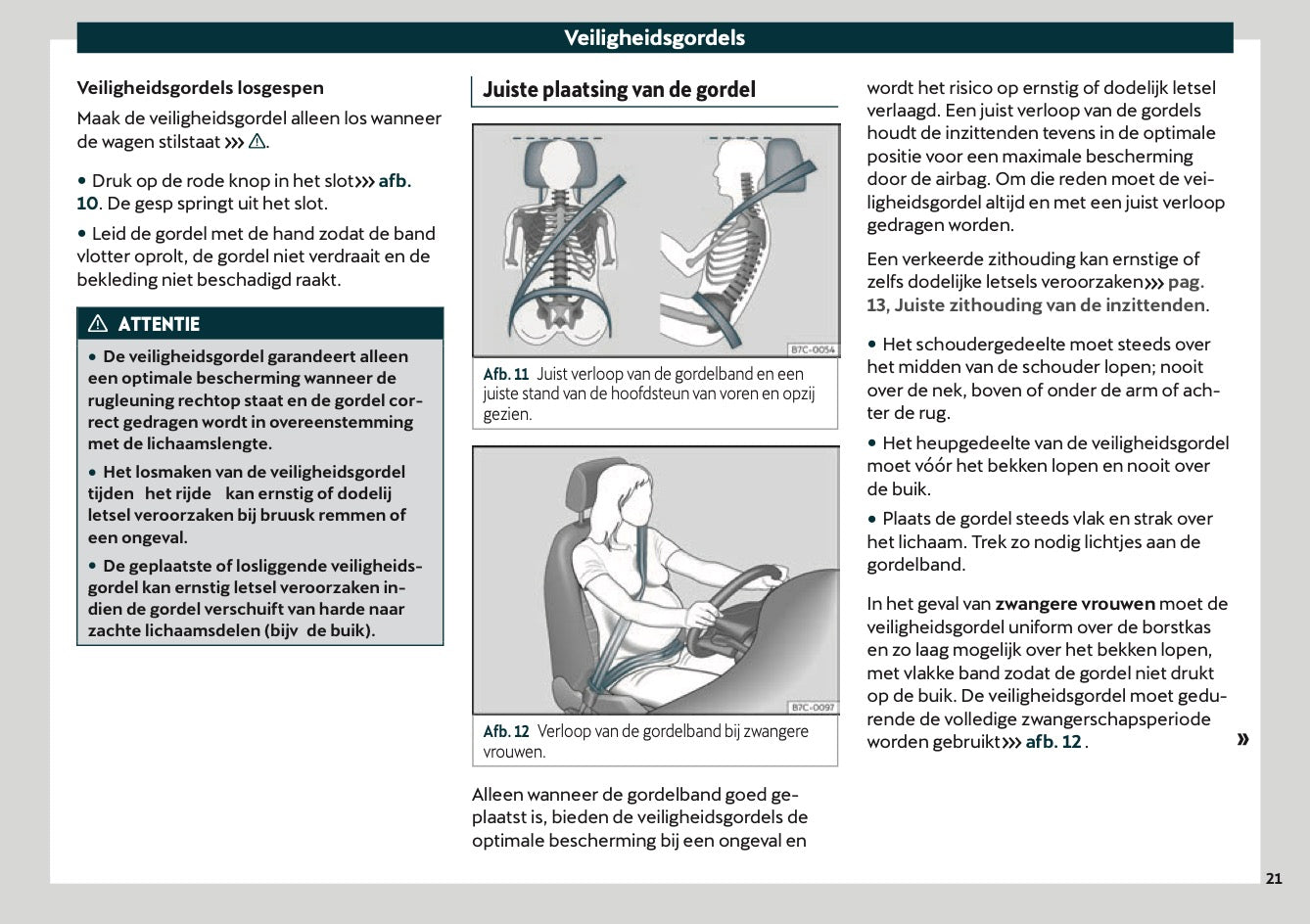 Veiligheidsgordels

Veiligheidsgordels losgespen

Maak de veiligheidsgordel alleen los wanneer de wagen stilstaat ››› ⚠.

• Druk op de rode knop in het slot››› afb. 10. De gesp springt uit het slot.

• Leid de gordel met de hand zodat de band vlotter oprolt, de gordel niet verdraait en de bekleding niet beschadigd raakt.

⚠ ATTENTIE

• De veiligheidsgordel garandeert alleen een optimale bescherming wanneer de rugleuning rechtop staat en de gordel correct gedragen wordt in overeenstemming met de lichaamslengte.

• Het losmaken van de veiligheidsgordel tijden het rijde kan ernstig of dodelij letsel veroorzaken bij bruusk remmen of een ongeval.

• De geplaatste of losliggende veiligheidsgordel kan ernstig letsel veroorzaken indien de gordel verschuift van harde naar zachte lichaamsdelen (bijv de buik).

Juiste plaatsing van de gordel

B7C-0054

Afb. 11 Juist verloop van de gordelband en een juiste stand van de hoofdsteun van voren en opzij gezien.

B7C-0097

Afb. 12 Verloop van de gordelband bij zwangere vrouwen.

Alleen wanneer de gordelband goed geplaatst is, bieden de veiligheidsgordels de optimale bescherming bij een ongeval en wordt het risico op ernstig of dodelijk letsel verlaagd. Een juist verloop van de gordels houdt de inzittenden tevens in de optimale positie voor een maximale bescherming door de airbag. Om die reden moet de veiligheidsgordel altijd en met een juist verloop gedragen worden.

Een verkeerde zithouding kan ernstige of zelfs dodelijke letsels veroorzaken››› pag. 13, Juiste zithouding van de inzittenden.

• Het schoudergedeelte moet steeds over het midden van de schouder lopen; nooit over de nek, boven of onder de arm of achter de rug.

• Het heupgedeelte van de veiligheidsgordel moet vóór het bekken lopen en nooit over de buik.

• Plaats de gordel steeds vlak en strak over het lichaam. Trek zo nodig lichtjes aan de gordelband.

In het geval van zwangere vrouwen moet de veiligheidsgordel uniform over de borstkas en zo laag mogelijk over het bekken lopen, met vlakke band zodat de gordel niet drukt op de buik. De veiligheidsgordel moet gedurende de volledige zwangerschapsperiode worden gebruikt››› afb. 12 .

»

21