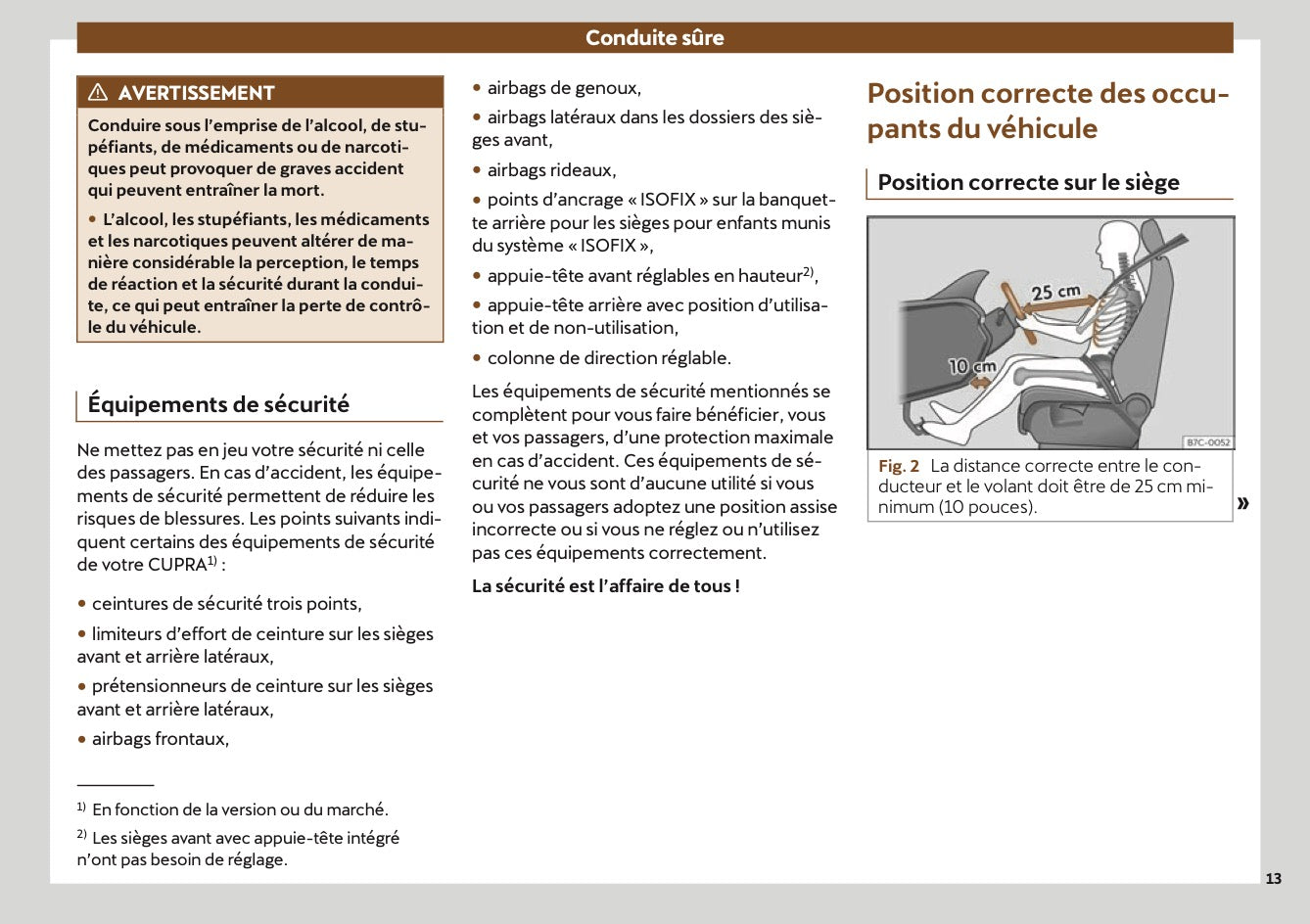 Conduite sûre

⚠ AVERTISSEMENT

Conduire sous l'emprise de l'alcool, de stupéfiants, de médicaments ou de narcotiques peut provoquer de graves accident qui peuvent entraîner la mort.

• L'alcool, les stupéfiants, les médicaments et les narcotiques peuvent altérer de manière considérable la perception, le temps de réaction et la sécurité durant la conduite, ce qui peut entraîner la perte de contrôle du véhicule.

Équipements de sécurité

Ne mettez pas en jeu votre sécurité ni celle des passagers. En cas d'accident, les équipements de sécurité permettent de réduire les risques de blessures. Les points suivants indiquent certains des équipements de sécurité de votre CUPRA$^{1)}$ :

• ceintures de sécurité trois points,

• limiteurs d'effort de ceinture sur les sièges avant et arrière latéraux,

• prétensionneurs de ceinture sur les sièges avant et arrière latéraux,

• airbags frontaux,

$^{1)}$ En fonction de la version ou du marché.

$^{2)}$ Les sièges avant avec appuie-tête intégré n'ont pas besoin de réglage.

• airbags de genoux,

• airbags latéraux dans les dossiers des sièges avant,

• airbags rideaux,

• points d'ancrage « ISOFIX » sur la banquette arrière pour les sièges pour enfants munis du système « ISOFIX »,

• appuie-tête avant réglables en hauteur$^{2)}$,

• appuie-tête arrière avec position d'utilisation et de non-utilisation,

• colonne de direction réglable.

Les équipements de sécurité mentionnés se complètent pour vous faire bénéficier, vous et vos passagers, d'une protection maximale en cas d'accident. Ces équipements de sécurité ne vous sont d'aucune utilité si vous ou vos passagers adoptez une position assise incorrecte ou si vous ne réglez ou n'utilisez pas ces équipements correctement.

La sécurité est l'affaire de tous !

Position correcte des occupants du véhicule

Position correcte sur le siège

25 cm
10 cm
B7C-0052

Fig. 2 La distance correcte entre le conducteur et le volant doit être de 25 cm minimum (10 pouces).

»

13