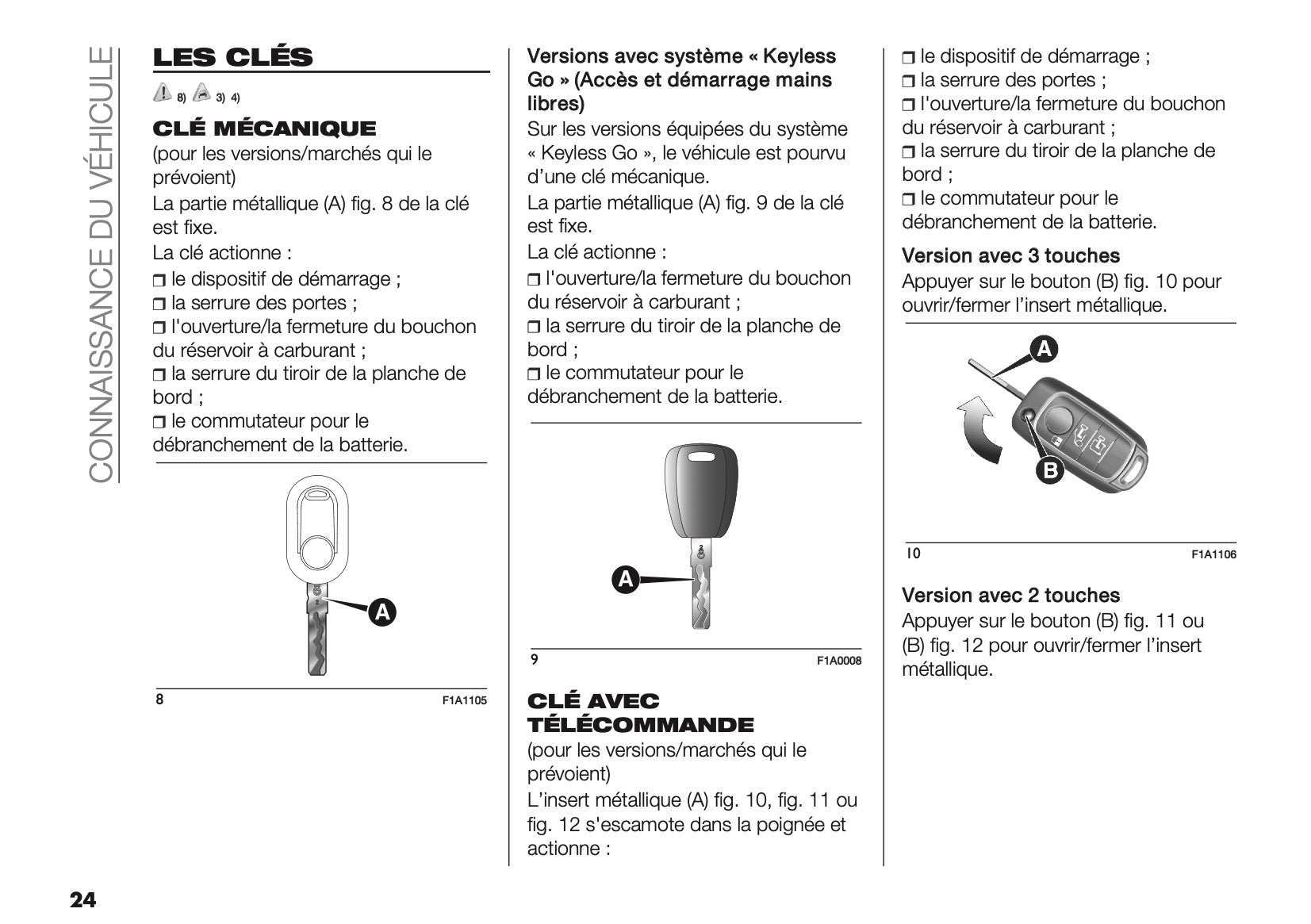 CONNAISSANCE DU VÉHICULE

LES CLÉS

8) 3) 4)

CLÉ MÉCANIQUE

(pour les versions/marchés qui le prévoient)

La partie métallique (A) fig. 8 de la clé est fixe.

La clé actionne :

❒ le dispositif de démarrage ;
❒ la serrure des portes ;
❒ l'ouverture/la fermeture du bouchon du réservoir à carburant ;
❒ la serrure du tiroir de la planche de bord ;
❒ le commutateur pour le débranchement de la batterie.

A

8 F1A1105

Versions avec système « Keyless Go » (Accès et démarrage mains libres)

Sur les versions équipées du système « Keyless Go », le véhicule est pourvu d'une clé mécanique.

La partie métallique (A) fig. 9 de la clé est fixe.

La clé actionne :

❒ l'ouverture/la fermeture du bouchon du réservoir à carburant ;
❒ la serrure du tiroir de la planche de bord ;
❒ le commutateur pour le débranchement de la batterie.

A

9 F1A0008

CLÉ AVEC TÉLÉCOMMANDE

(pour les versions/marchés qui le prévoient)

L'insert métallique (A) fig. 10, fig. 11 ou fig. 12 s'escamote dans la poignée et actionne :

❒ le dispositif de démarrage ;
❒ la serrure des portes ;
❒ l'ouverture/la fermeture du bouchon du réservoir à carburant ;
❒ la serrure du tiroir de la planche de bord ;
❒ le commutateur pour le débranchement de la batterie.

Version avec 3 touches

Appuyer sur le bouton (B) fig. 10 pour ouvrir/fermer l'insert métallique.

A
B

10 F1A1106

Version avec 2 touches

Appuyer sur le bouton (B) fig. 11 ou (B) fig. 12 pour ouvrir/fermer l'insert métallique.

24