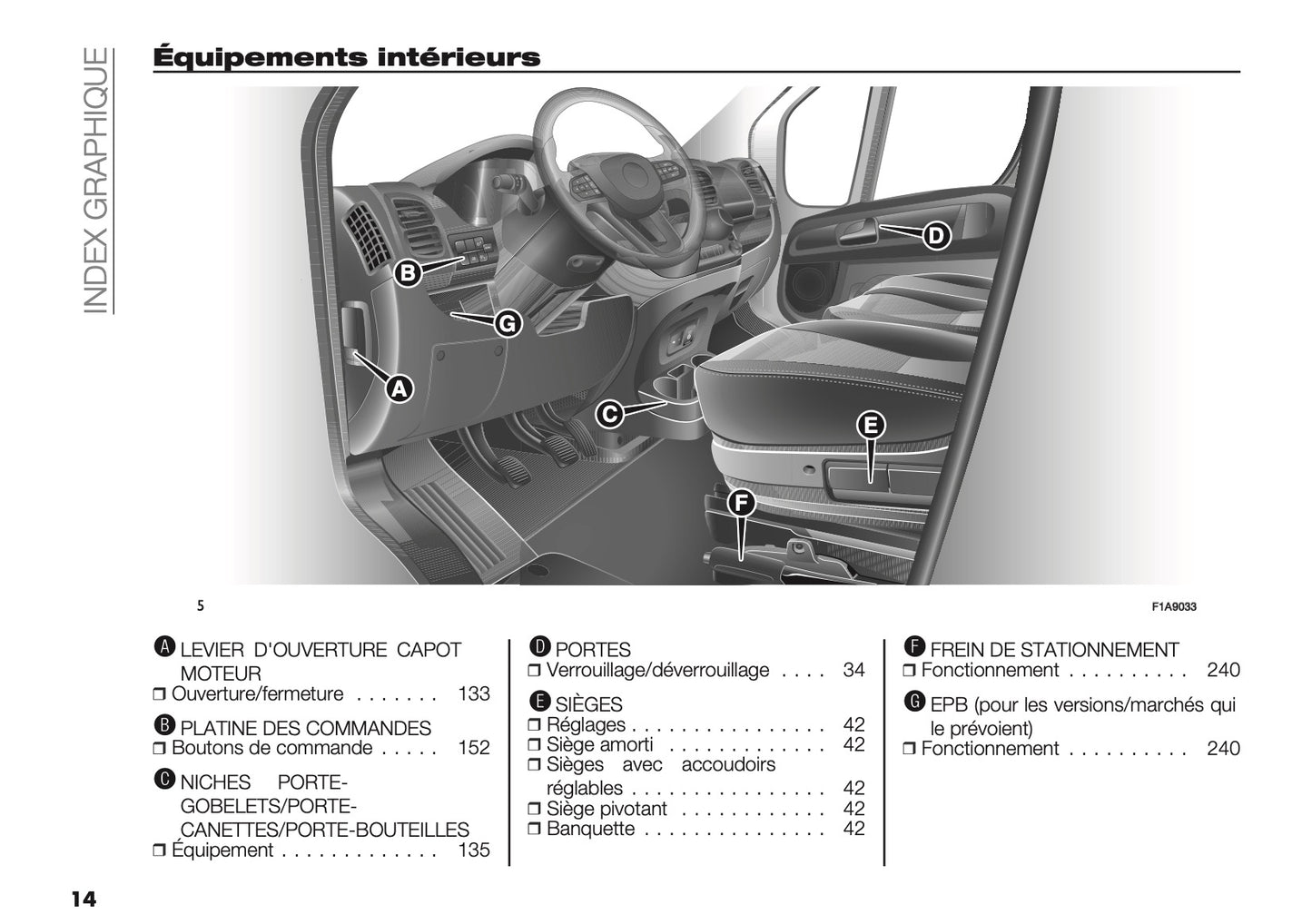 INDEX GRAPHIQUE

Équipements intérieurs

B
G
A
C
D
E
F

5

F1A9033

A LEVIER D'OUVERTURE CAPOT MOTEUR
❒ Ouverture/fermeture . . . . . . . 133

B PLATINE DES COMMANDES
❒ Boutons de commande . . . . . 152

C NICHES PORTE-GOBELETS/PORTE-CANETTES/PORTE-BOUTEILLES
❒ Équipement . . . . . . . . . . . . . 135

D PORTES
❒ Verrouillage/déverrouillage . . . . 34

E SIÈGES
❒ Réglages . . . . . . . . . . . . . . . . 42
❒ Siège amorti . . . . . . . . . . . . . 42
❒ Sièges avec accoudoirs réglables . . . . . . . . . . . . . . . . 42
❒ Siège pivotant . . . . . . . . . . . . 42
❒ Banquette . . . . . . . . . . . . . . . 42

F FREIN DE STATIONNEMENT
❒ Fonctionnement . . . . . . . . . . 240

G EPB (pour les versions/marchés qui le prévoient)
❒ Fonctionnement . . . . . . . . . . 240

14