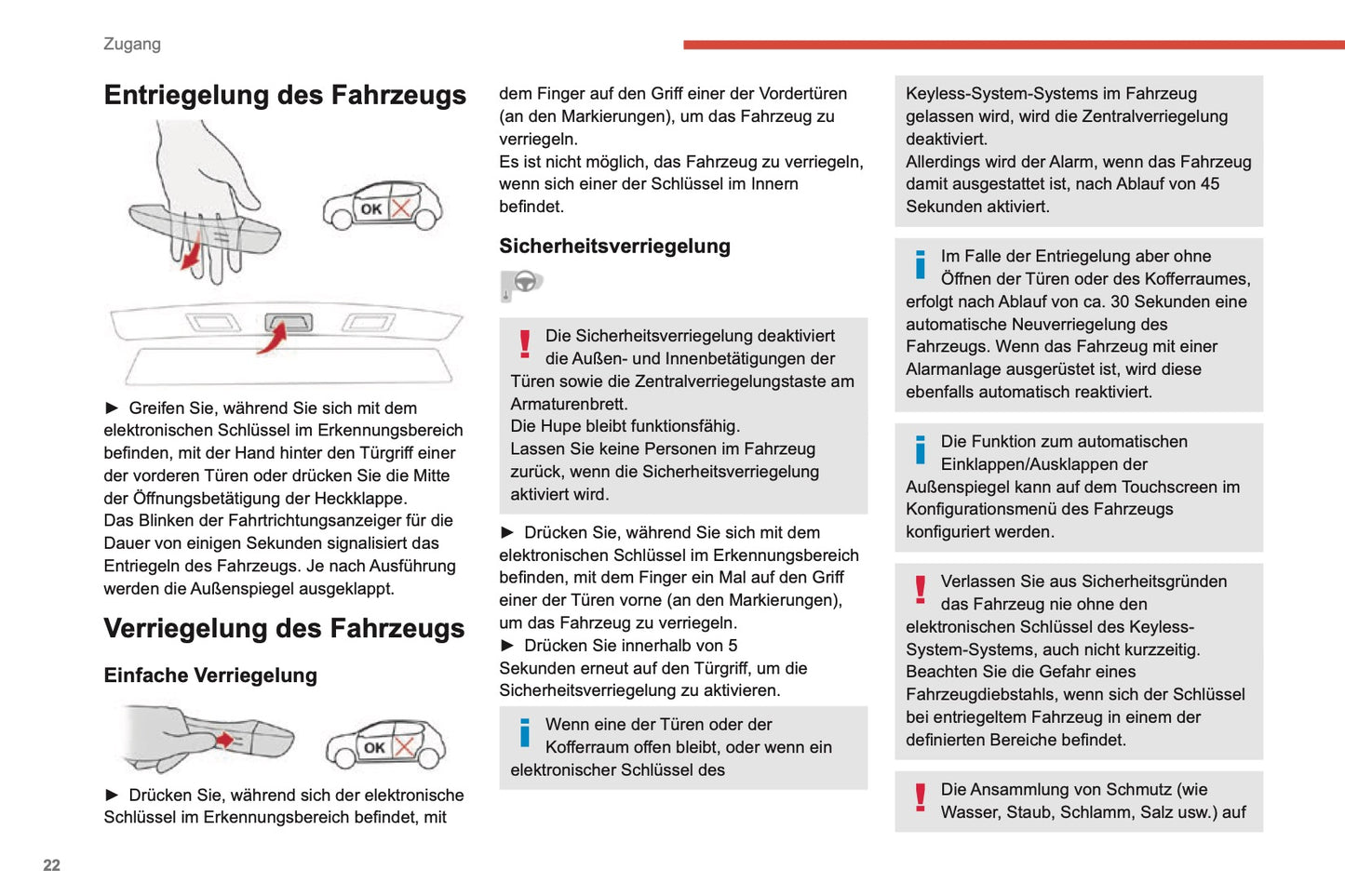 Zugang

Entriegelung des Fahrzeugs

OK

► Greifen Sie, während Sie sich mit dem elektronischen Schlüssel im Erkennungsbereich befinden, mit der Hand hinter den Türgriff einer der vorderen Türen oder drücken Sie die Mitte der Öffnungsbetätigung der Heckklappe.
Das Blinken der Fahrtrichtungsanzeiger für die Dauer von einigen Sekunden signalisiert das Entriegeln des Fahrzeugs. Je nach Ausführung werden die Außenspiegel ausgeklappt.

Verriegelung des Fahrzeugs

Einfache Verriegelung

OK

► Drücken Sie, während sich der elektronische Schlüssel im Erkennungsbereich befindet, mit dem Finger auf den Griff einer der Vordertüren (an den Markierungen), um das Fahrzeug zu verriegeln.
Es ist nicht möglich, das Fahrzeug zu verriegeln, wenn sich einer der Schlüssel im Innern befindet.

Sicherheitsverriegelung

Die Sicherheitsverriegelung deaktiviert die Außen- und Innenbetätigungen der Türen sowie die Zentralverriegelungstaste am Armaturenbrett.
Die Hupe bleibt funktionsfähig.
Lassen Sie keine Personen im Fahrzeug zurück, wenn die Sicherheitsverriegelung aktiviert wird.

► Drücken Sie, während Sie sich mit dem elektronischen Schlüssel im Erkennungsbereich befinden, mit dem Finger ein Mal auf den Griff einer der Türen vorne (an den Markierungen), um das Fahrzeug zu verriegeln.
► Drücken Sie innerhalb von 5 Sekunden erneut auf den Türgriff, um die Sicherheitsverriegelung zu aktivieren.

Wenn eine der Türen oder der Kofferraum offen bleibt, oder wenn ein elektronischer Schlüssel des Keyless-System-Systems im Fahrzeug gelassen wird, wird die Zentralverriegelung deaktiviert.
Allerdings wird der Alarm, wenn das Fahrzeug damit ausgestattet ist, nach Ablauf von 45 Sekunden aktiviert.

Im Falle der Entriegelung aber ohne Öffnen der Türen oder des Kofferraumes, erfolgt nach Ablauf von ca. 30 Sekunden eine automatische Neuverriegelung des Fahrzeugs. Wenn das Fahrzeug mit einer Alarmanlage ausgerüstet ist, wird diese ebenfalls automatisch reaktiviert.

Die Funktion zum automatischen Einklappen/Ausklappen der Außenspiegel kann auf dem Touchscreen im Konfigurationsmenü des Fahrzeugs konfiguriert werden.

Verlassen Sie aus Sicherheitsgründen das Fahrzeug nie ohne den elektronischen Schlüssel des Keyless-System-Systems, auch nicht kurzzeitig.
Beachten Sie die Gefahr eines Fahrzeugdiebstahls, wenn sich der Schlüssel bei entriegeltem Fahrzeug in einem der definierten Bereiche befindet.

Die Ansammlung von Schmutz (wie Wasser, Staub, Schlamm, Salz usw.) auf

22