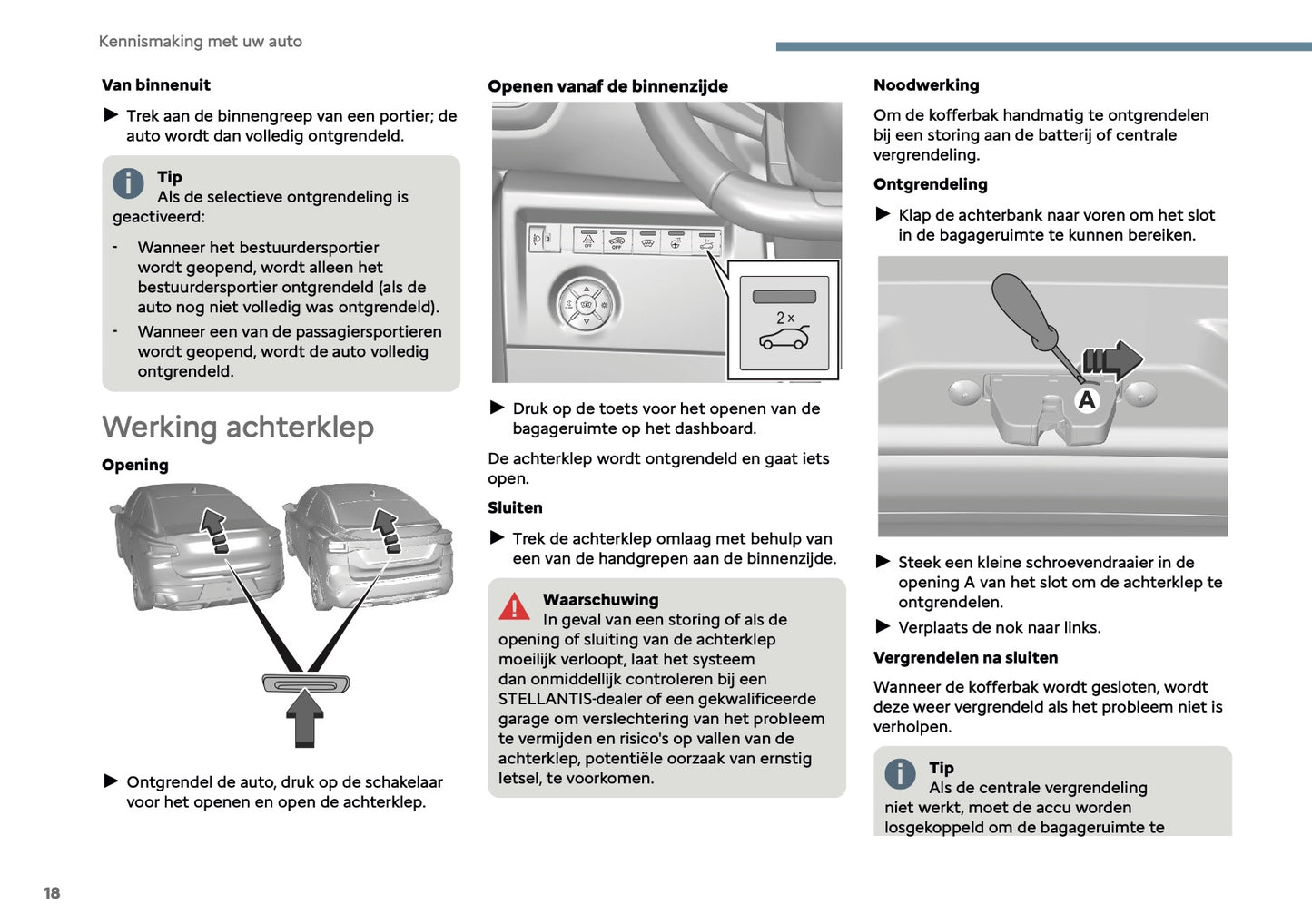 Kennismaking met uw auto

**Van binnenuit**

► Trek aan de binnengreep van een portier; de auto wordt dan volledig ontgrendeld.

**Tip**
Als de selectieve ontgrendeling is geactiveerd:

- Wanneer het bestuurdersportier wordt geopend, wordt alleen het bestuurdersportier ontgrendeld (als de auto nog niet volledig was ontgrendeld).
- Wanneer een van de passagiersportieren wordt geopend, wordt de auto volledig ontgrendeld.

Werking achterklep

**Opening**

► Ontgrendel de auto, druk op de schakelaar voor het openen en open de achterklep.

**Openen vanaf de binnenzijde**

2 x

► Druk op de toets voor het openen van de bagageruimte op het dashboard.

De achterklep wordt ontgrendeld en gaat iets open.

**Sluiten**

► Trek de achterklep omlaag met behulp van een van de handgrepen aan de binnenzijde.

**Waarschuwing**
In geval van een storing of als de opening of sluiting van de achterklep moeilijk verloopt, laat het systeem dan onmiddellijk controleren bij een STELLANTIS-dealer of een gekwalificeerde garage om verslechtering van het probleem te vermijden en risico's op vallen van de achterklep, potentiële oorzaak van ernstig letsel, te voorkomen.

**Noodwerking**

Om de kofferbak handmatig te ontgrendelen bij een storing aan de batterij of centrale vergrendeling.

**Ontgrendeling**

► Klap de achterbank naar voren om het slot in de bagageruimte te kunnen bereiken.

A

► Steek een kleine schroevendraaier in de opening A van het slot om de achterklep te ontgrendelen.
► Verplaats de nok naar links.

**Vergrendelen na sluiten**

Wanneer de kofferbak wordt gesloten, wordt deze weer vergrendeld als het probleem niet is verholpen.

**Tip**
Als de centrale vergrendeling niet werkt, moet de accu worden losgekoppeld om de bagageruimte te

18