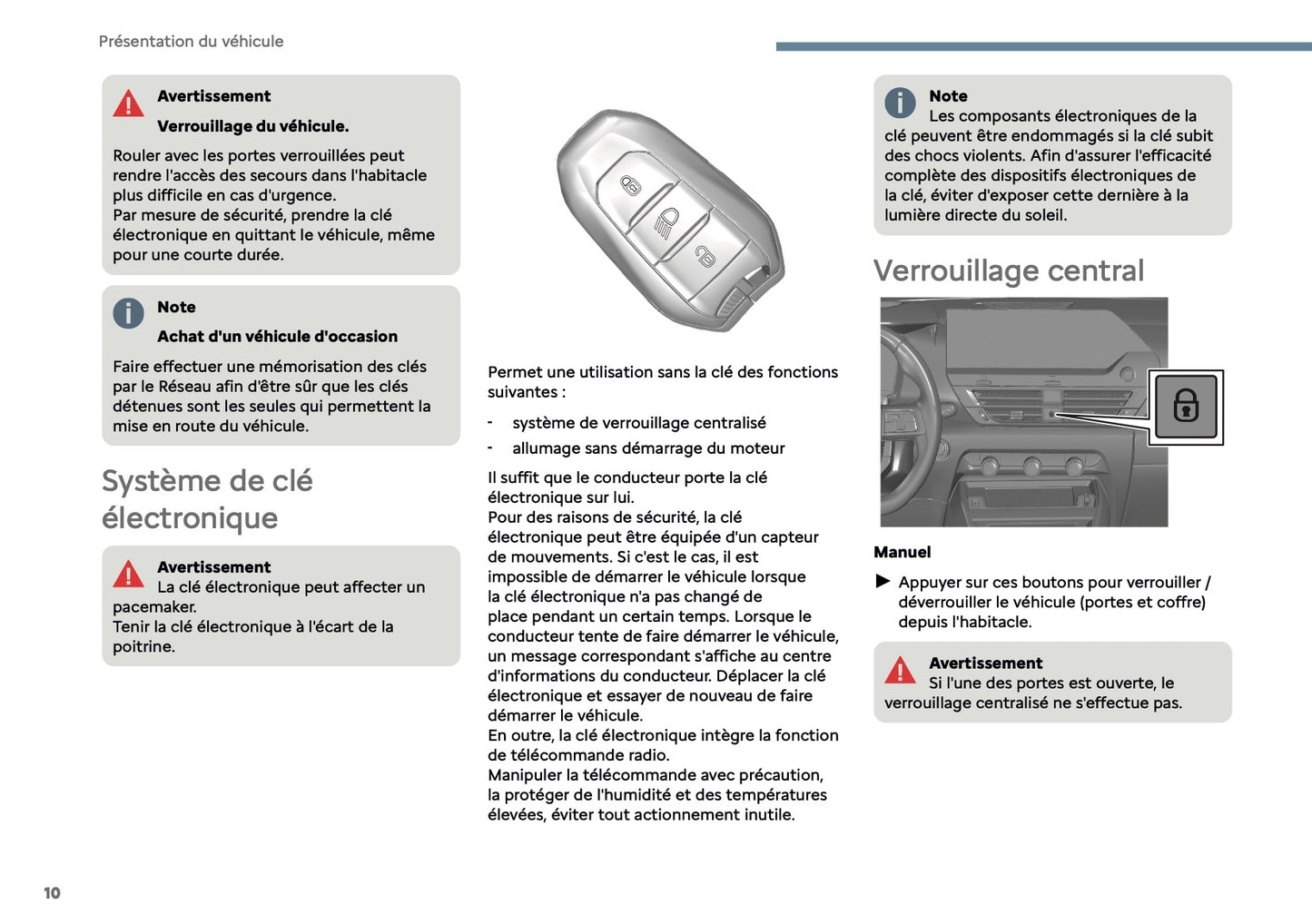 Présentation du véhicule

Avertissement

Verrouillage du véhicule.

Rouler avec les portes verrouillées peut rendre l'accès des secours dans l'habitacle plus difficile en cas d'urgence.
Par mesure de sécurité, prendre la clé électronique en quittant le véhicule, même pour une courte durée.

Note

Achat d'un véhicule d'occasion

Faire effectuer une mémorisation des clés par le Réseau afin d'être sûr que les clés détenues sont les seules qui permettent la mise en route du véhicule.

Système de clé électronique

Avertissement
La clé électronique peut affecter un pacemaker.
Tenir la clé électronique à l'écart de la poitrine.

Permet une utilisation sans la clé des fonctions suivantes :

- système de verrouillage centralisé
- allumage sans démarrage du moteur

Il suffit que le conducteur porte la clé électronique sur lui.
Pour des raisons de sécurité, la clé électronique peut être équipée d'un capteur de mouvements. Si c'est le cas, il est impossible de démarrer le véhicule lorsque la clé électronique n'a pas changé de place pendant un certain temps. Lorsque le conducteur tente de faire démarrer le véhicule, un message correspondant s'affiche au centre d'informations du conducteur. Déplacer la clé électronique et essayer de nouveau de faire démarrer le véhicule.
En outre, la clé électronique intègre la fonction de télécommande radio.
Manipuler la télécommande avec précaution, la protéger de l'humidité et des températures élevées, éviter tout actionnement inutile.

Note
Les composants électroniques de la clé peuvent être endommagés si la clé subit des chocs violents. Afin d'assurer l'efficacité complète des dispositifs électroniques de la clé, éviter d'exposer cette dernière à la lumière directe du soleil.

Verrouillage central

Manuel

► Appuyer sur ces boutons pour verrouiller / déverrouiller le véhicule (portes et coffre) depuis l'habitacle.

Avertissement
Si l'une des portes est ouverte, le verrouillage centralisé ne s'effectue pas.

10