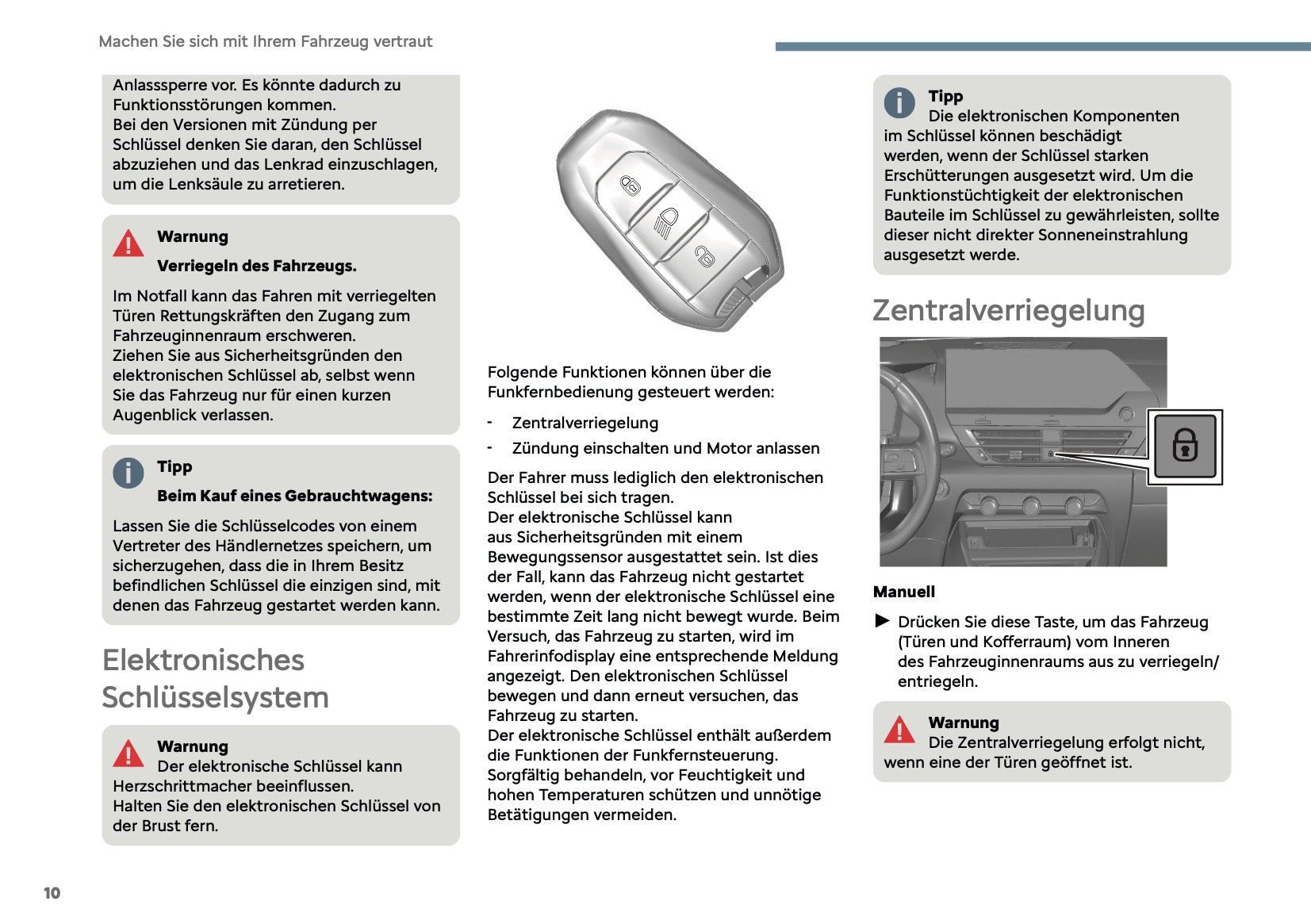 Machen Sie sich mit Ihrem Fahrzeug vertraut

Anlasssperre vor. Es könnte dadurch zu Funktionsstörungen kommen.
Bei den Versionen mit Zündung per Schlüssel denken Sie daran, den Schlüssel abzuziehen und das Lenkrad einzuschlagen, um die Lenksäule zu arretieren.

Warnung

Verriegeln des Fahrzeugs.

Im Notfall kann das Fahren mit verriegelten Türen Rettungskräften den Zugang zum Fahrzeuginnenraum erschweren.
Ziehen Sie aus Sicherheitsgründen den elektronischen Schlüssel ab, selbst wenn Sie das Fahrzeug nur für einen kurzen Augenblick verlassen.

Tipp

Beim Kauf eines Gebrauchtwagens:

Lassen Sie die Schlüsselcodes von einem Vertreter des Händlernetzes speichern, um sicherzugehen, dass die in Ihrem Besitz befindlichen Schlüssel die einzigen sind, mit denen das Fahrzeug gestartet werden kann.

Elektronisches Schlüsselsystem

Warnung
Der elektronische Schlüssel kann Herzschrittmacher beeinflussen.
Halten Sie den elektronischen Schlüssel von der Brust fern.

Folgende Funktionen können über die Funkfernbedienung gesteuert werden:

- Zentralverriegelung
- Zündung einschalten und Motor anlassen

Der Fahrer muss lediglich den elektronischen Schlüssel bei sich tragen.
Der elektronische Schlüssel kann aus Sicherheitsgründen mit einem Bewegungssensor ausgestattet sein. Ist dies der Fall, kann das Fahrzeug nicht gestartet werden, wenn der elektronische Schlüssel eine bestimmte Zeit lang nicht bewegt wurde. Beim Versuch, das Fahrzeug zu starten, wird im Fahrerinfodisplay eine entsprechende Meldung angezeigt. Den elektronischen Schlüssel bewegen und dann erneut versuchen, das Fahrzeug zu starten.
Der elektronische Schlüssel enthält außerdem die Funktionen der Funkfernsteuerung.
Sorgfältig behandeln, vor Feuchtigkeit und hohen Temperaturen schützen und unnötige Betätigungen vermeiden.

Tipp
Die elektronischen Komponenten im Schlüssel können beschädigt werden, wenn der Schlüssel starken Erschütterungen ausgesetzt wird. Um die Funktionstüchtigkeit der elektronischen Bauteile im Schlüssel zu gewährleisten, sollte dieser nicht direkter Sonneneinstrahlung ausgesetzt werde.

Zentralverriegelung

Manuell

► Drücken Sie diese Taste, um das Fahrzeug (Türen und Kofferraum) vom Inneren des Fahrzeuginnenraums aus zu verriegeln/entriegeln.

Warnung
Die Zentralverriegelung erfolgt nicht, wenn eine der Türen geöffnet ist.

10