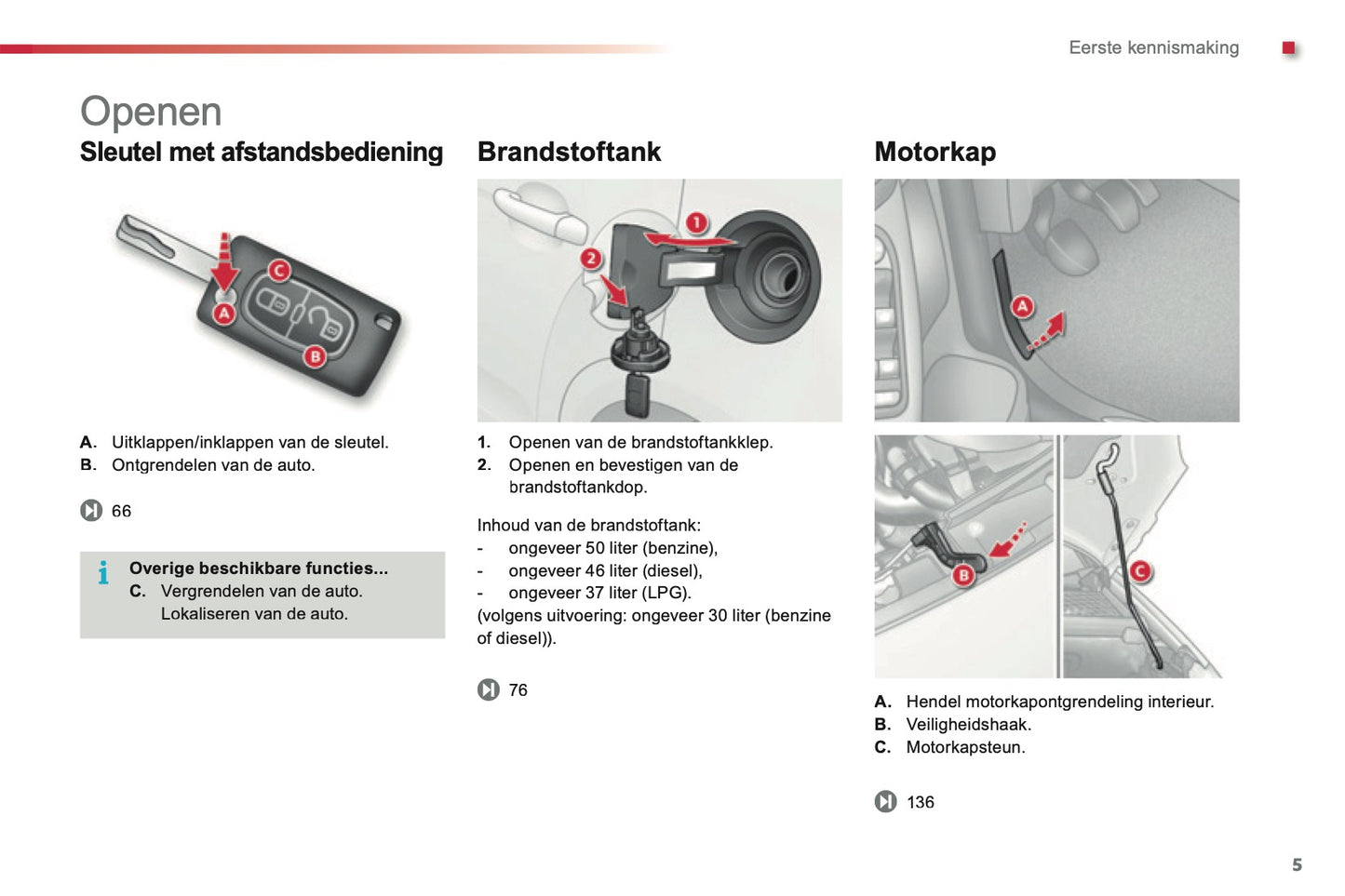 Eerste kennismaking

Openen

Sleutel met afstandsbediening

C
A
B

A. Uitklappen/inklappen van de sleutel.
B. Ontgrendelen van de auto.

66

Overige beschikbare functies...
C. Vergrendelen van de auto.
Lokaliseren van de auto.

Brandstoftank

1
2

1. Openen van de brandstoftankklep.
2. Openen en bevestigen van de brandstoftankdop.

Inhoud van de brandstoftank:
- ongeveer 50 liter (benzine),
- ongeveer 46 liter (diesel),
- ongeveer 37 liter (LPG).
(volgens uitvoering: ongeveer 30 liter (benzine of diesel)).

76

Motorkap

A
B
C

A. Hendel motorkapontgrendeling interieur.
B. Veiligheidshaak.
C. Motorkapsteun.

136

5