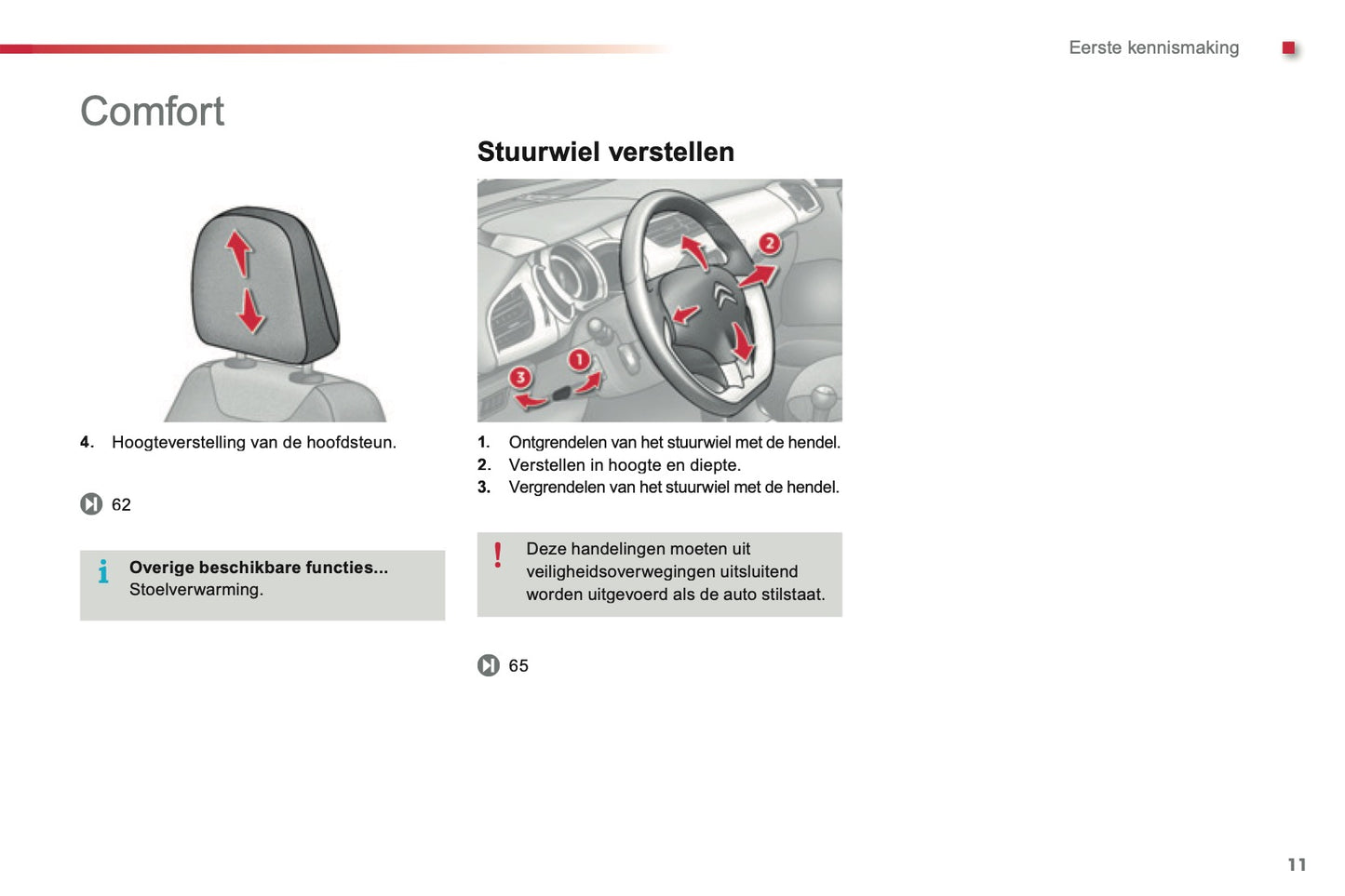 Eerste kennismaking

Comfort

4. Hoogteverstelling van de hoofdsteun.

62

Overige beschikbare functies...
Stoelverwarming.

Stuurwiel verstellen

2

1

3

1. Ontgrendelen van het stuurwiel met de hendel.
2. Verstellen in hoogte en diepte.
3. Vergrendelen van het stuurwiel met de hendel.

Deze handelingen moeten uit veiligheidsoverwegingen uitsluitend worden uitgevoerd als de auto stilstaat.

65

11