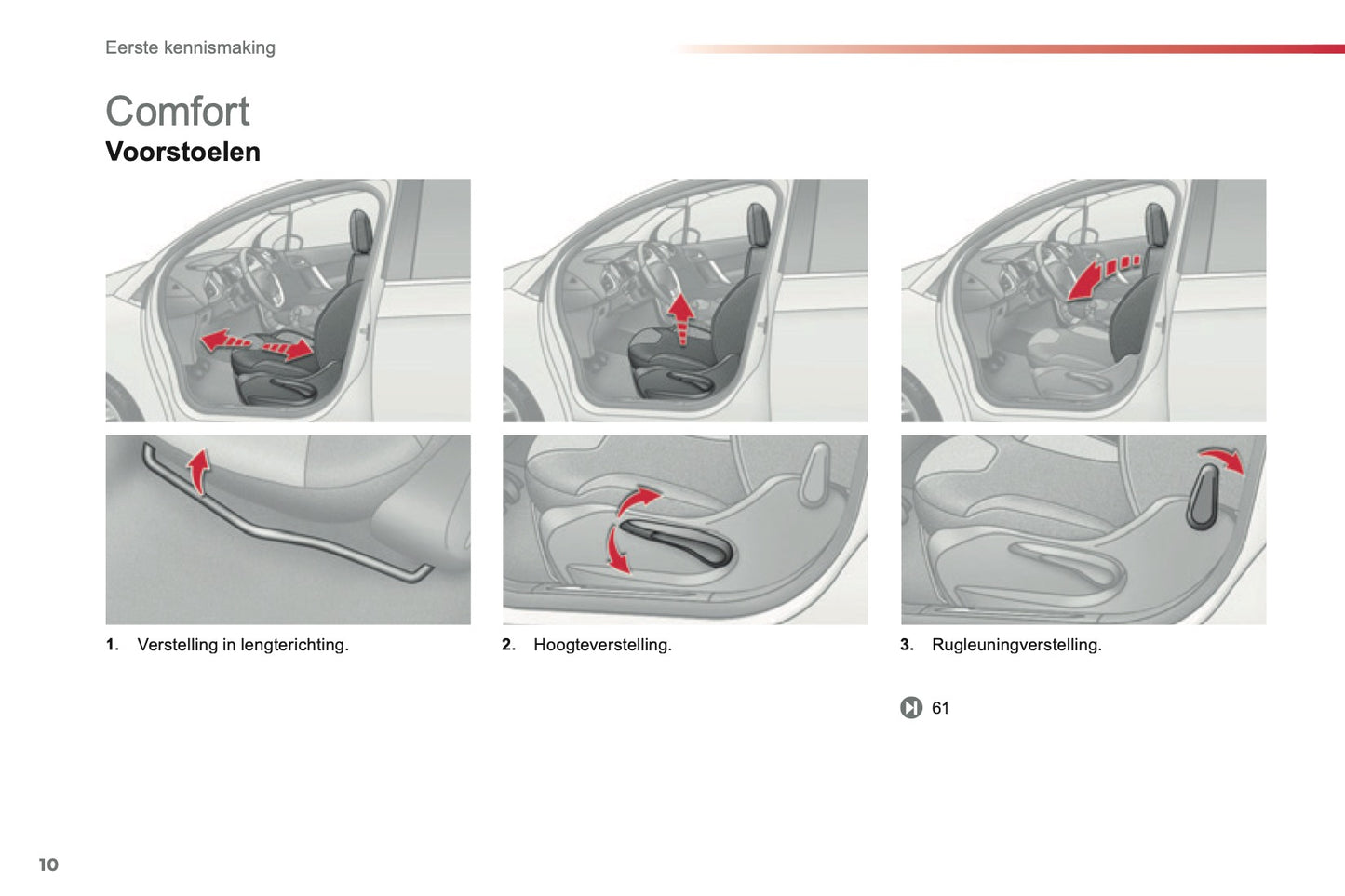 Eerste kennismaking

Comfort

Voorstoelen

1. Verstelling in lengterichting.

2. Hoogteverstelling.

3. Rugleuningverstelling.

61

10