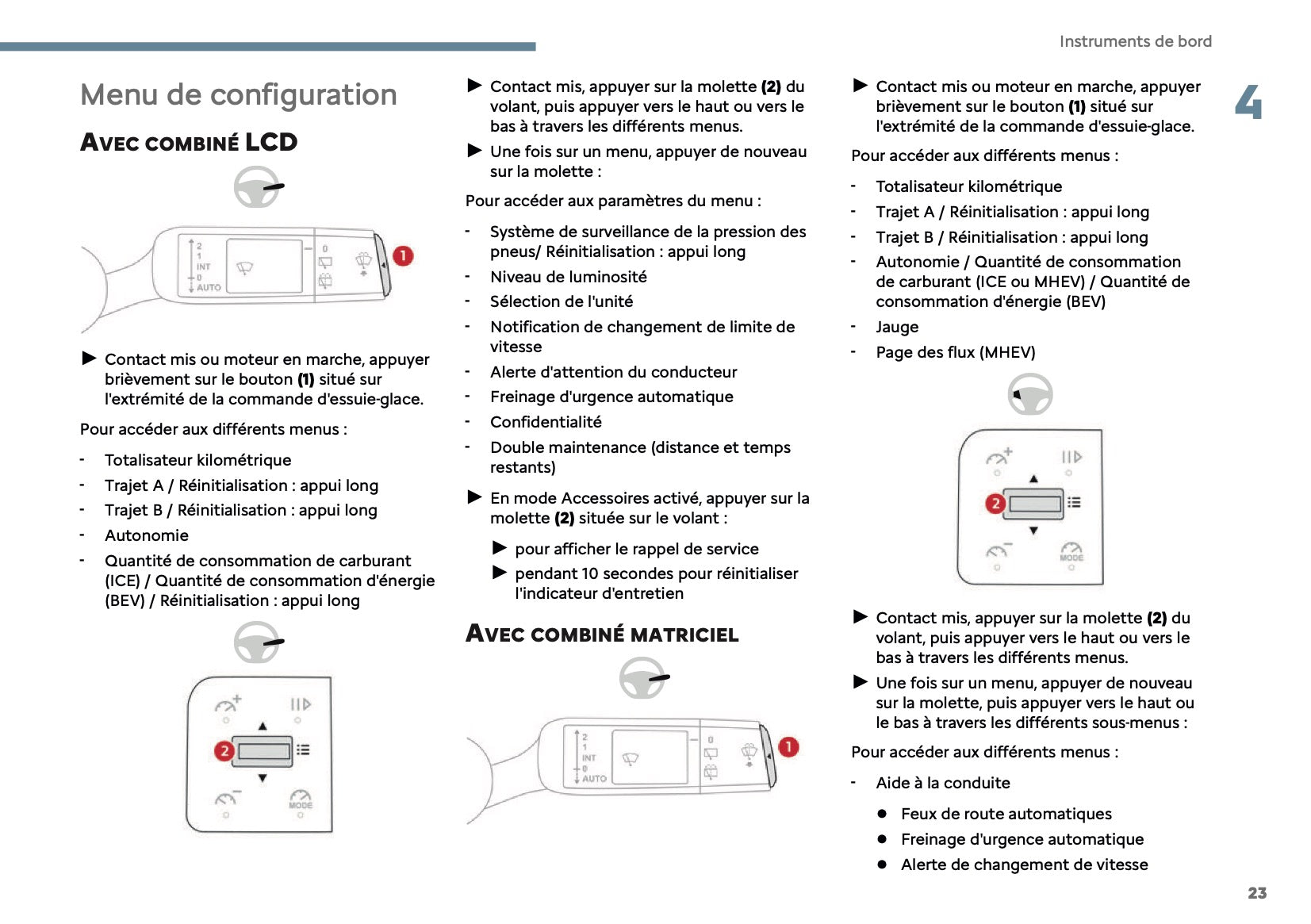 Instruments de bord

4

Menu de configuration

AVEC COMBINÉ LCD

2
1
INT
0
AUTO
0
1

► Contact mis ou moteur en marche, appuyer brièvement sur le bouton (1) situé sur l'extrémité de la commande d'essuie-glace.

Pour accéder aux différents menus :

- Totalisateur kilométrique
- Trajet A / Réinitialisation : appui long
- Trajet B / Réinitialisation : appui long
- Autonomie
- Quantité de consommation de carburant (ICE) / Quantité de consommation d'énergie (BEV) / Réinitialisation : appui long

2
MODE

► Contact mis, appuyer sur la molette (2) du volant, puis appuyer vers le haut ou vers le bas à travers les différents menus.

► Une fois sur un menu, appuyer de nouveau sur la molette :

Pour accéder aux paramètres du menu :

- Système de surveillance de la pression des pneus/ Réinitialisation : appui long
- Niveau de luminosité
- Sélection de l'unité
- Notification de changement de limite de vitesse
- Alerte d'attention du conducteur
- Freinage d'urgence automatique
- Confidentialité
- Double maintenance (distance et temps restants)

► En mode Accessoires activé, appuyer sur la molette (2) située sur le volant :

► pour afficher le rappel de service
► pendant 10 secondes pour réinitialiser l'indicateur d'entretien

AVEC COMBINÉ MATRICIEL

2
1
INT
0
AUTO
0
1

► Contact mis ou moteur en marche, appuyer brièvement sur le bouton (1) situé sur l'extrémité de la commande d'essuie-glace.

Pour accéder aux différents menus :

- Totalisateur kilométrique
- Trajet A / Réinitialisation : appui long
- Trajet B / Réinitialisation : appui long
- Autonomie / Quantité de consommation de carburant (ICE ou MHEV) / Quantité de consommation d'énergie (BEV)
- Jauge
- Page des flux (MHEV)

2
MODE

► Contact mis, appuyer sur la molette (2) du volant, puis appuyer vers le haut ou vers le bas à travers les différents menus.

► Une fois sur un menu, appuyer de nouveau sur la molette, puis appuyer vers le haut ou le bas à travers les différents sous-menus :

Pour accéder aux différents menus :

- Aide à la conduite

● Feux de route automatiques
● Freinage d'urgence automatique
● Alerte de changement de vitesse

23