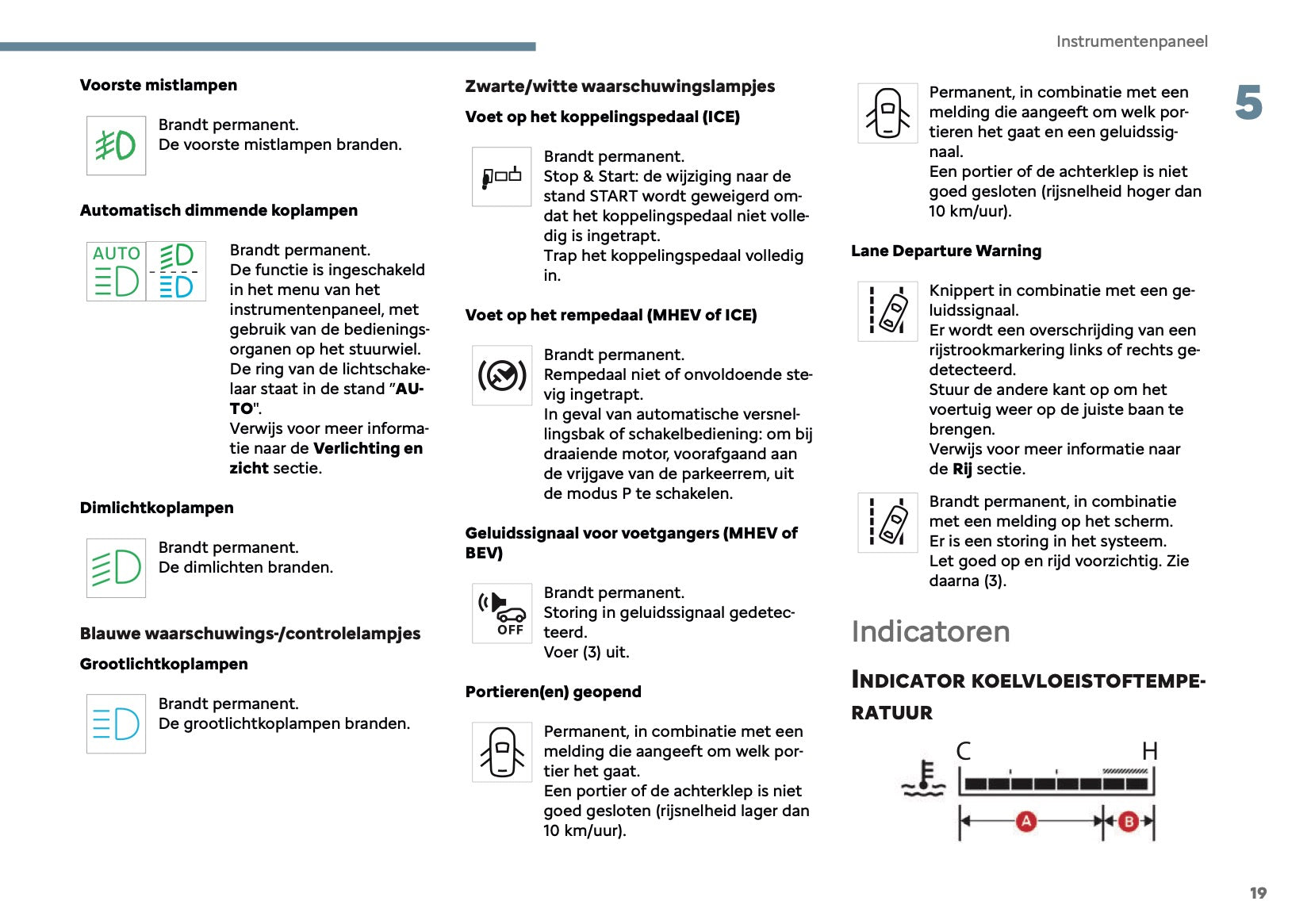 Instrumentenpaneel

5

Voorste mistlampen

Brandt permanent.
De voorste mistlampen branden.

Automatisch dimmende koplampen

AUTO

Brandt permanent.
De functie is ingeschakeld in het menu van het instrumentenpaneel, met gebruik van de bedieningsorganen op het stuurwiel.
De ring van de lichtschakelaar staat in de stand "AUTO".
Verwijs voor meer informatie naar de Verlichting en zicht sectie.

Dimlichtkoplampen

Brandt permanent.
De dimlichten branden.

Blauwe waarschuwings-/controlelampjes

Grootlichtkoplampen

Brandt permanent.
De grootlichtkoplampen branden.

Zwarte/witte waarschuwingslampjes

Voet op het koppelingspedaal (ICE)

Brandt permanent.
Stop & Start: de wijziging naar de stand START wordt geweigerd omdat het koppelingspedaal niet volledig is ingetrapt.
Trap het koppelingspedaal volledig in.

Voet op het rempedaal (MHEV of ICE)

Brandt permanent.
Rempedaal niet of onvoldoende stevig ingetrapt.
In geval van automatische versnellingsbak of schakelbediening: om bij draaiende motor, voorafgaand aan de vrijgave van de parkeerrem, uit de modus P te schakelen.

Geluidssignaal voor voetgangers (MHEV of BEV)

OFF

Brandt permanent.
Storing in geluidssignaal gedetecteerd.
Voer (3) uit.

Portieren(en) geopend

Permanent, in combinatie met een melding die aangeeft om welk portier het gaat.
Een portier of de achterklep is niet goed gesloten (rijsnelheid lager dan 10 km/uur).

Permanent, in combinatie met een melding die aangeeft om welk portieren het gaat en een geluidssignaal.
Een portier of de achterklep is niet goed gesloten (rijsnelheid hoger dan 10 km/uur).

Lane Departure Warning

Knippert in combinatie met een geluidssignaal.
Er wordt een overschrijding van een rijstrookmarkering links of rechts gedetecteerd.
Stuur de andere kant op om het voertuig weer op de juiste baan te brengen.
Verwijs voor meer informatie naar de Rij sectie.

Brandt permanent, in combinatie met een melding op het scherm.
Er is een storing in het systeem.
Let goed op en rijd voorzichtig. Zie daarna (3).

Indicatoren

INDICATOR KOELVLOEISTOFTEMPERATUUR

C H

A B

19