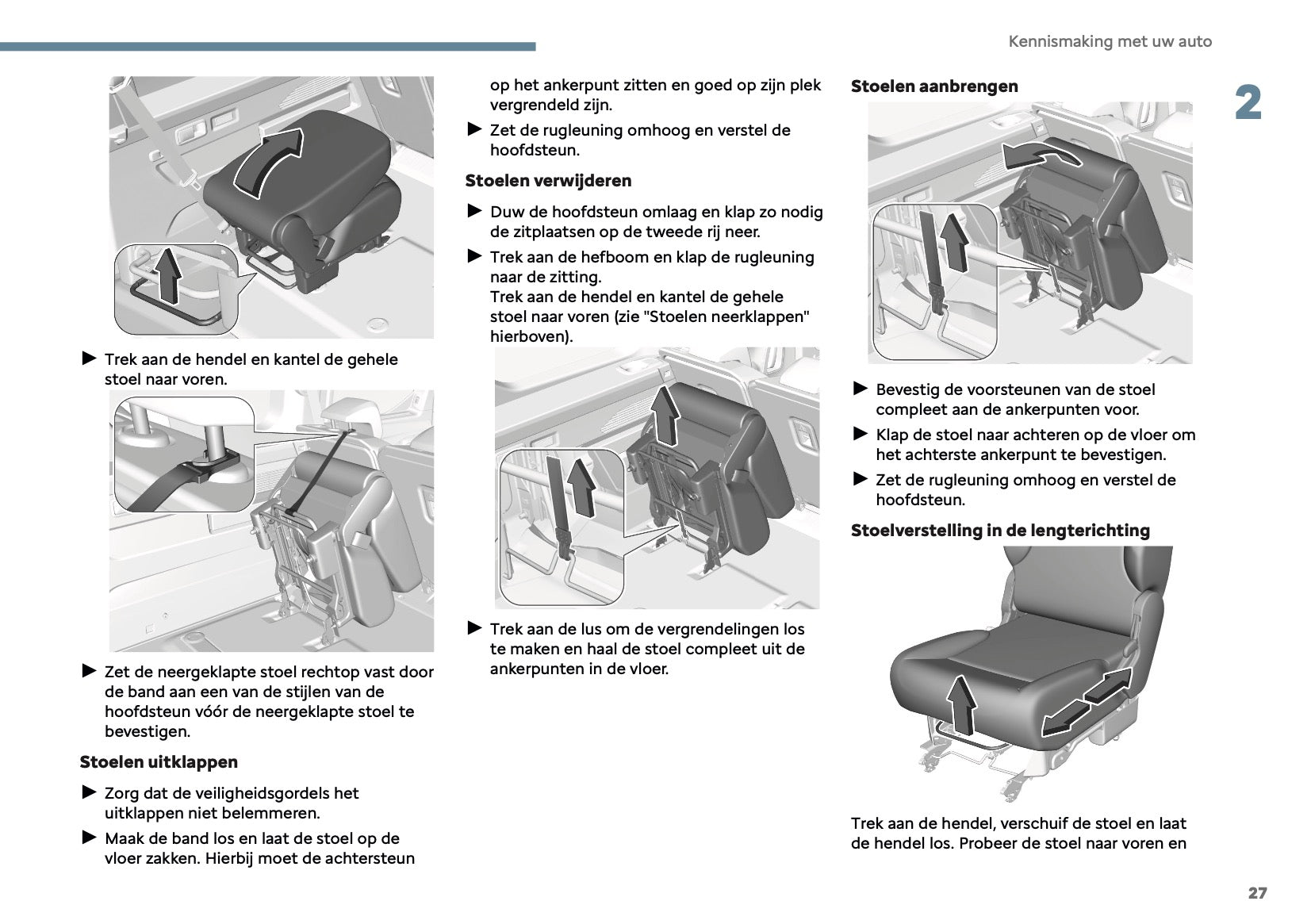 Kennismaking met uw auto

2

► Trek aan de hendel en kantel de gehele stoel naar voren.

► Zet de neergeklapte stoel rechtop vast door de band aan een van de stijlen van de hoofdsteun vóór de neergeklapte stoel te bevestigen.

**Stoelen uitklappen**

► Zorg dat de veiligheidsgordels het uitklappen niet belemmeren.

► Maak de band los en laat de stoel op de vloer zakken. Hierbij moet de achtersteun op het ankerpunt zitten en goed op zijn plek vergrendeld zijn.

► Zet de rugleuning omhoog en verstel de hoofdsteun.

**Stoelen verwijderen**

► Duw de hoofdsteun omlaag en klap zo nodig de zitplaatsen op de tweede rij neer.

► Trek aan de hefboom en klap de rugleuning naar de zitting.
Trek aan de hendel en kantel de gehele stoel naar voren (zie "Stoelen neerklappen" hierboven).

► Trek aan de lus om de vergrendelingen los te maken en haal de stoel compleet uit de ankerpunten in de vloer.

**Stoelen aanbrengen**

► Bevestig de voorsteunen van de stoel compleet aan de ankerpunten voor.

► Klap de stoel naar achteren op de vloer om het achterste ankerpunt te bevestigen.

► Zet de rugleuning omhoog en verstel de hoofdsteun.

**Stoelverstelling in de lengterichting**

Trek aan de hendel, verschuif de stoel en laat de hendel los. Probeer de stoel naar voren en

27