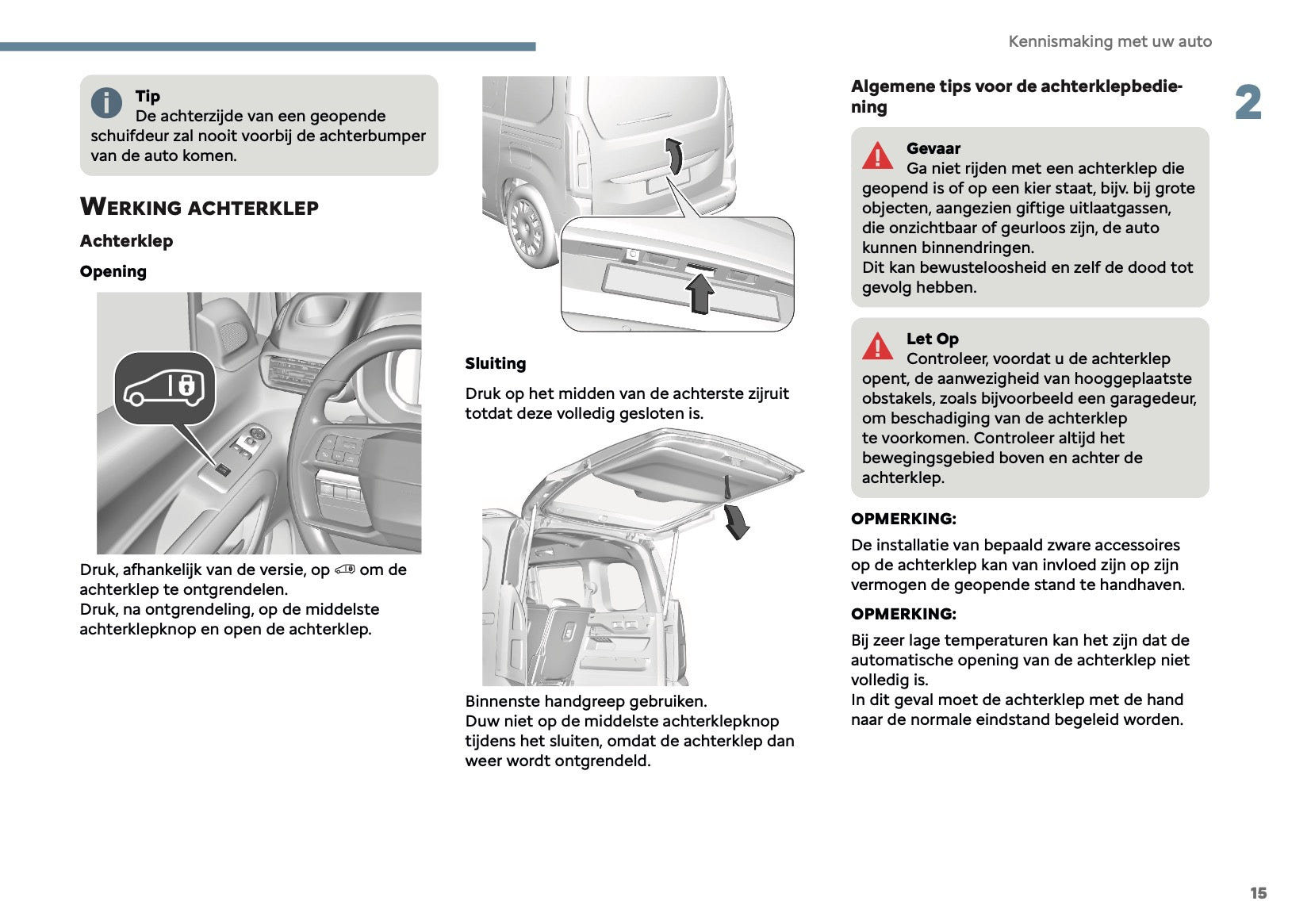 Kennismaking met uw auto

2

Tip
De achterzijde van een geopende schuifdeur zal nooit voorbij de achterbumper van de auto komen.

WERKING ACHTERKLEP

Achterklep

Opening

Druk, afhankelijk van de versie, op om de achterklep te ontgrendelen.
Druk, na ontgrendeling, op de middelste achterklepknop en open de achterklep.

Sluiting

Druk op het midden van de achterste zijruit totdat deze volledig gesloten is.

Binnenste handgreep gebruiken.
Duw niet op de middelste achterklepknop tijdens het sluiten, omdat de achterklep dan weer wordt ontgrendeld.

Algemene tips voor de achterklepbediening

Gevaar
Ga niet rijden met een achterklep die geopend is of op een kier staat, bijv. bij grote objecten, aangezien giftige uitlaatgassen, die onzichtbaar of geurloos zijn, de auto kunnen binnendringen.
Dit kan bewusteloosheid en zelf de dood tot gevolg hebben.

Let Op
Controleer, voordat u de achterklep opent, de aanwezigheid van hooggeplaatste obstakels, zoals bijvoorbeeld een garagedeur, om beschadiging van de achterklep te voorkomen. Controleer altijd het bewegingsgebied boven en achter de achterklep.

OPMERKING:

De installatie van bepaald zware accessoires op de achterklep kan van invloed zijn op zijn vermogen de geopende stand te handhaven.

OPMERKING:

Bij zeer lage temperaturen kan het zijn dat de automatische opening van de achterklep niet volledig is.
In dit geval moet de achterklep met de hand naar de normale eindstand begeleid worden.

15