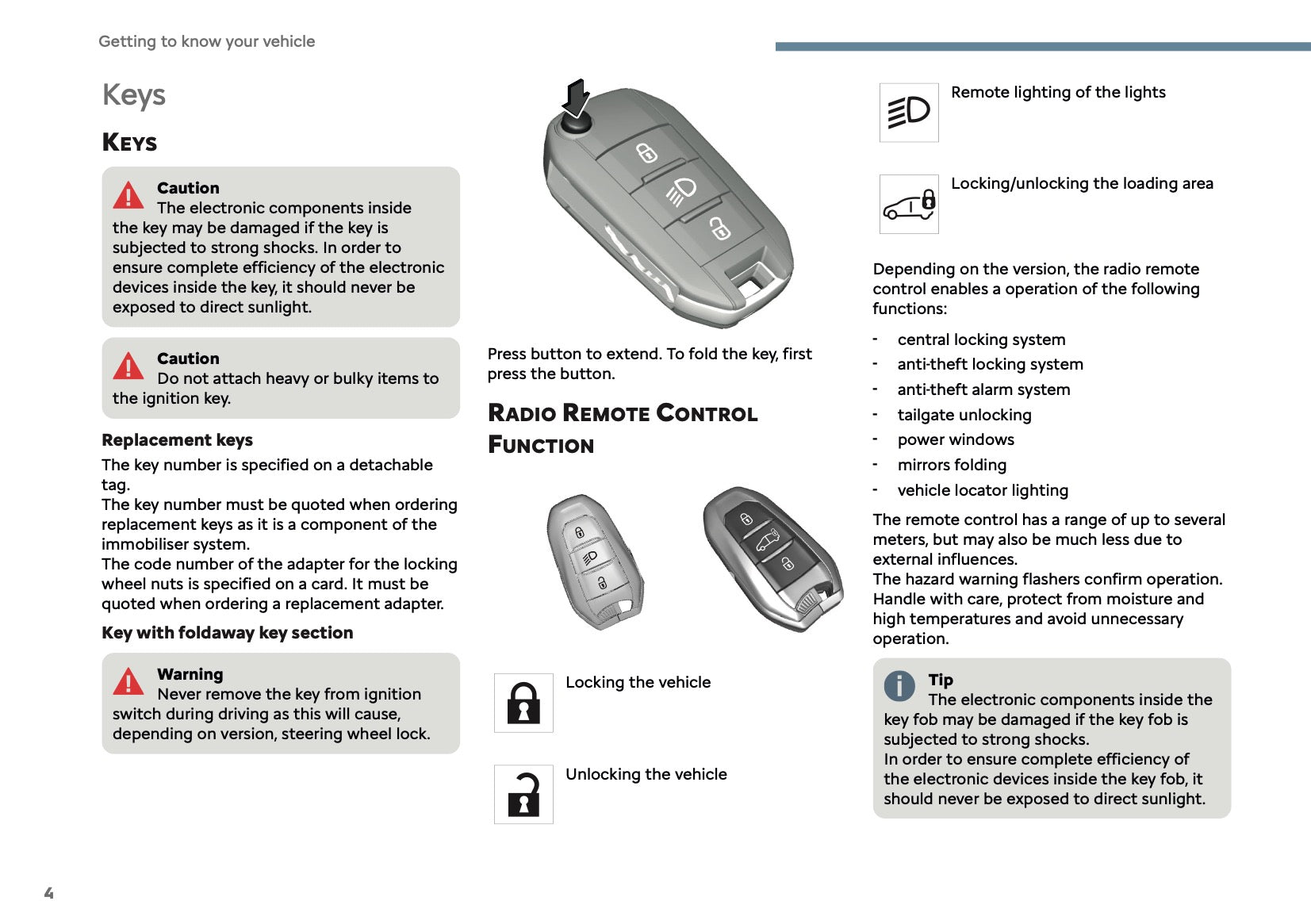 Getting to know your vehicle

Keys

KEYS

Caution
The electronic components inside the key may be damaged if the key is subjected to strong shocks. In order to ensure complete efficiency of the electronic devices inside the key, it should never be exposed to direct sunlight.

Caution
Do not attach heavy or bulky items to the ignition key.

Replacement keys
The key number is specified on a detachable tag.
The key number must be quoted when ordering replacement keys as it is a component of the immobiliser system.
The code number of the adapter for the locking wheel nuts is specified on a card. It must be quoted when ordering a replacement adapter.

Key with foldaway key section

Warning
Never remove the key from ignition switch during driving as this will cause, depending on version, steering wheel lock.

Press button to extend. To fold the key, first press the button.

RADIO REMOTE CONTROL FUNCTION

Locking the vehicle

Unlocking the vehicle

Remote lighting of the lights

Locking/unlocking the loading area

Depending on the version, the radio remote control enables a operation of the following functions:

- central locking system
- anti-theft locking system
- anti-theft alarm system
- tailgate unlocking
- power windows
- mirrors folding
- vehicle locator lighting

The remote control has a range of up to several meters, but may also be much less due to external influences.
The hazard warning flashers confirm operation.
Handle with care, protect from moisture and high temperatures and avoid unnecessary operation.

Tip
The electronic components inside the key fob may be damaged if the key fob is subjected to strong shocks.
In order to ensure complete efficiency of the electronic devices inside the key fob, it should never be exposed to direct sunlight.

4