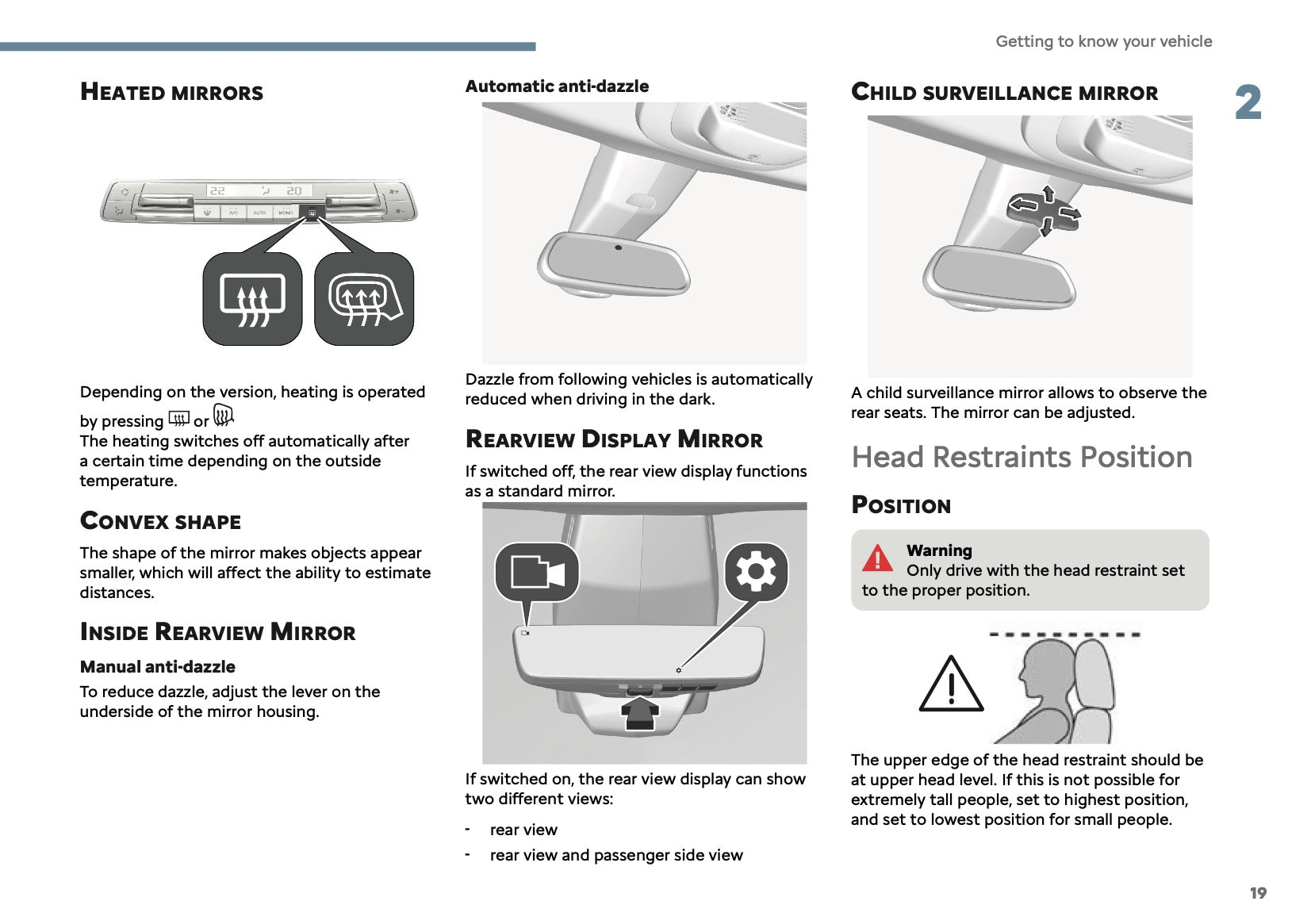 Getting to know your vehicle

2

HEATED MIRRORS

22 20

A/C AUTO MONO

Depending on the version, heating is operated by pressing or

The heating switches off automatically after a certain time depending on the outside temperature.

CONVEX SHAPE

The shape of the mirror makes objects appear smaller, which will affect the ability to estimate distances.

INSIDE REARVIEW MIRROR

Manual anti-dazzle

To reduce dazzle, adjust the lever on the underside of the mirror housing.

Automatic anti-dazzle

Dazzle from following vehicles is automatically reduced when driving in the dark.

REARVIEW DISPLAY MIRROR

If switched off, the rear view display functions as a standard mirror.

If switched on, the rear view display can show two different views:

- rear view
- rear view and passenger side view

CHILD SURVEILLANCE MIRROR

A child surveillance mirror allows to observe the rear seats. The mirror can be adjusted.

Head Restraints Position

POSITION

Warning
Only drive with the head restraint set to the proper position.

The upper edge of the head restraint should be at upper head level. If this is not possible for extremely tall people, set to highest position, and set to lowest position for small people.

19