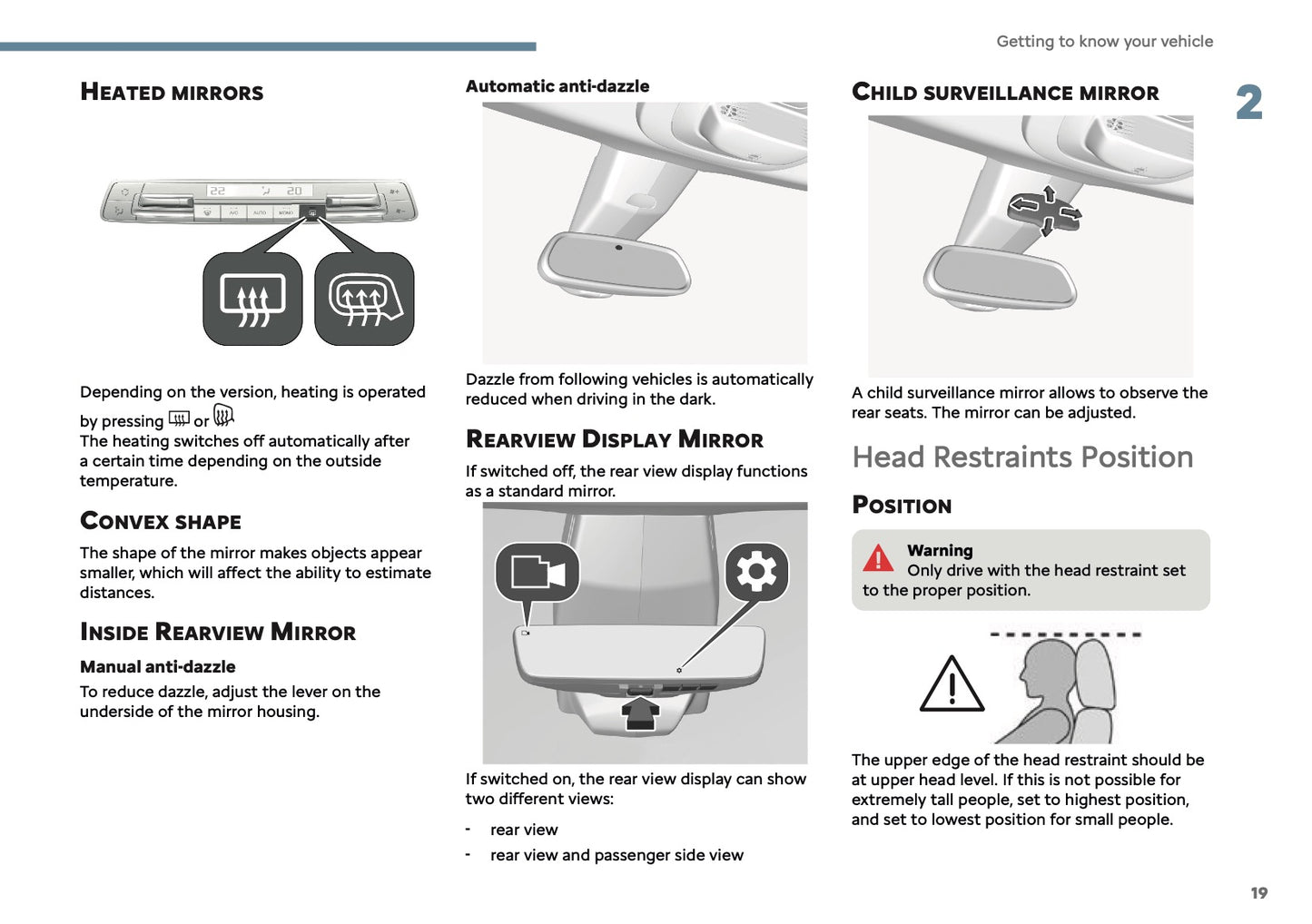 Getting to know your vehicle

2

HEATED MIRRORS

22 20 A/C AUTO MONO

Depending on the version, heating is operated by pressing or
The heating switches off automatically after a certain time depending on the outside temperature.

CONVEX SHAPE

The shape of the mirror makes objects appear smaller, which will affect the ability to estimate distances.

INSIDE REARVIEW MIRROR

Manual anti-dazzle

To reduce dazzle, adjust the lever on the underside of the mirror housing.

Automatic anti-dazzle

Dazzle from following vehicles is automatically reduced when driving in the dark.

REARVIEW DISPLAY MIRROR

If switched off, the rear view display functions as a standard mirror.

If switched on, the rear view display can show two different views:

- rear view
- rear view and passenger side view

CHILD SURVEILLANCE MIRROR

A child surveillance mirror allows to observe the rear seats. The mirror can be adjusted.

Head Restraints Position

POSITION

Warning
Only drive with the head restraint set to the proper position.

The upper edge of the head restraint should be at upper head level. If this is not possible for extremely tall people, set to highest position, and set to lowest position for small people.

19