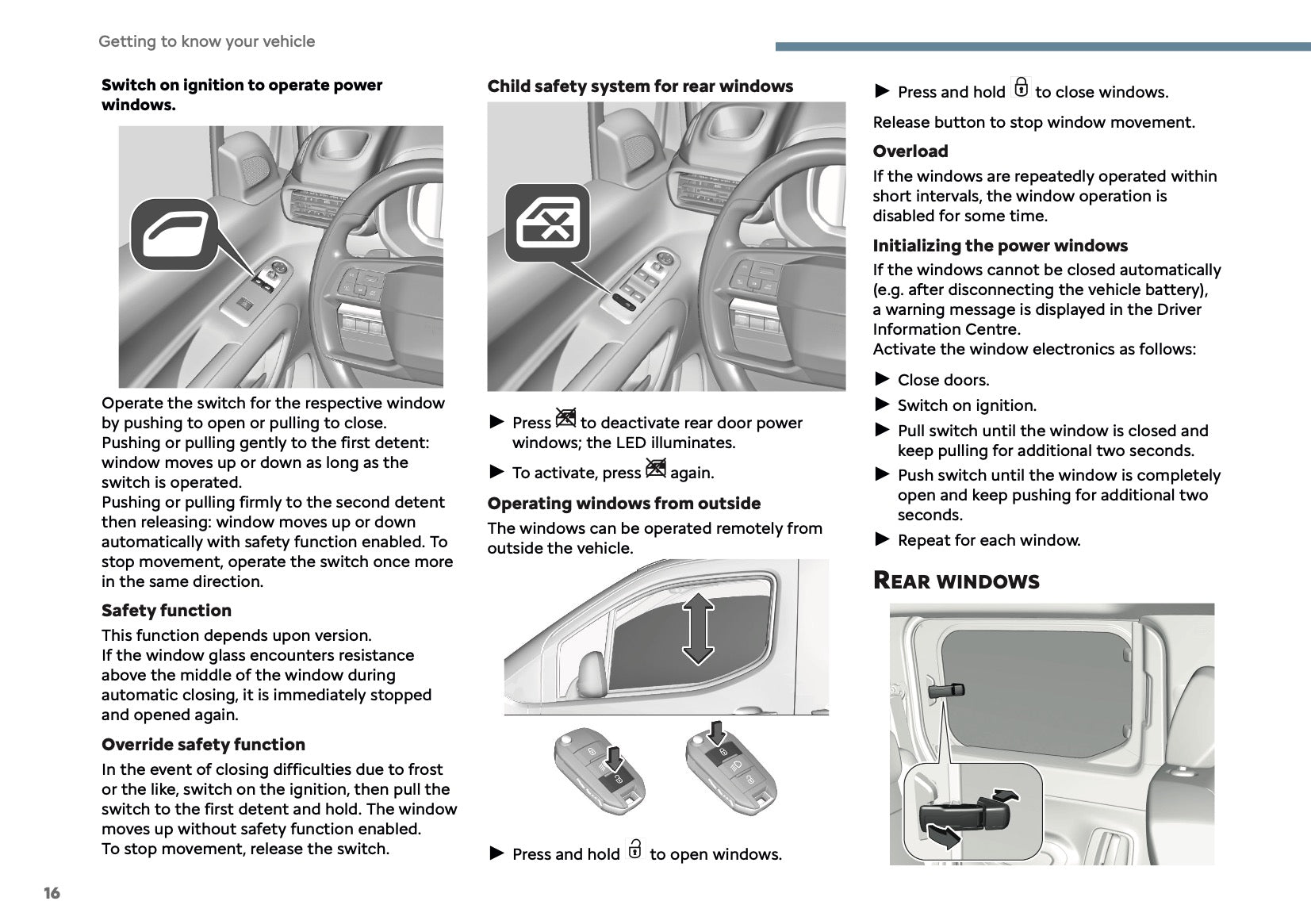 Getting to know your vehicle

**Switch on ignition to operate power windows.**

Operate the switch for the respective window by pushing to open or pulling to close.
Pushing or pulling gently to the first detent: window moves up or down as long as the switch is operated.
Pushing or pulling firmly to the second detent then releasing: window moves up or down automatically with safety function enabled. To stop movement, operate the switch once more in the same direction.

**Safety function**

This function depends upon version.
If the window glass encounters resistance above the middle of the window during automatic closing, it is immediately stopped and opened again.

**Override safety function**

In the event of closing difficulties due to frost or the like, switch on the ignition, then pull the switch to the first detent and hold. The window moves up without safety function enabled.
To stop movement, release the switch.

**Child safety system for rear windows**

► Press to deactivate rear door power windows; the LED illuminates.

► To activate, press again.

**Operating windows from outside**

The windows can be operated remotely from outside the vehicle.

► Press and hold to open windows.

► Press and hold to close windows.

Release button to stop window movement.

**Overload**

If the windows are repeatedly operated within short intervals, the window operation is disabled for some time.

**Initializing the power windows**

If the windows cannot be closed automatically (e.g. after disconnecting the vehicle battery), a warning message is displayed in the Driver Information Centre.
Activate the window electronics as follows:

► Close doors.

► Switch on ignition.

► Pull switch until the window is closed and keep pulling for additional two seconds.

► Push switch until the window is completely open and keep pushing for additional two seconds.

► Repeat for each window.

**REAR WINDOWS**

16