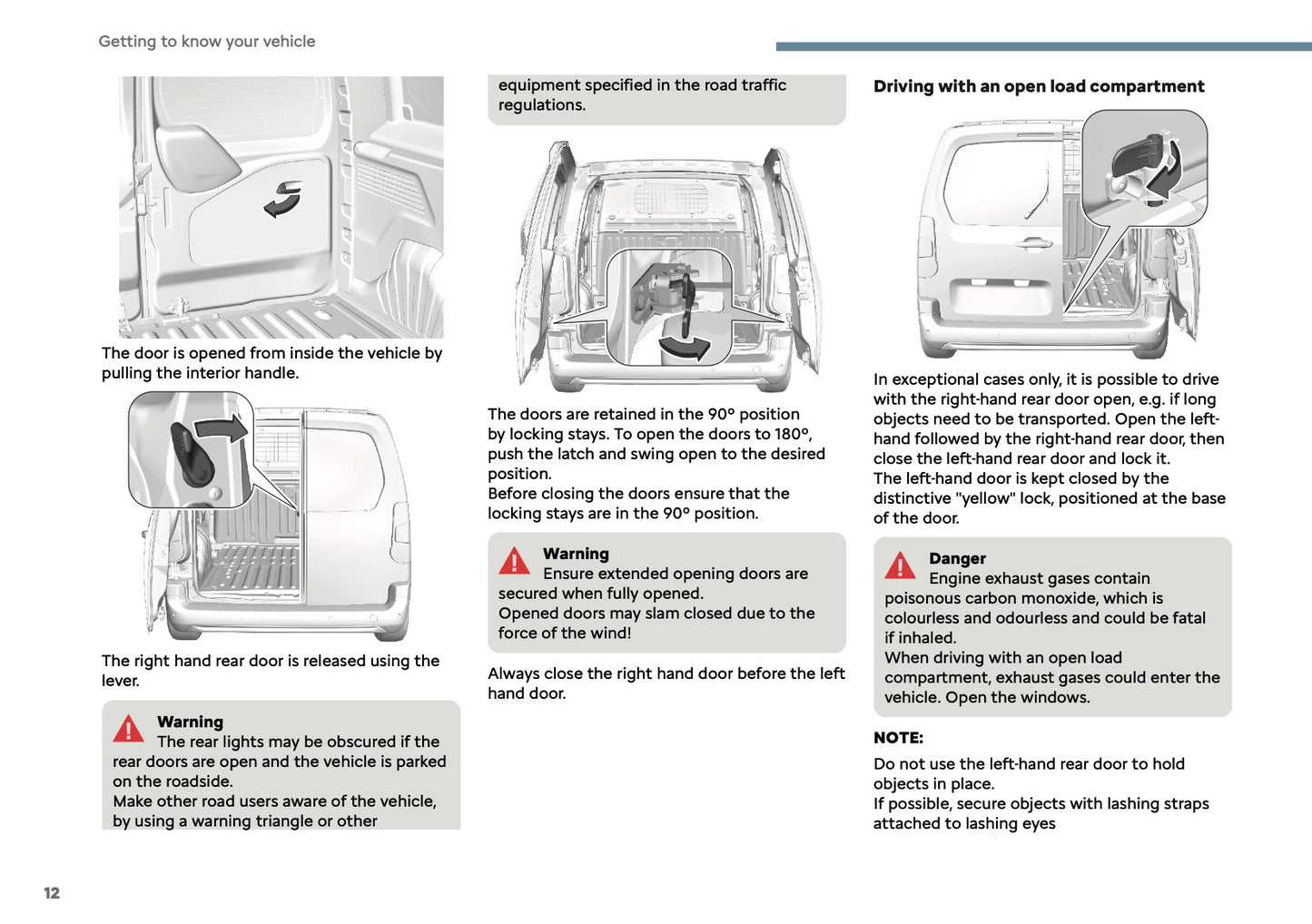 Getting to know your vehicle

The door is opened from inside the vehicle by pulling the interior handle.

The right hand rear door is released using the lever.

Warning
The rear lights may be obscured if the rear doors are open and the vehicle is parked on the roadside.
Make other road users aware of the vehicle, by using a warning triangle or other equipment specified in the road traffic regulations.

The doors are retained in the 90° position by locking stays. To open the doors to 180°, push the latch and swing open to the desired position.
Before closing the doors ensure that the locking stays are in the 90° position.

Warning
Ensure extended opening doors are secured when fully opened.
Opened doors may slam closed due to the force of the wind!

Always close the right hand door before the left hand door.

Driving with an open load compartment

In exceptional cases only, it is possible to drive with the right-hand rear door open, e.g. if long objects need to be transported. Open the left-hand followed by the right-hand rear door, then close the left-hand rear door and lock it.
The left-hand door is kept closed by the distinctive "yellow" lock, positioned at the base of the door.

Danger
Engine exhaust gases contain poisonous carbon monoxide, which is colourless and odourless and could be fatal if inhaled.
When driving with an open load compartment, exhaust gases could enter the vehicle. Open the windows.

NOTE:
Do not use the left-hand rear door to hold objects in place.
If possible, secure objects with lashing straps attached to lashing eyes

12