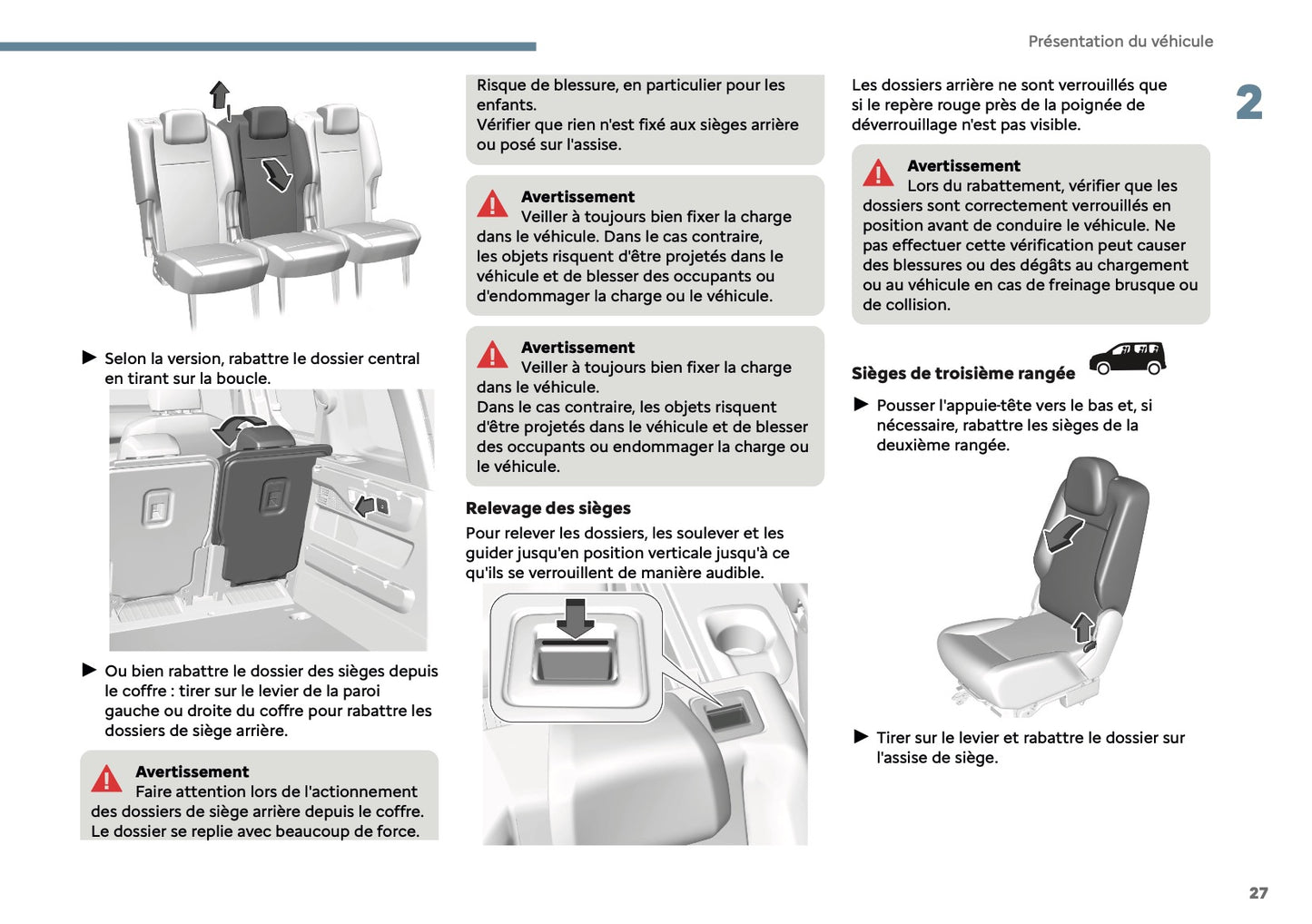 Présentation du véhicule

2

► Selon la version, rabattre le dossier central en tirant sur la boucle.

► Ou bien rabattre le dossier des sièges depuis le coffre : tirer sur le levier de la paroi gauche ou droite du coffre pour rabattre les dossiers de siège arrière.

Avertissement
Faire attention lors de l'actionnement des dossiers de siège arrière depuis le coffre. Le dossier se replie avec beaucoup de force.

Risque de blessure, en particulier pour les enfants.
Vérifier que rien n'est fixé aux sièges arrière ou posé sur l'assise.

Avertissement
Veiller à toujours bien fixer la charge dans le véhicule. Dans le cas contraire, les objets risquent d'être projetés dans le véhicule et de blesser des occupants ou d'endommager la charge ou le véhicule.

Avertissement
Veiller à toujours bien fixer la charge dans le véhicule.
Dans le cas contraire, les objets risquent d'être projetés dans le véhicule et de blesser des occupants ou endommager la charge ou le véhicule.

Relevage des sièges
Pour relever les dossiers, les soulever et les guider jusqu'en position verticale jusqu'à ce qu'ils se verrouillent de manière audible.

Les dossiers arrière ne sont verrouillés que si le repère rouge près de la poignée de déverrouillage n'est pas visible.

Avertissement
Lors du rabattement, vérifier que les dossiers sont correctement verrouillés en position avant de conduire le véhicule. Ne pas effectuer cette vérification peut causer des blessures ou des dégâts au chargement ou au véhicule en cas de freinage brusque ou de collision.

Sièges de troisième rangée

► Pousser l'appuie-tête vers le bas et, si nécessaire, rabattre les sièges de la deuxième rangée.

► Tirer sur le levier et rabattre le dossier sur l'assise de siège.

27