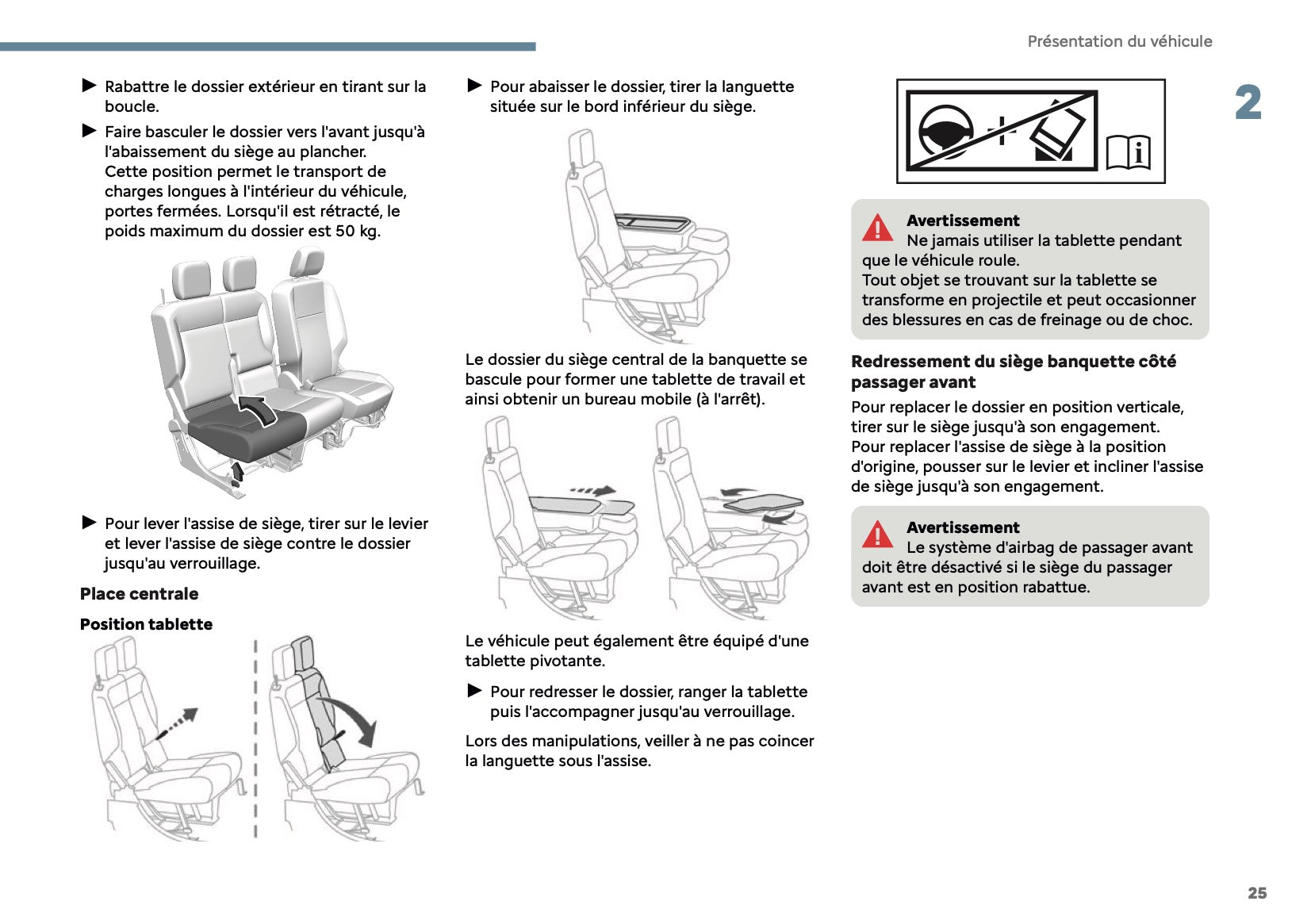 Présentation du véhicule

2

► Rabattre le dossier extérieur en tirant sur la boucle.

► Faire basculer le dossier vers l'avant jusqu'à l'abaissement du siège au plancher.
Cette position permet le transport de charges longues à l'intérieur du véhicule, portes fermées. Lorsqu'il est rétracté, le poids maximum du dossier est 50 kg.

► Pour lever l'assise de siège, tirer sur le levier et lever l'assise de siège contre le dossier jusqu'au verrouillage.

Place centrale

Position tablette

► Pour abaisser le dossier, tirer la languette située sur le bord inférieur du siège.

Le dossier du siège central de la banquette se bascule pour former une tablette de travail et ainsi obtenir un bureau mobile (à l'arrêt).

Le véhicule peut également être équipé d'une tablette pivotante.

► Pour redresser le dossier, ranger la tablette puis l'accompagner jusqu'au verrouillage.

Lors des manipulations, veiller à ne pas coincer la languette sous l'assise.

Avertissement
Ne jamais utiliser la tablette pendant que le véhicule roule.
Tout objet se trouvant sur la tablette se transforme en projectile et peut occasionner des blessures en cas de freinage ou de choc.

Redressement du siège banquette côté passager avant

Pour replacer le dossier en position verticale, tirer sur le siège jusqu'à son engagement.
Pour replacer l'assise de siège à la position d'origine, pousser sur le levier et incliner l'assise de siège jusqu'à son engagement.

Avertissement
Le système d'airbag de passager avant doit être désactivé si le siège du passager avant est en position rabattue.

25