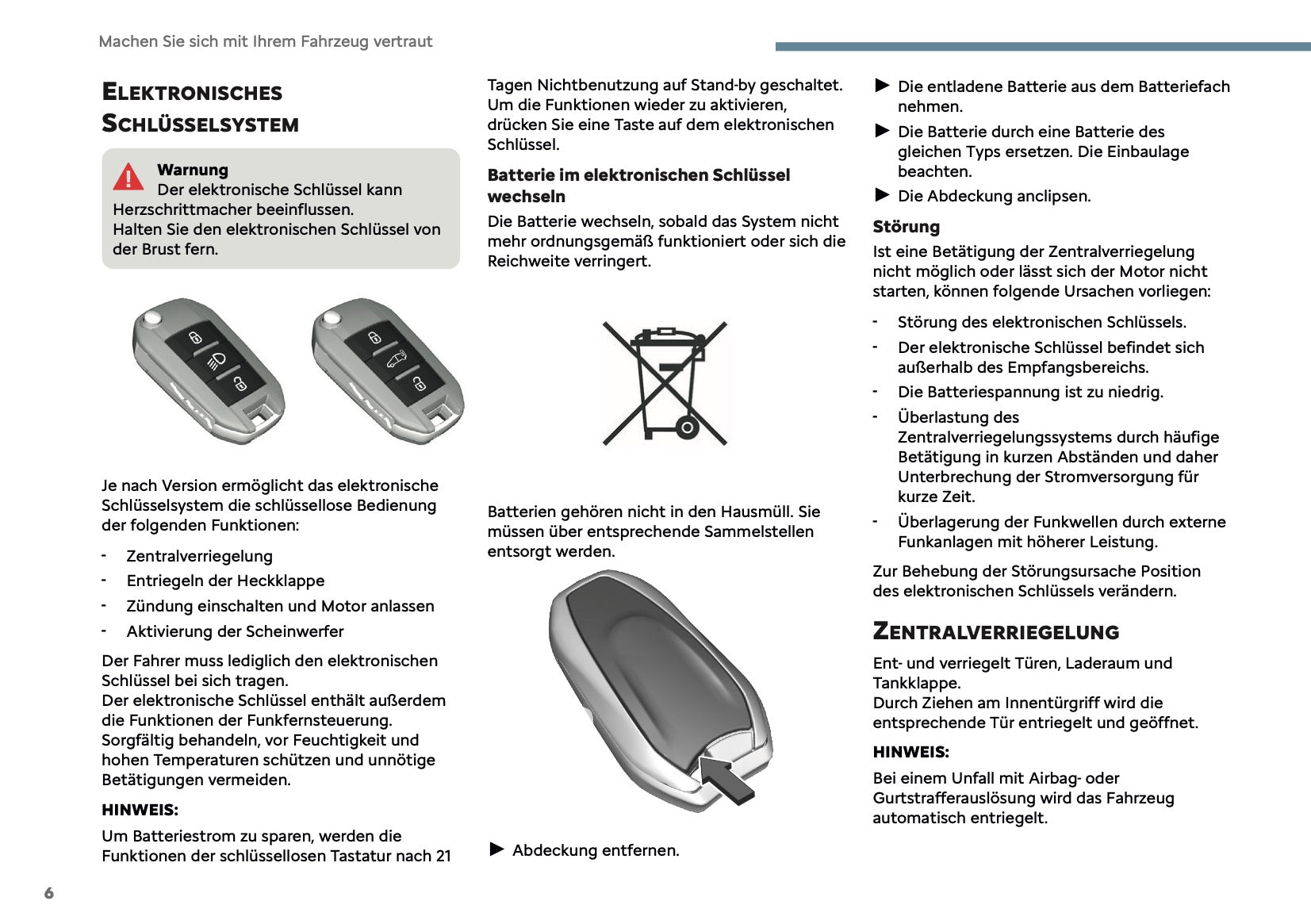 Machen Sie sich mit Ihrem Fahrzeug vertraut

ELEKTRONISCHES SCHLÜSSELSYSTEM

Warnung
Der elektronische Schlüssel kann Herzschrittmacher beeinflussen.
Halten Sie den elektronischen Schlüssel von der Brust fern.

Je nach Version ermöglicht das elektronische Schlüsselsystem die schlüssellose Bedienung der folgenden Funktionen:

- Zentralverriegelung
- Entriegeln der Heckklappe
- Zündung einschalten und Motor anlassen
- Aktivierung der Scheinwerfer

Der Fahrer muss lediglich den elektronischen Schlüssel bei sich tragen.
Der elektronische Schlüssel enthält außerdem die Funktionen der Funkfernsteuerung.
Sorgfältig behandeln, vor Feuchtigkeit und hohen Temperaturen schützen und unnötige Betätigungen vermeiden.

HINWEIS:

Um Batteriestrom zu sparen, werden die Funktionen der schlüssellosen Tastatur nach 21 Tagen Nichtbenutzung auf Stand-by geschaltet. Um die Funktionen wieder zu aktivieren, drücken Sie eine Taste auf dem elektronischen Schlüssel.

Batterie im elektronischen Schlüssel wechseln

Die Batterie wechseln, sobald das System nicht mehr ordnungsgemäß funktioniert oder sich die Reichweite verringert.

Batterien gehören nicht in den Hausmüll. Sie müssen über entsprechende Sammelstellen entsorgt werden.

► Abdeckung entfernen.

► Die entladene Batterie aus dem Batteriefach nehmen.

► Die Batterie durch eine Batterie des gleichen Typs ersetzen. Die Einbaulage beachten.

► Die Abdeckung anclipsen.

Störung

Ist eine Betätigung der Zentralverriegelung nicht möglich oder lässt sich der Motor nicht starten, können folgende Ursachen vorliegen:

- Störung des elektronischen Schlüssels.
- Der elektronische Schlüssel befindet sich außerhalb des Empfangsbereichs.
- Die Batteriespannung ist zu niedrig.
- Überlastung des Zentralverriegelungssystems durch häufige Betätigung in kurzen Abständen und daher Unterbrechung der Stromversorgung für kurze Zeit.
- Überlagerung der Funkwellen durch externe Funkanlagen mit höherer Leistung.

Zur Behebung der Störungsursache Position des elektronischen Schlüssels verändern.

ZENTRALVERRIEGELUNG

Ent- und verriegelt Türen, Laderaum und Tankklappe.
Durch Ziehen am Innentürgriff wird die entsprechende Tür entriegelt und geöffnet.

HINWEIS:

Bei einem Unfall mit Airbag- oder Gurtstrafferauslösung wird das Fahrzeug automatisch entriegelt.

6