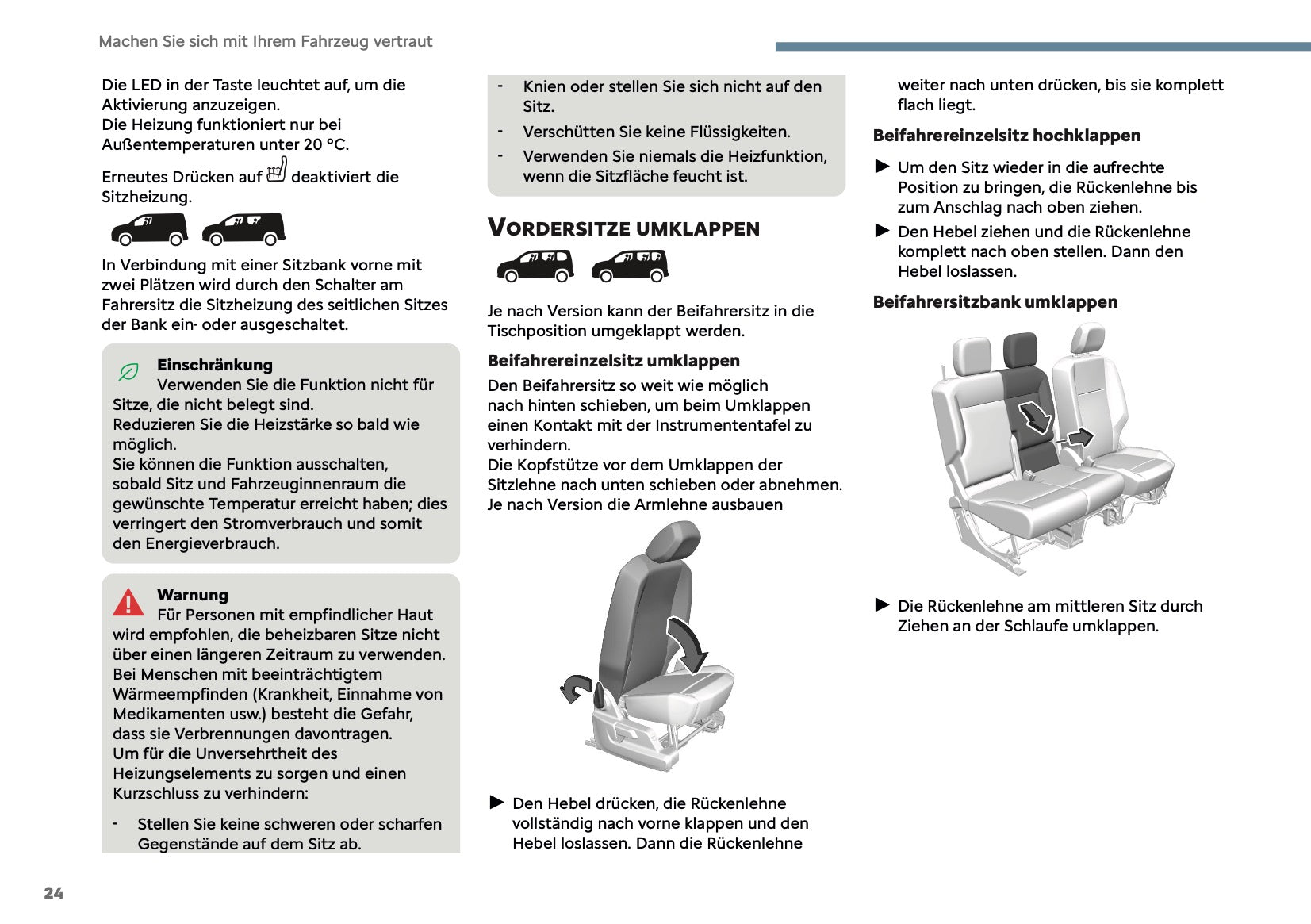 Machen Sie sich mit Ihrem Fahrzeug vertraut

Die LED in der Taste leuchtet auf, um die Aktivierung anzuzeigen.
Die Heizung funktioniert nur bei Außentemperaturen unter 20 °C.

Erneutes Drücken auf deaktiviert die Sitzheizung.

In Verbindung mit einer Sitzbank vorne mit zwei Plätzen wird durch den Schalter am Fahrersitz die Sitzheizung des seitlichen Sitzes der Bank ein- oder ausgeschaltet.

Einschränkung
Verwenden Sie die Funktion nicht für Sitze, die nicht belegt sind.
Reduzieren Sie die Heizstärke so bald wie möglich.
Sie können die Funktion ausschalten, sobald Sitz und Fahrzeuginnenraum die gewünschte Temperatur erreicht haben; dies verringert den Stromverbrauch und somit den Energieverbrauch.

Warnung
Für Personen mit empfindlicher Haut wird empfohlen, die beheizbaren Sitze nicht über einen längeren Zeitraum zu verwenden.
Bei Menschen mit beeinträchtigtem Wärmeempfinden (Krankheit, Einnahme von Medikamenten usw.) besteht die Gefahr, dass sie Verbrennungen davontragen.
Um für die Unversehrtheit des Heizungselements zu sorgen und einen Kurzschluss zu verhindern:

- Stellen Sie keine schweren oder scharfen Gegenstände auf dem Sitz ab.
- Knien oder stellen Sie sich nicht auf den Sitz.
- Verschütten Sie keine Flüssigkeiten.
- Verwenden Sie niemals die Heizfunktion, wenn die Sitzfläche feucht ist.

VORDERSITZE UMKLAPPEN

Je nach Version kann der Beifahrersitz in die Tischposition umgeklappt werden.

Beifahrereinzelsitz umklappen
Den Beifahrersitz so weit wie möglich nach hinten schieben, um beim Umklappen einen Kontakt mit der Instrumententafel zu verhindern.
Die Kopfstütze vor dem Umklappen der Sitzlehne nach unten schieben oder abnehmen.
Je nach Version die Armlehne ausbauen

► Den Hebel drücken, die Rückenlehne vollständig nach vorne klappen und den Hebel loslassen. Dann die Rückenlehne weiter nach unten drücken, bis sie komplett flach liegt.

Beifahrereinzelsitz hochklappen
► Um den Sitz wieder in die aufrechte Position zu bringen, die Rückenlehne bis zum Anschlag nach oben ziehen.
► Den Hebel ziehen und die Rückenlehne komplett nach oben stellen. Dann den Hebel loslassen.

Beifahrersitzbank umklappen

► Die Rückenlehne am mittleren Sitz durch Ziehen an der Schlaufe umklappen.

24