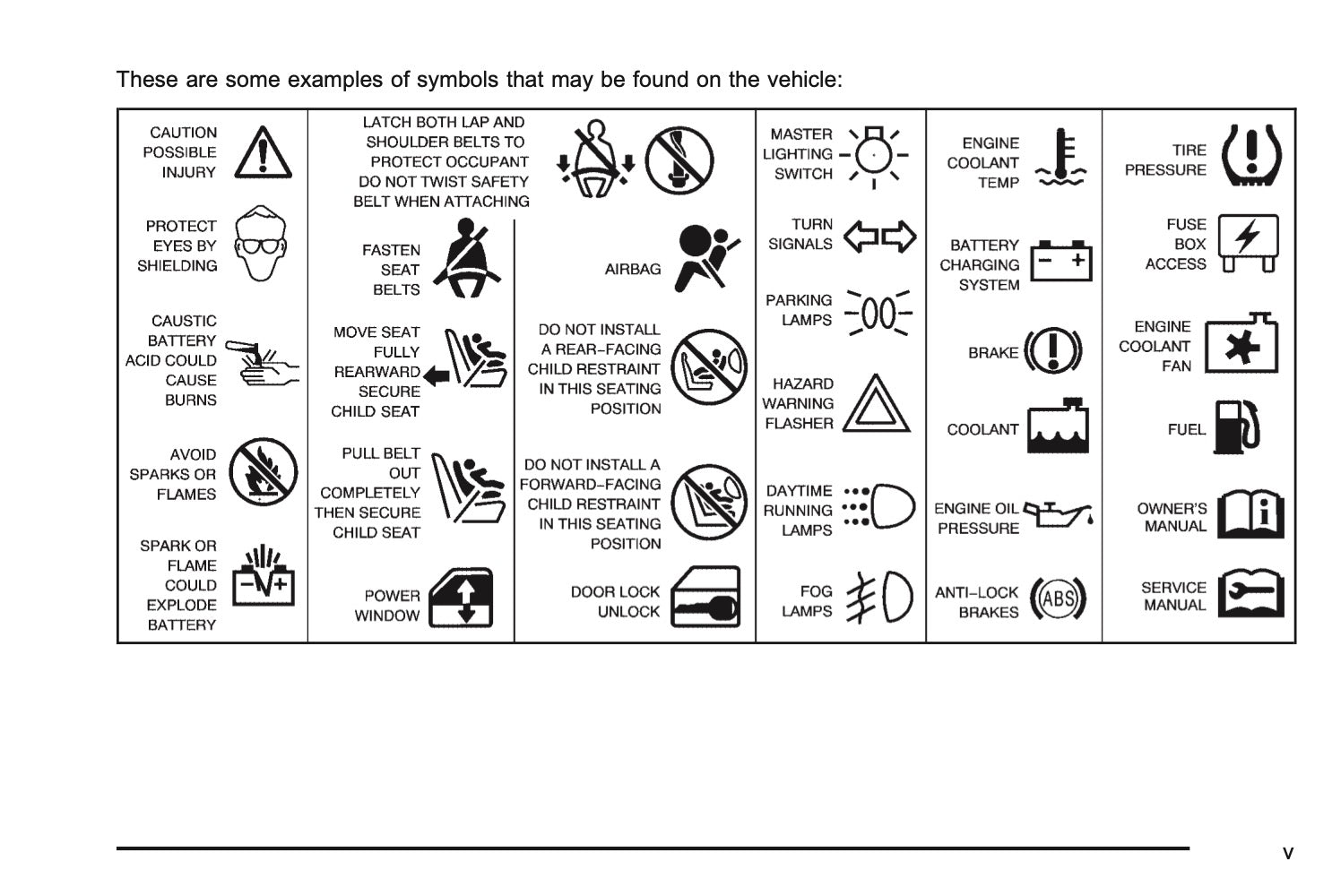 These are some examples of symbols that may be found on the vehicle:

CAUTION POSSIBLE INJURY

PROTECT EYES BY SHIELDING

CAUSTIC BATTERY ACID COULD CAUSE BURNS

AVOID SPARKS OR FLAMES

SPARK OR FLAME COULD EXPLODE BATTERY

LATCH BOTH LAP AND SHOULDER BELTS TO PROTECT OCCUPANT DO NOT TWIST SAFETY BELT WHEN ATTACHING

FASTEN SEAT BELTS

MOVE SEAT FULLY REARWARD SECURE CHILD SEAT

PULL BELT OUT COMPLETELY THEN SECURE CHILD SEAT

POWER WINDOW

AIRBAG

DO NOT INSTALL A REAR-FACING CHILD RESTRAINT IN THIS SEATING POSITION

DO NOT INSTALL A FORWARD-FACING CHILD RESTRAINT IN THIS SEATING POSITION

DOOR LOCK UNLOCK

MASTER LIGHTING SWITCH

TURN SIGNALS

PARKING LAMPS

HAZARD WARNING FLASHER

DAYTIME RUNNING LAMPS

FOG LAMPS

ENGINE COOLANT TEMP

BATTERY CHARGING SYSTEM

BRAKE

COOLANT

ENGINE OIL PRESSURE

ANTI-LOCK BRAKES

ABS

TIRE PRESSURE

FUSE BOX ACCESS

ENGINE COOLANT FAN

FUEL

OWNER'S MANUAL

SERVICE MANUAL

v