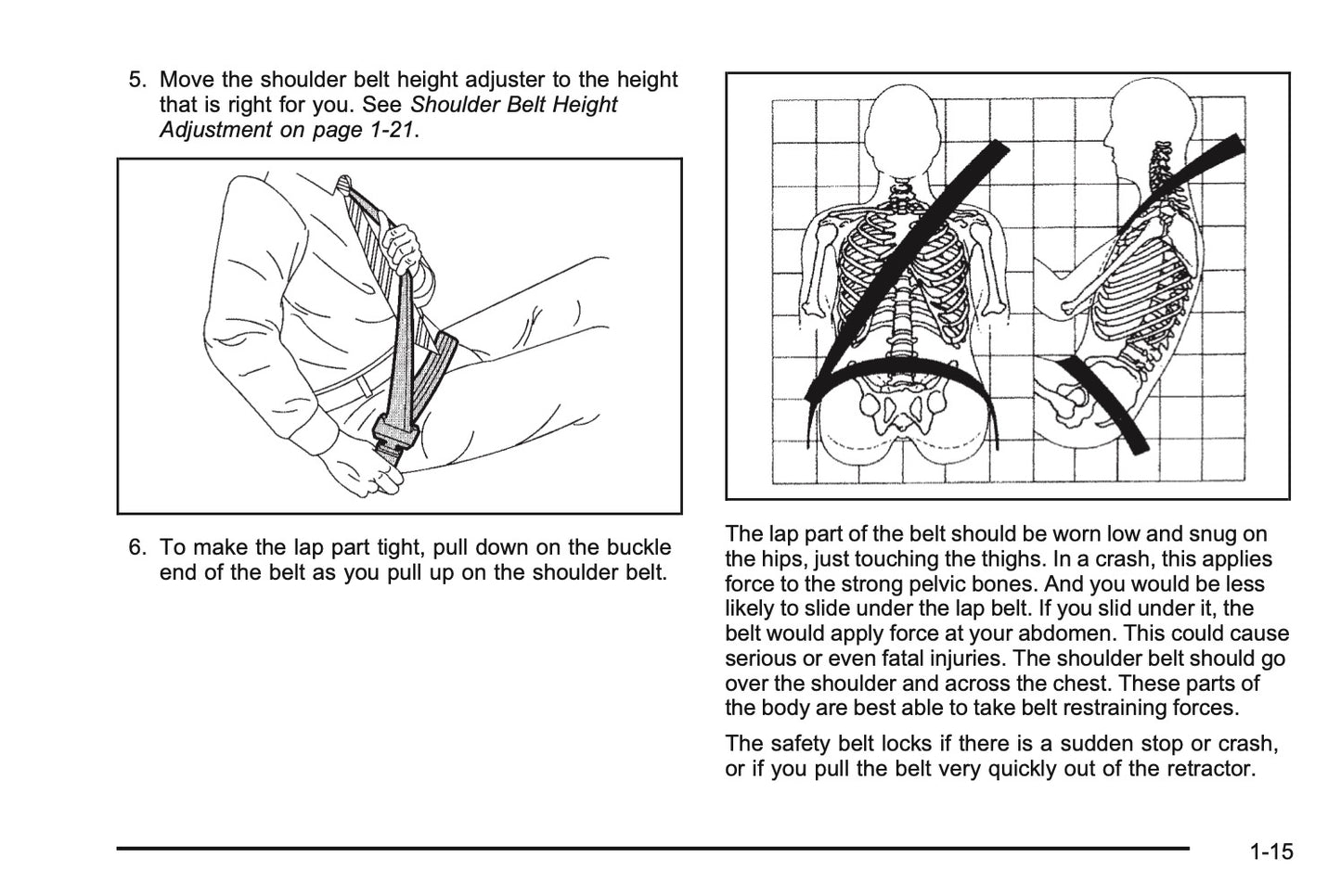 5. Move the shoulder belt height adjuster to the height that is right for you. See Shoulder Belt Height Adjustment on page 1-21.

6. To make the lap part tight, pull down on the buckle end of the belt as you pull up on the shoulder belt.

The lap part of the belt should be worn low and snug on the hips, just touching the thighs. In a crash, this applies force to the strong pelvic bones. And you would be less likely to slide under the lap belt. If you slid under it, the belt would apply force at your abdomen. This could cause serious or even fatal injuries. The shoulder belt should go over the shoulder and across the chest. These parts of the body are best able to take belt restraining forces.

The safety belt locks if there is a sudden stop or crash, or if you pull the belt very quickly out of the retractor.

1-15