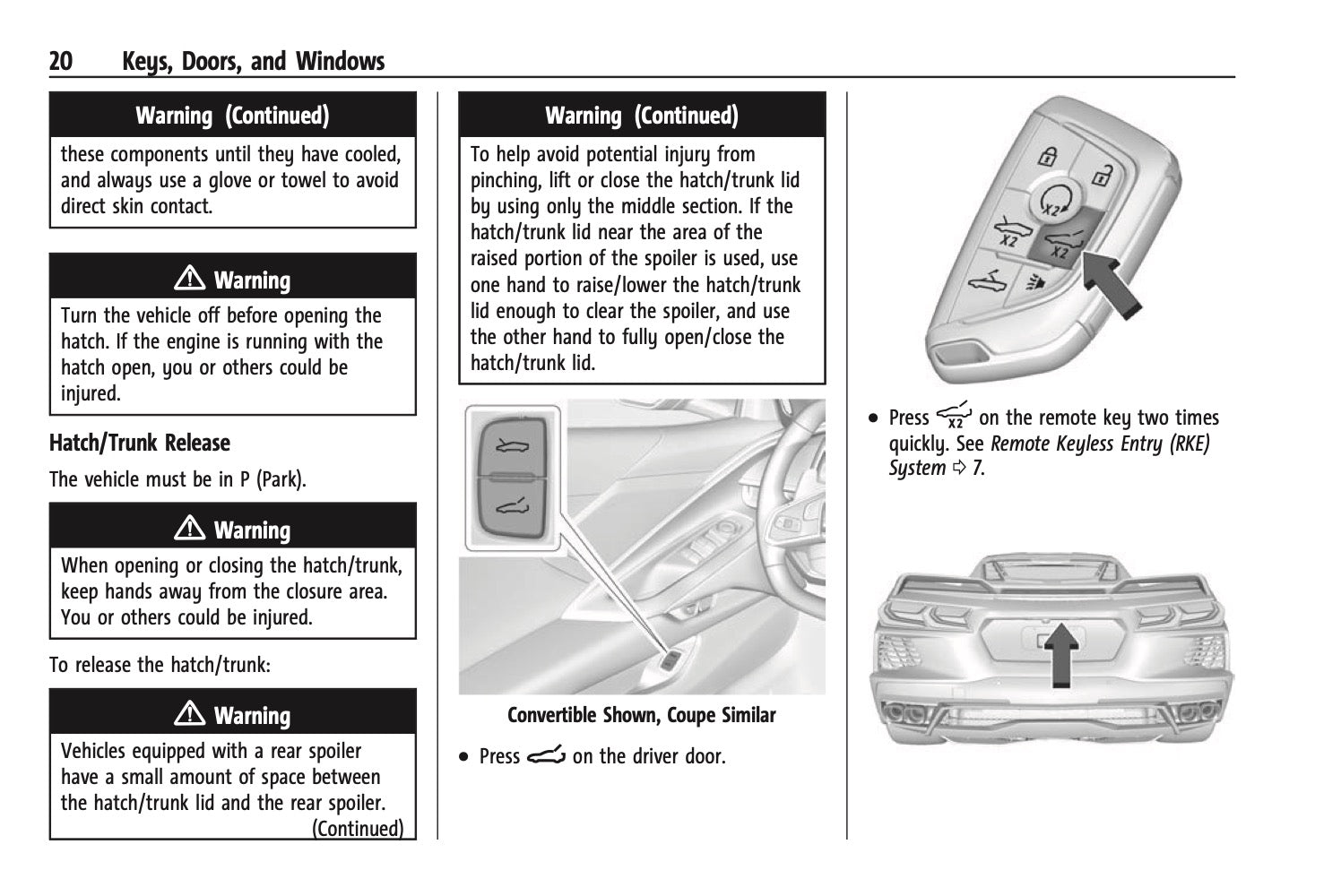 20 Keys, Doors, and Windows

Warning (Continued)

these components until they have cooled, and always use a glove or towel to avoid direct skin contact.

⚠ Warning

Turn the vehicle off before opening the hatch. If the engine is running with the hatch open, you or others could be injured.

Hatch/Trunk Release

The vehicle must be in P (Park).

⚠ Warning

When opening or closing the hatch/trunk, keep hands away from the closure area. You or others could be injured.

To release the hatch/trunk:

⚠ Warning

Vehicles equipped with a rear spoiler have a small amount of space between the hatch/trunk lid and the rear spoiler.

(Continued)

Warning (Continued)

To help avoid potential injury from pinching, lift or close the hatch/trunk lid by using only the middle section. If the hatch/trunk lid near the area of the raised portion of the spoiler is used, use one hand to raise/lower the hatch/trunk lid enough to clear the spoiler, and use the other hand to fully open/close the hatch/trunk lid.

Convertible Shown, Coupe Similar

• Press on the driver door.

X2

X2

X2

• Press X2 on the remote key two times quickly. See Remote Keyless Entry (RKE) System ⇨ 7.