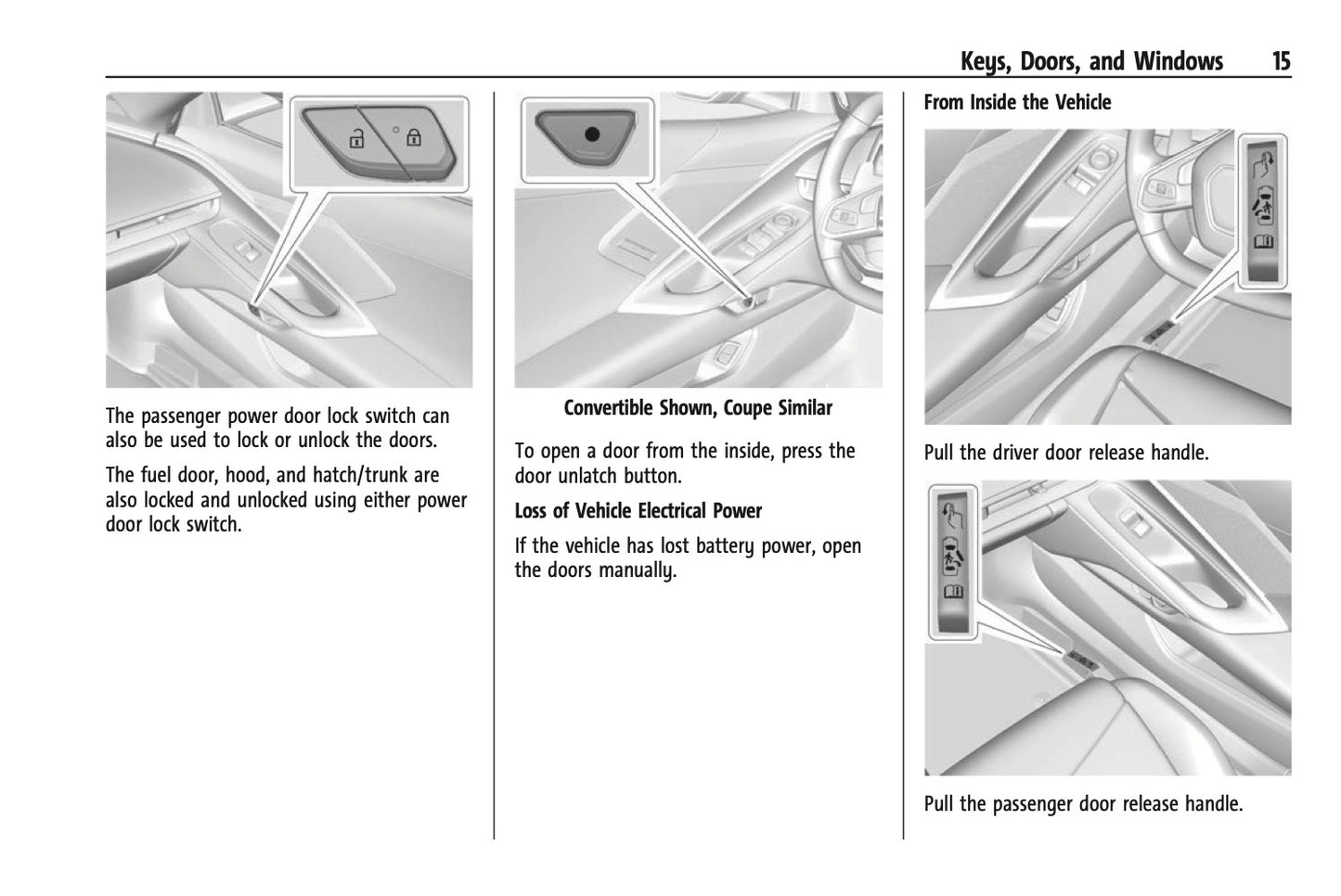 Keys, Doors, and Windows 15

The passenger power door lock switch can also be used to lock or unlock the doors.

The fuel door, hood, and hatch/trunk are also locked and unlocked using either power door lock switch.

Convertible Shown, Coupe Similar

To open a door from the inside, press the door unlatch button.

Loss of Vehicle Electrical Power

If the vehicle has lost battery power, open the doors manually.

From Inside the Vehicle

Pull the driver door release handle.

Pull the passenger door release handle.