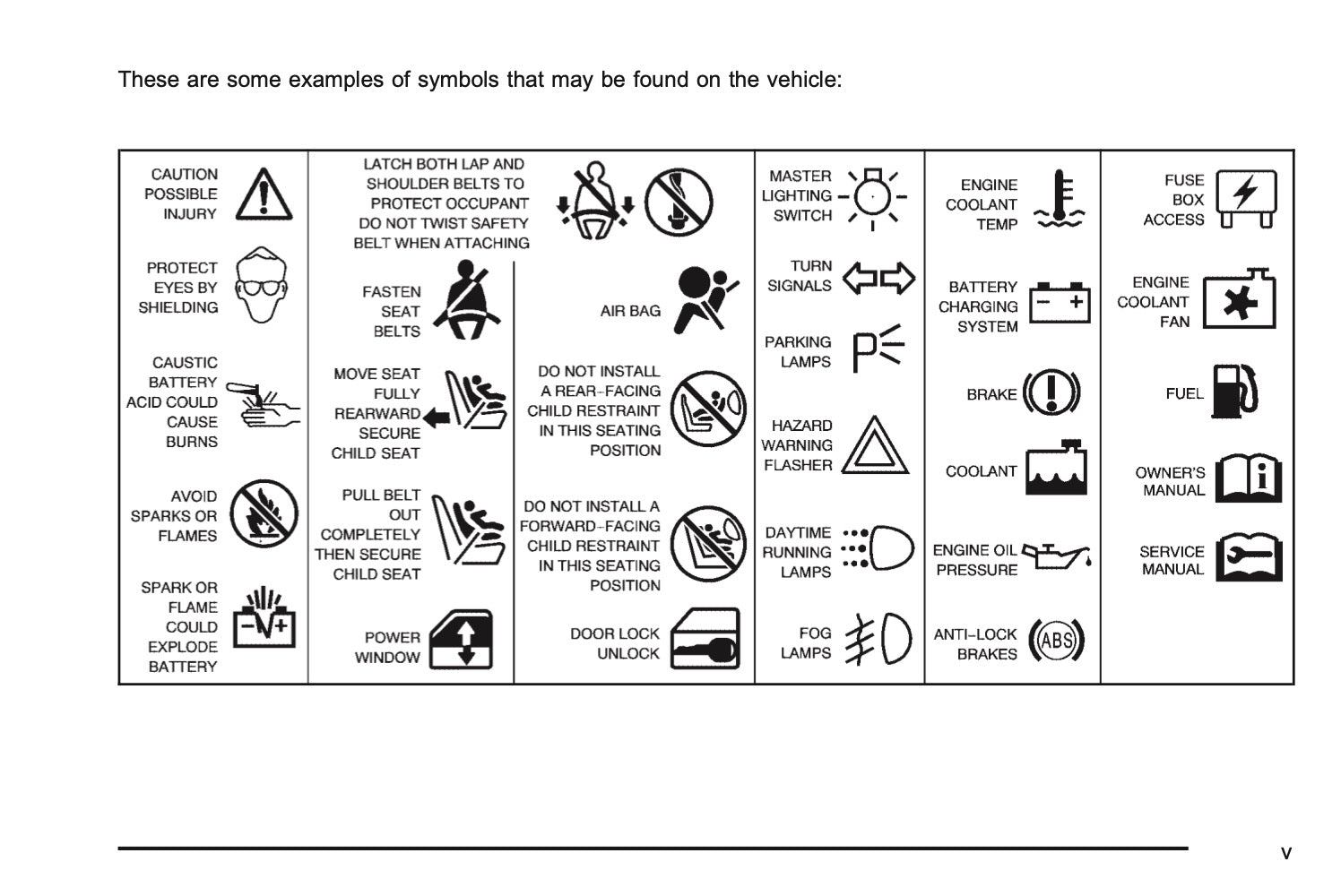 These are some examples of symbols that may be found on the vehicle:

CAUTION POSSIBLE INJURY

PROTECT EYES BY SHIELDING

CAUSTIC BATTERY ACID COULD CAUSE BURNS

AVOID SPARKS OR FLAMES

SPARK OR FLAME COULD EXPLODE BATTERY

LATCH BOTH LAP AND SHOULDER BELTS TO PROTECT OCCUPANT DO NOT TWIST SAFETY BELT WHEN ATTACHING

FASTEN SEAT BELTS

MOVE SEAT FULLY REARWARD SECURE CHILD SEAT

PULL BELT OUT COMPLETELY THEN SECURE CHILD SEAT

POWER WINDOW

AIR BAG

DO NOT INSTALL A REAR-FACING CHILD RESTRAINT IN THIS SEATING POSITION

DO NOT INSTALL A FORWARD-FACING CHILD RESTRAINT IN THIS SEATING POSITION

DOOR LOCK UNLOCK

MASTER LIGHTING SWITCH

TURN SIGNALS

PARKING LAMPS

HAZARD WARNING FLASHER

DAYTIME RUNNING LAMPS

FOG LAMPS

ENGINE COOLANT TEMP

BATTERY CHARGING SYSTEM

BRAKE

COOLANT

ENGINE OIL PRESSURE

ANTI-LOCK BRAKES

ABS

FUSE BOX ACCESS

ENGINE COOLANT FAN

FUEL

OWNER'S MANUAL

SERVICE MANUAL

v