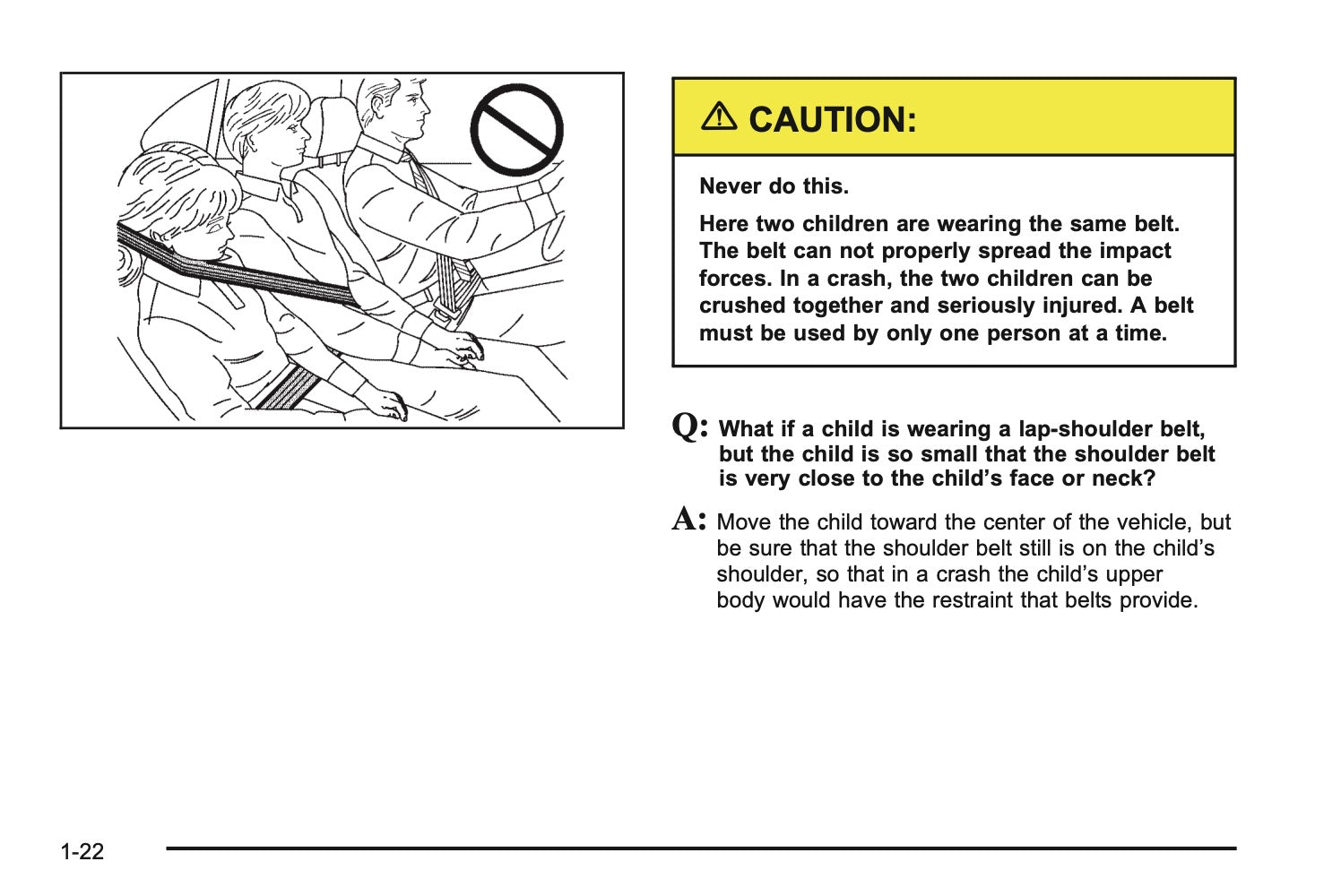 CAUTION:

Never do this.

Here two children are wearing the same belt. The belt can not properly spread the impact forces. In a crash, the two children can be crushed together and seriously injured. A belt must be used by only one person at a time.

Q: What if a child is wearing a lap-shoulder belt, but the child is so small that the shoulder belt is very close to the child's face or neck?

A: Move the child toward the center of the vehicle, but be sure that the shoulder belt still is on the child's shoulder, so that in a crash the child's upper body would have the restraint that belts provide.

1-22