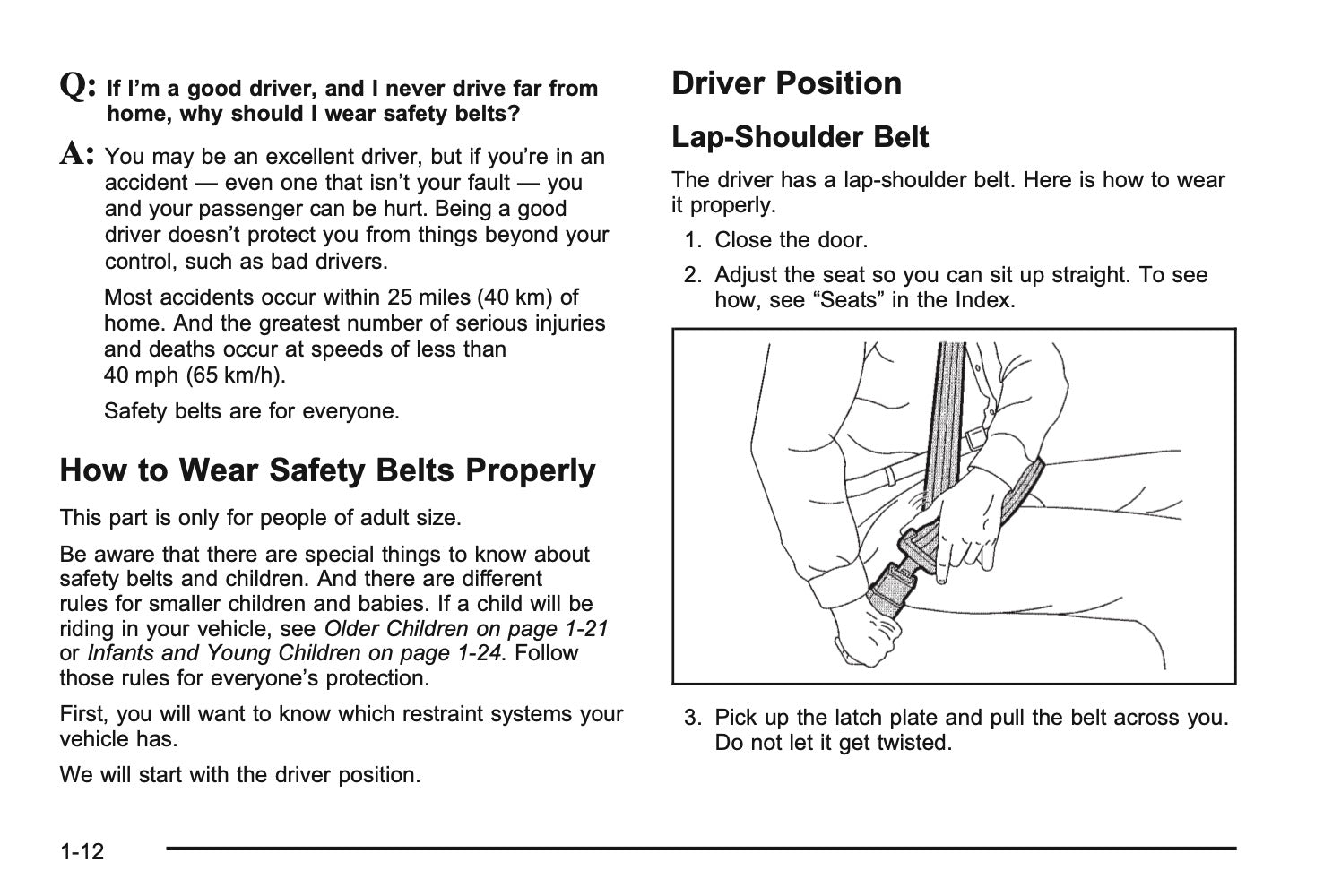 Q: If I'm a good driver, and I never drive far from home, why should I wear safety belts?

A: You may be an excellent driver, but if you're in an accident — even one that isn't your fault — you and your passenger can be hurt. Being a good driver doesn't protect you from things beyond your control, such as bad drivers.

Most accidents occur within 25 miles (40 km) of home. And the greatest number of serious injuries and deaths occur at speeds of less than 40 mph (65 km/h).

Safety belts are for everyone.

How to Wear Safety Belts Properly

This part is only for people of adult size.

Be aware that there are special things to know about safety belts and children. And there are different rules for smaller children and babies. If a child will be riding in your vehicle, see Older Children on page 1-21 or Infants and Young Children on page 1-24. Follow those rules for everyone's protection.

First, you will want to know which restraint systems your vehicle has.

We will start with the driver position.

Driver Position

Lap-Shoulder Belt

The driver has a lap-shoulder belt. Here is how to wear it properly.

1. Close the door.

2. Adjust the seat so you can sit up straight. To see how, see "Seats" in the Index.

3. Pick up the latch plate and pull the belt across you. Do not let it get twisted.

1-12