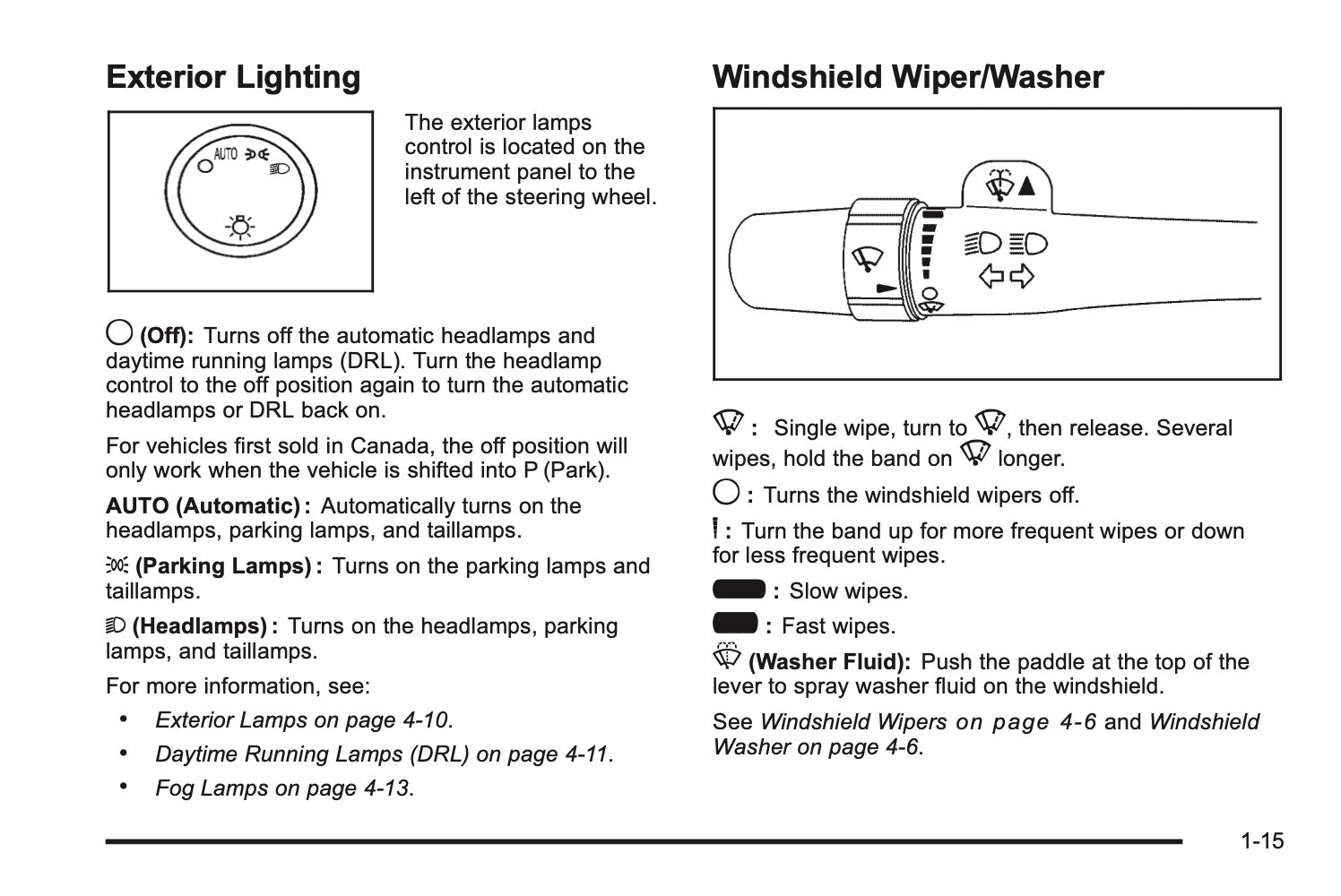 Exterior Lighting

AUTO

The exterior lamps control is located on the instrument panel to the left of the steering wheel.

(Off): Turns off the automatic headlamps and daytime running lamps (DRL). Turn the headlamp control to the off position again to turn the automatic headlamps or DRL back on.

For vehicles first sold in Canada, the off position will only work when the vehicle is shifted into P (Park).

AUTO (Automatic) : Automatically turns on the headlamps, parking lamps, and taillamps.

(Parking Lamps) : Turns on the parking lamps and taillamps.

(Headlamps) : Turns on the headlamps, parking lamps, and taillamps.

For more information, see:

• Exterior Lamps on page 4-10.
• Daytime Running Lamps (DRL) on page 4-11.
• Fog Lamps on page 4-13.

Windshield Wiper/Washer

: Single wipe, turn to , then release. Several wipes, hold the band on longer.

: Turns the windshield wipers off.

: Turn the band up for more frequent wipes or down for less frequent wipes.

: Slow wipes.

: Fast wipes.

(Washer Fluid): Push the paddle at the top of the lever to spray washer fluid on the windshield.

See Windshield Wipers on page 4-6 and Windshield Washer on page 4-6.

1-15