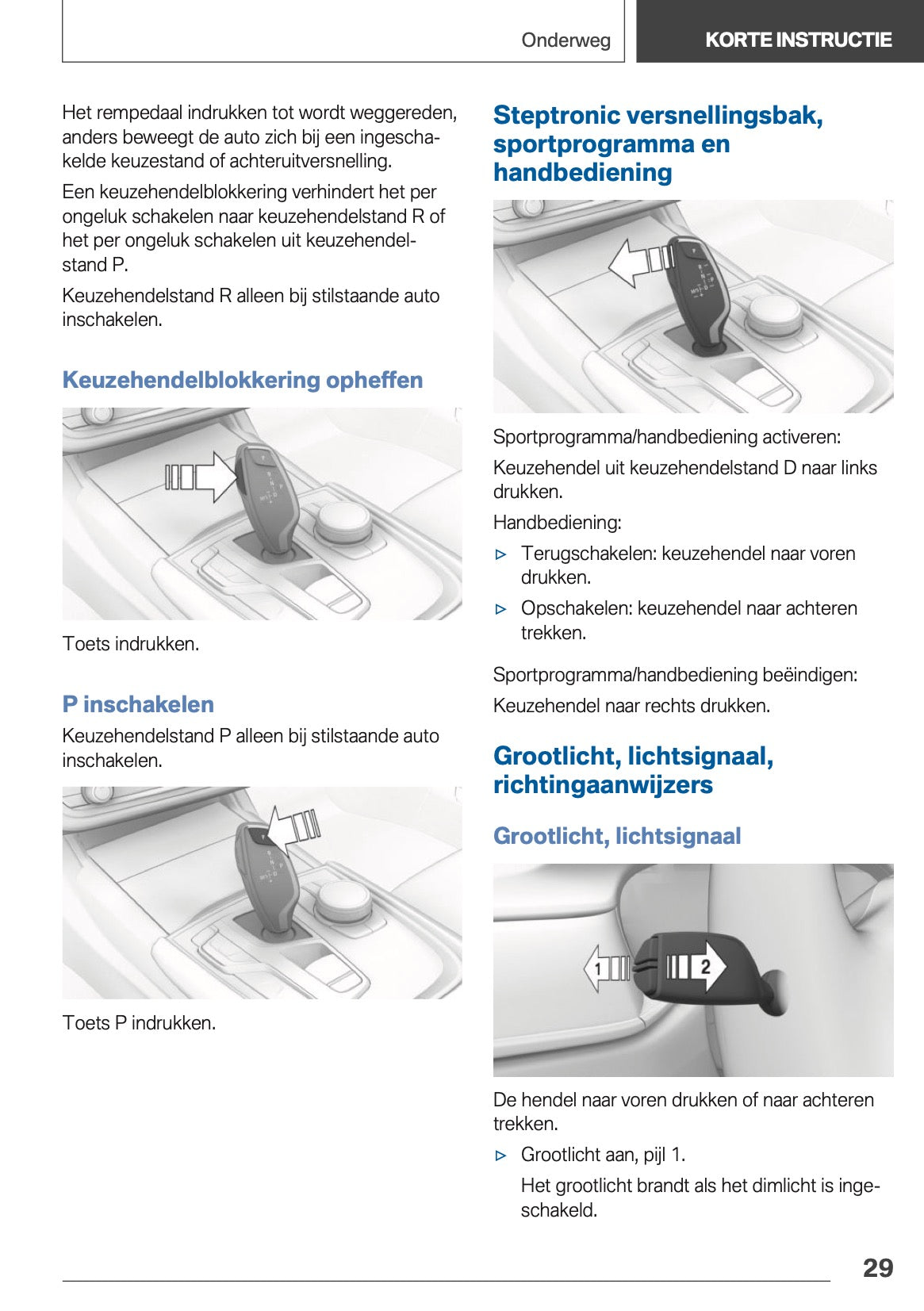 Onderweg KORTE INSTRUCTIE

Het rempedaal indrukken tot wordt weggereden, anders beweegt de auto zich bij een ingeschakelde keuzestand of achteruitversnelling.

Een keuzehendelblokkering verhindert het per ongeluk schakelen naar keuzehendelstand R of het per ongeluk schakelen uit keuzehendelstand P.

Keuzehendelstand R alleen bij stilstaande auto inschakelen.

Keuzehendelblokkering opheffen

Toets indrukken.

P inschakelen

Keuzehendelstand P alleen bij stilstaande auto inschakelen.

Toets P indrukken.

Steptronic versnellingsbak, sportprogramma en handbediening

Sportprogramma/handbediening activeren:

Keuzehendel uit keuzehendelstand D naar links drukken.

Handbediening:

▷ Terugschakelen: keuzehendel naar voren drukken.

▷ Opschakelen: keuzehendel naar achteren trekken.

Sportprogramma/handbediening beëindigen:

Keuzehendel naar rechts drukken.

Grootlicht, lichtsignaal, richtingaanwijzers

Grootlicht, lichtsignaal

1

2

De hendel naar voren drukken of naar achteren trekken.

▷ Grootlicht aan, pijl 1.

Het grootlicht brandt als het dimlicht is ingeschakeld.

29