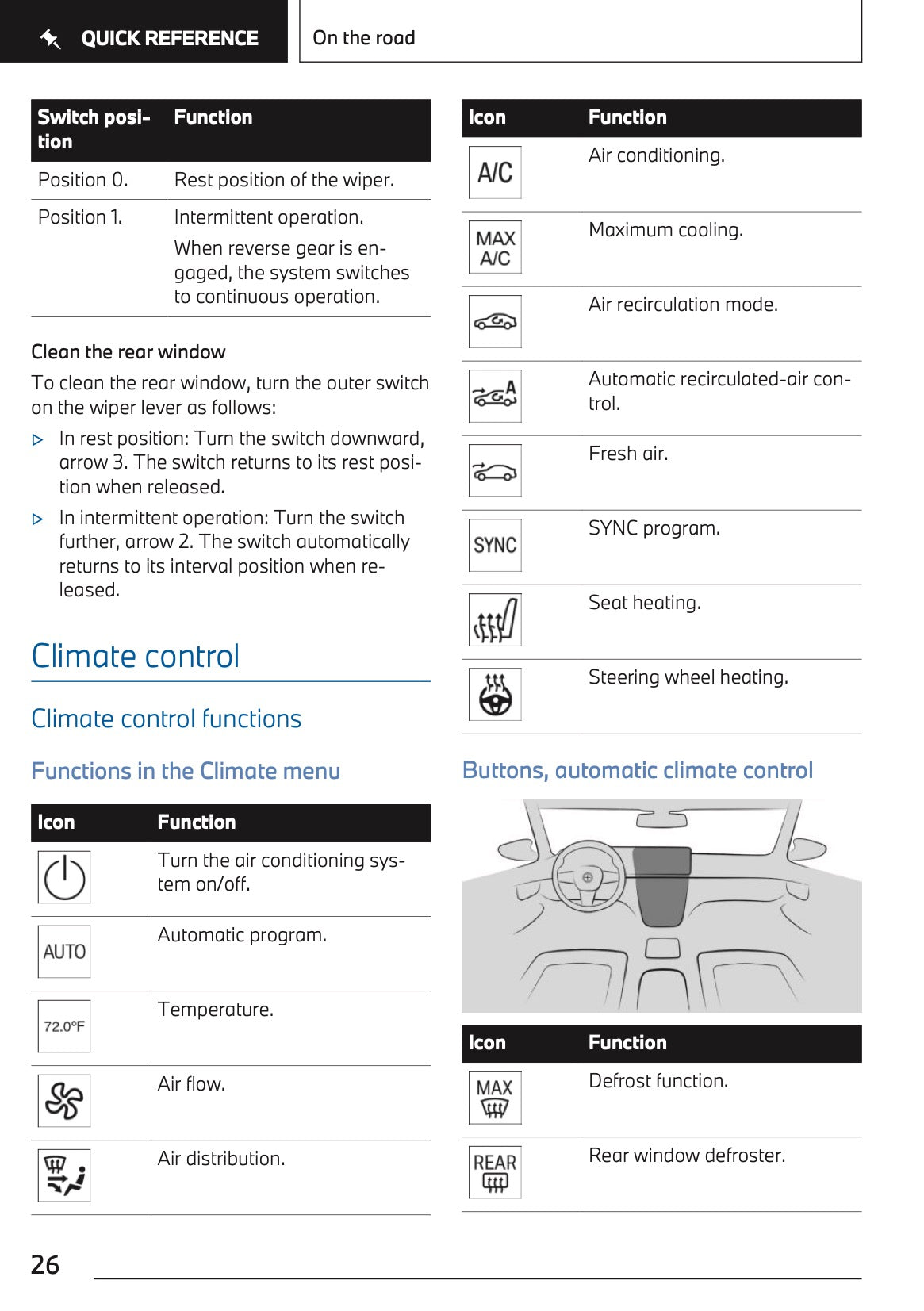 QUICK REFERENCE

On the road

| Switch position | Function |
|---|---|
| Position 0. | Rest position of the wiper. |
| Position 1. | Intermittent operation. When reverse gear is engaged, the system switches to continuous operation. |

Clean the rear window

To clean the rear window, turn the outer switch on the wiper lever as follows:

▷ In rest position: Turn the switch downward, arrow 3. The switch returns to its rest position when released.

▷ In intermittent operation: Turn the switch further, arrow 2. The switch automatically returns to its interval position when released.

Climate control

Climate control functions

Functions in the Climate menu

| Icon | Function |
|---|---|
| | Turn the air conditioning system on/off. |
| AUTO | Automatic program. |
| 72.0°F | Temperature. |
| | Air flow. |
| | Air distribution. |

| Icon | Function |
|---|---|
| A/C | Air conditioning. |
| MAX A/C | Maximum cooling. |
| | Air recirculation mode. |
| A | Automatic recirculated-air control. |
| | Fresh air. |
| SYNC | SYNC program. |
| | Seat heating. |
| | Steering wheel heating. |

Buttons, automatic climate control

| Icon | Function |
|---|---|
| MAX | Defrost function. |
| REAR | Rear window defroster. |

26