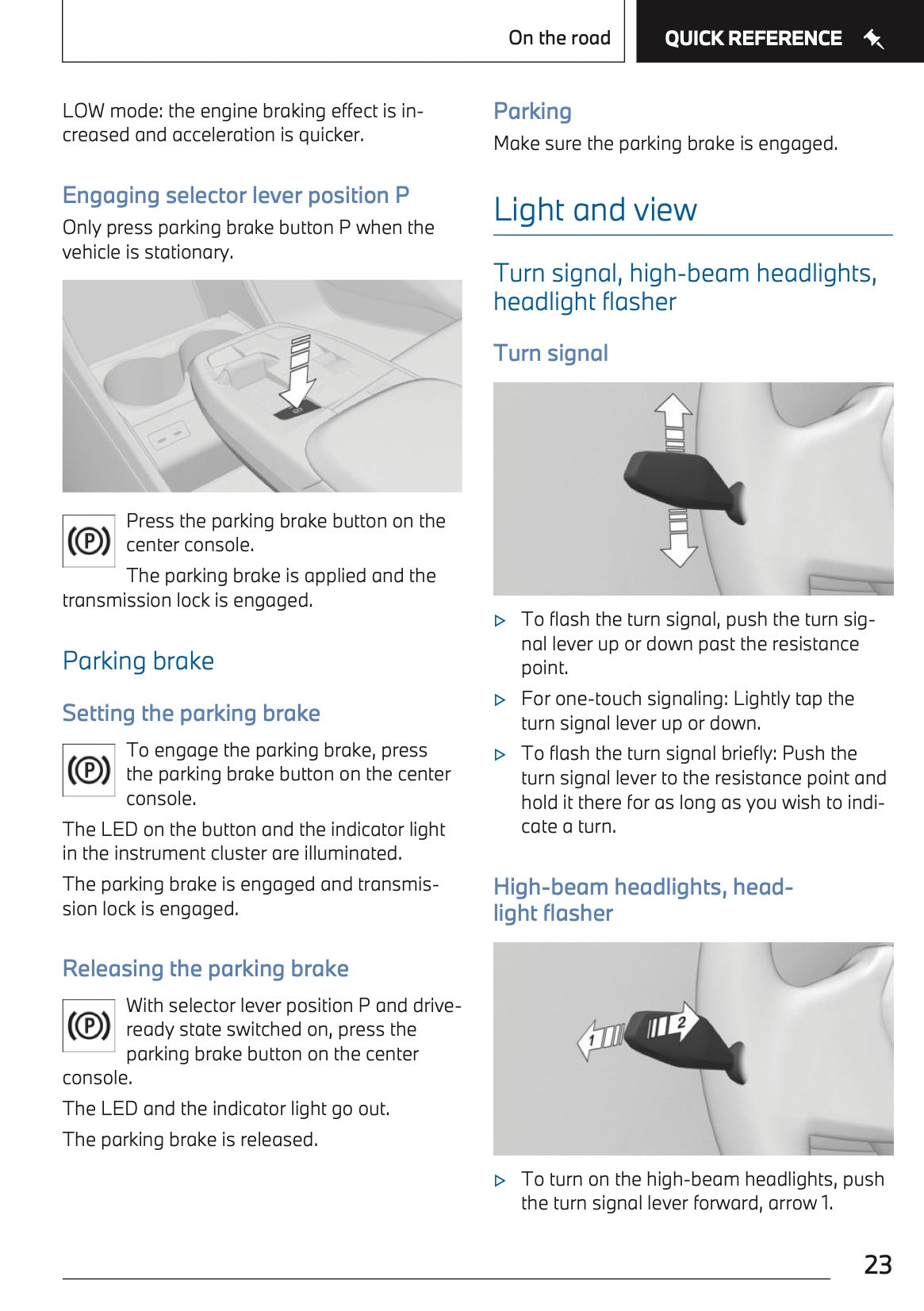 On the road

QUICK REFERENCE

LOW mode: the engine braking effect is increased and acceleration is quicker.

Engaging selector lever position P

Only press parking brake button P when the vehicle is stationary.

(P) Press the parking brake button on the center console.

The parking brake is applied and the transmission lock is engaged.

Parking brake

Setting the parking brake

(P) To engage the parking brake, press the parking brake button on the center console.

The LED on the button and the indicator light in the instrument cluster are illuminated.

The parking brake is engaged and transmission lock is engaged.

Releasing the parking brake

(P) With selector lever position P and drive-ready state switched on, press the parking brake button on the center console.

The LED and the indicator light go out.

The parking brake is released.

Parking

Make sure the parking brake is engaged.

Light and view

Turn signal, high-beam headlights, headlight flasher

Turn signal

▷ To flash the turn signal, push the turn signal lever up or down past the resistance point.

▷ For one-touch signaling: Lightly tap the turn signal lever up or down.

▷ To flash the turn signal briefly: Push the turn signal lever to the resistance point and hold it there for as long as you wish to indicate a turn.

High-beam headlights, headlight flasher

1 2

▷ To turn on the high-beam headlights, push the turn signal lever forward, arrow 1.

23