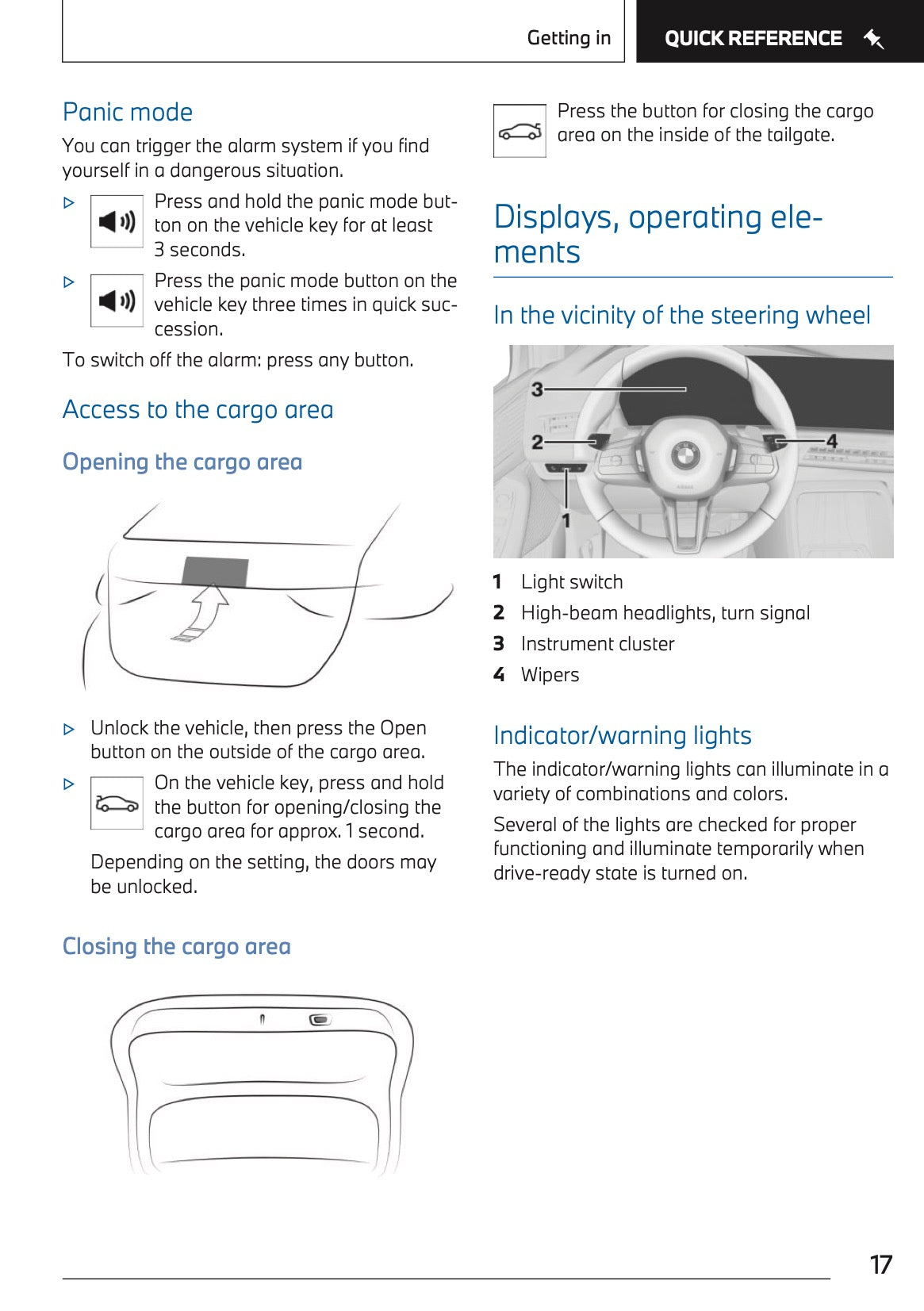 Getting in QUICK REFERENCE

Panic mode

You can trigger the alarm system if you find yourself in a dangerous situation.

▷ Press and hold the panic mode button on the vehicle key for at least 3 seconds.

▷ Press the panic mode button on the vehicle key three times in quick succession.

To switch off the alarm: press any button.

Access to the cargo area

Opening the cargo area

▷ Unlock the vehicle, then press the Open button on the outside of the cargo area.

▷ On the vehicle key, press and hold the button for opening/closing the cargo area for approx. 1 second.

Depending on the setting, the doors may be unlocked.

Closing the cargo area

Press the button for closing the cargo area on the inside of the tailgate.

Displays, operating elements

In the vicinity of the steering wheel

3
2
4
1

1 Light switch
2 High-beam headlights, turn signal
3 Instrument cluster
4 Wipers

Indicator/warning lights

The indicator/warning lights can illuminate in a variety of combinations and colors.

Several of the lights are checked for proper functioning and illuminate temporarily when drive-ready state is turned on.

17