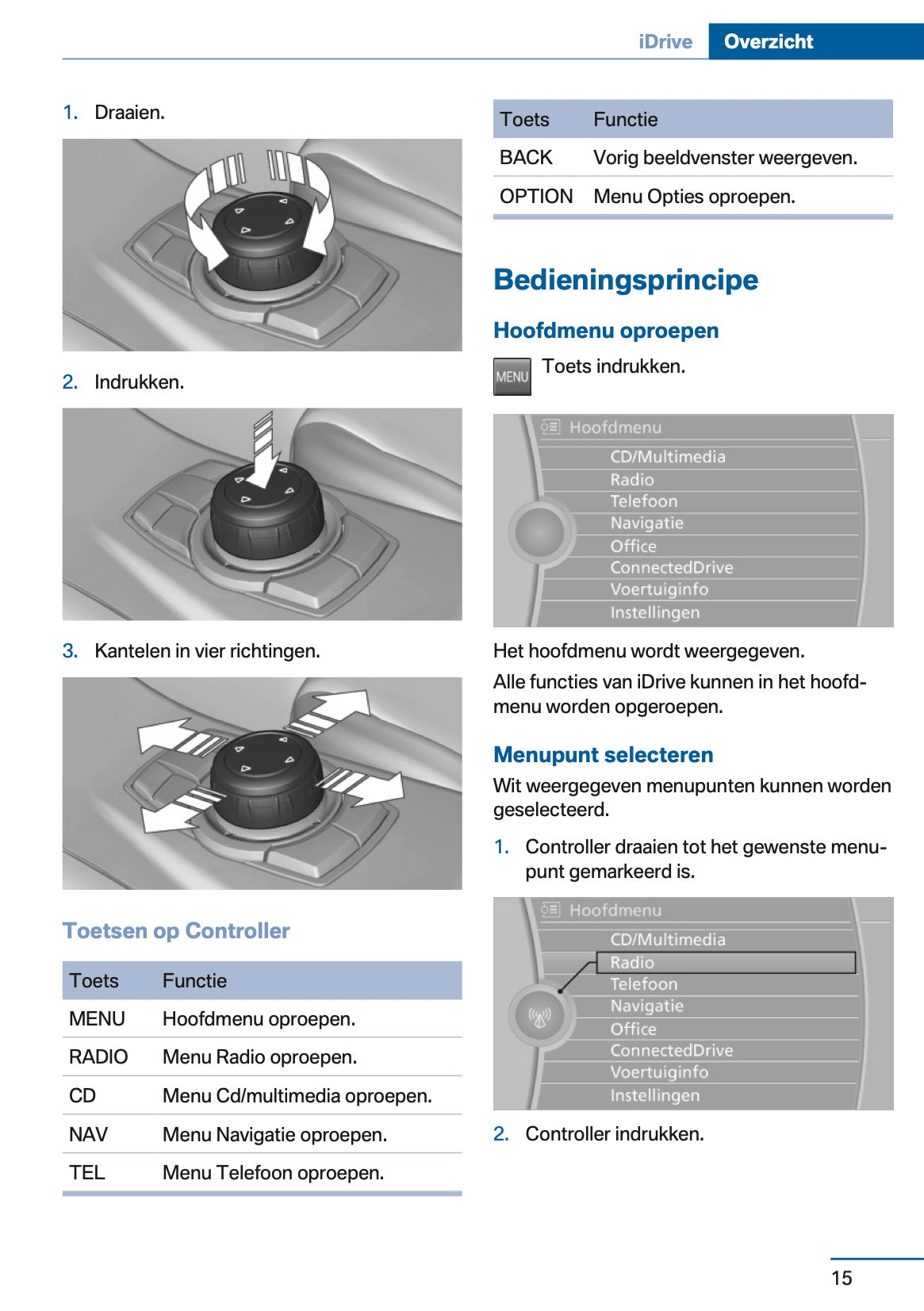 iDrive Overzicht

1. Draaien.

2. Indrukken.

3. Kantelen in vier richtingen.

Toetsen op Controller

| Toets | Functie |
|---|---|
| MENU | Hoofdmenu oproepen. |
| RADIO | Menu Radio oproepen. |
| CD | Menu Cd/multimedia oproepen. |
| NAV | Menu Navigatie oproepen. |
| TEL | Menu Telefoon oproepen. |

| Toets | Functie |
|---|---|
| BACK | Vorig beeldvenster weergeven. |
| OPTION | Menu Opties oproepen. |

Bedieningsprincipe

Hoofdmenu oproepen

MENU Toets indrukken.

Hoofdmenu
CD/Multimedia
Radio
Telefoon
Navigatie
Office
ConnectedDrive
Voertuiginfo
Instellingen

Het hoofdmenu wordt weergegeven.

Alle functies van iDrive kunnen in het hoofdmenu worden opgeroepen.

Menupunt selecteren

Wit weergegeven menupunten kunnen worden geselecteerd.

1. Controller draaien tot het gewenste menupunt gemarkeerd is.

Hoofdmenu
CD/Multimedia
Radio
Telefoon
Navigatie
Office
ConnectedDrive
Voertuiginfo
Instellingen

2. Controller indrukken.

15