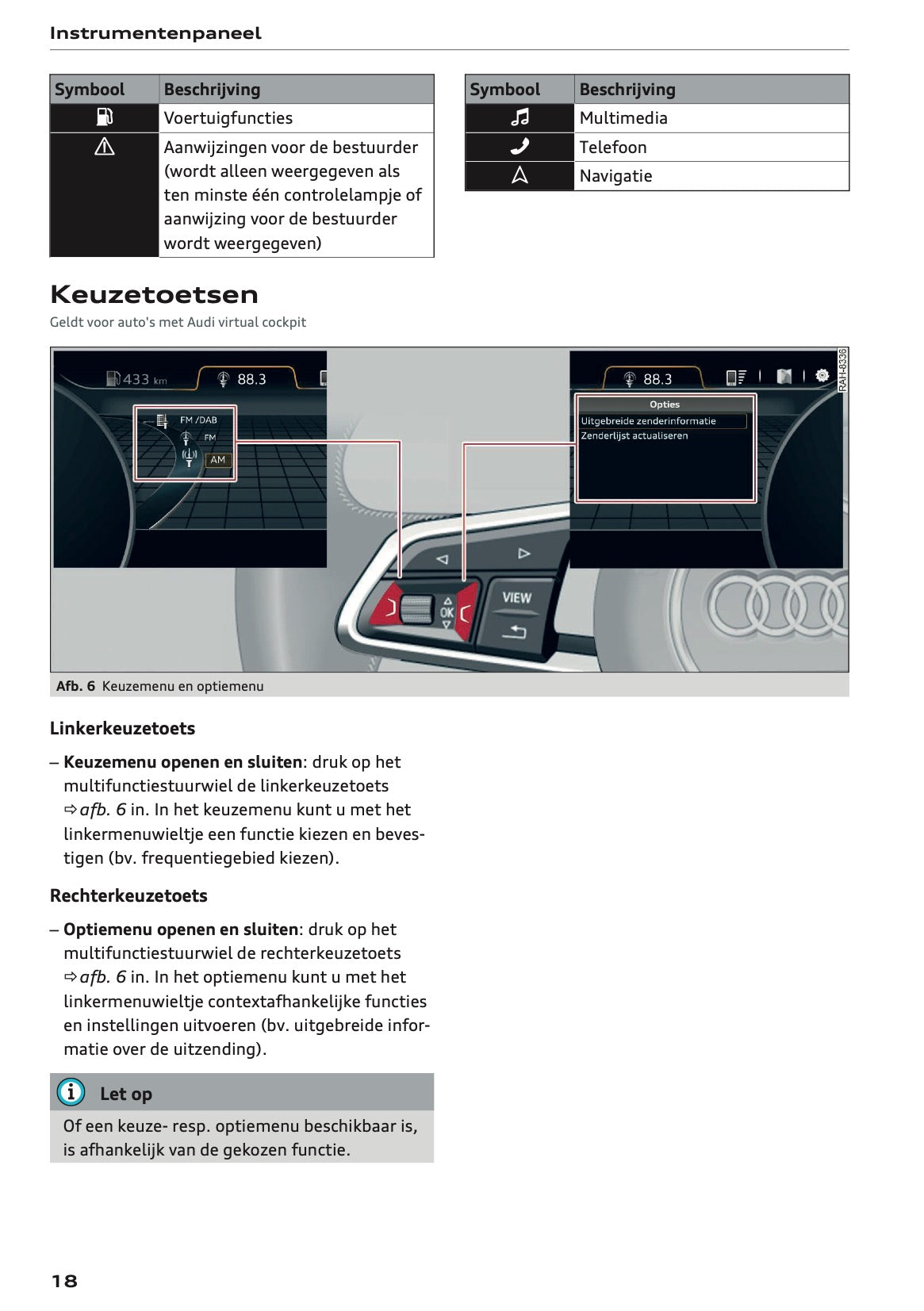 Instrumentenpaneel

| Symbool | Beschrijving |
|---|---|
| | Voertuigfuncties |
| | Aanwijzingen voor de bestuurder (wordt alleen weergegeven als ten minste één controlelampje of aanwijzing voor de bestuurder wordt weergegeven) |

| Symbool | Beschrijving |
|---|---|
| | Multimedia |
| | Telefoon |
| | Navigatie |

Keuzetoetsen

Geldt voor auto's met Audi virtual cockpit

433 km 88.3 FM /DAB FM AM

88.3 Opties Uitgebreide zenderinformatie Zenderlijst actualiseren

OK VIEW

RAH-8336

Afb. 6 Keuzemenu en optiemenu

Linkerkeuzetoets

– Keuzemenu openen en sluiten: druk op het multifunctiestuurwiel de linkerkeuzetoets ⇨ afb. 6 in. In het keuzemenu kunt u met het linkermenuwieltje een functie kiezen en bevestigen (bv. frequentiegebied kiezen).

Rechterkeuzetoets

– Optiemenu openen en sluiten: druk op het multifunctiestuurwiel de rechterkeuzetoets ⇨ afb. 6 in. In het optiemenu kunt u met het linkermenuwieltje contextafhankelijke functies en instellingen uitvoeren (bv. uitgebreide informatie over de uitzending).

Let op

Of een keuze- resp. optiemenu beschikbaar is, is afhankelijk van de gekozen functie.

18