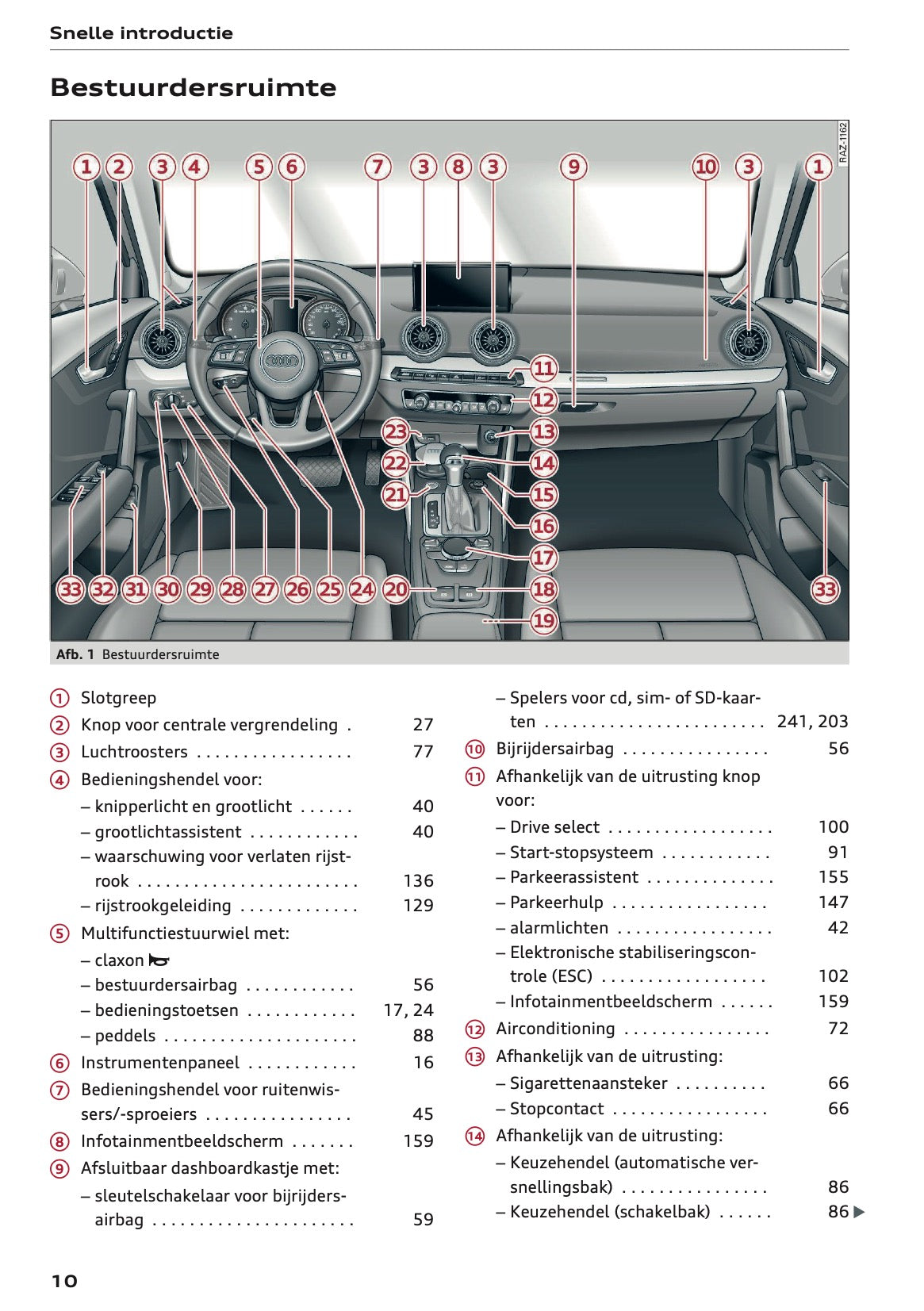 Snelle introductie

Bestuurdersruimte

RAZ-1162

1 2 3 4 5 6 7 3 8 3 9 10 3 1

11 12 13 14 15 16 17 18 19 23 22 21

33 32 31 30 29 28 27 26 25 24 20 33

Afb. 1 Bestuurdersruimte

① Slotgreep
② Knop voor centrale vergrendeling . 27
③ Luchtroosters . . . . . . . . . . . . . . . . . 77
④ Bedieningshendel voor:
– knipperlicht en grootlicht . . . . . . 40
– grootlichtassistent . . . . . . . . . . . . 40
– waarschuwing voor verlaten rijstrook . . . . . . . . . . . . . . . . . . . . . . . . 136
– rijstrookgeleiding . . . . . . . . . . . . . 129
⑤ Multifunctiestuurwiel met:
– claxon
– bestuurdersairbag . . . . . . . . . . . . 56
– bedieningstoetsen . . . . . . . . . . . . 17, 24
– peddels . . . . . . . . . . . . . . . . . . . . . 88
⑥ Instrumentenpaneel . . . . . . . . . . . . 16
⑦ Bedieningshendel voor ruitenwissers/-sproeiers . . . . . . . . . . . . . . . . 45
⑧ Infotainmentbeeldscherm . . . . . . . 159
⑨ Afsluitbaar dashboardkastje met:
– sleutelschakelaar voor bijrijdersairbag . . . . . . . . . . . . . . . . . . . . . . 59
– Spelers voor cd, sim- of SD-kaarten . . . . . . . . . . . . . . . . . . . . . . . . 241, 203
⑩ Bijrijdersairbag . . . . . . . . . . . . . . . . 56
⑪ Afhankelijk van de uitrusting knop voor:
– Drive select . . . . . . . . . . . . . . . . . . 100
– Start-stopsysteem . . . . . . . . . . . . 91
– Parkeerassistent . . . . . . . . . . . . . . 155
– Parkeerhulp . . . . . . . . . . . . . . . . . 147
– alarmlichten . . . . . . . . . . . . . . . . . 42
– Elektronische stabiliseringscontrole (ESC) . . . . . . . . . . . . . . . . . . 102
– Infotainmentbeeldscherm . . . . . . 159
⑫ Airconditioning . . . . . . . . . . . . . . . . 72
⑬ Afhankelijk van de uitrusting:
– Sigarettenaansteker . . . . . . . . . . 66
– Stopcontact . . . . . . . . . . . . . . . . . 66
⑭ Afhankelijk van de uitrusting:
– Keuzehendel (automatische versnellingsbak) . . . . . . . . . . . . . . . . 86
– Keuzehendel (schakelbak) . . . . . . 86 ▶

10