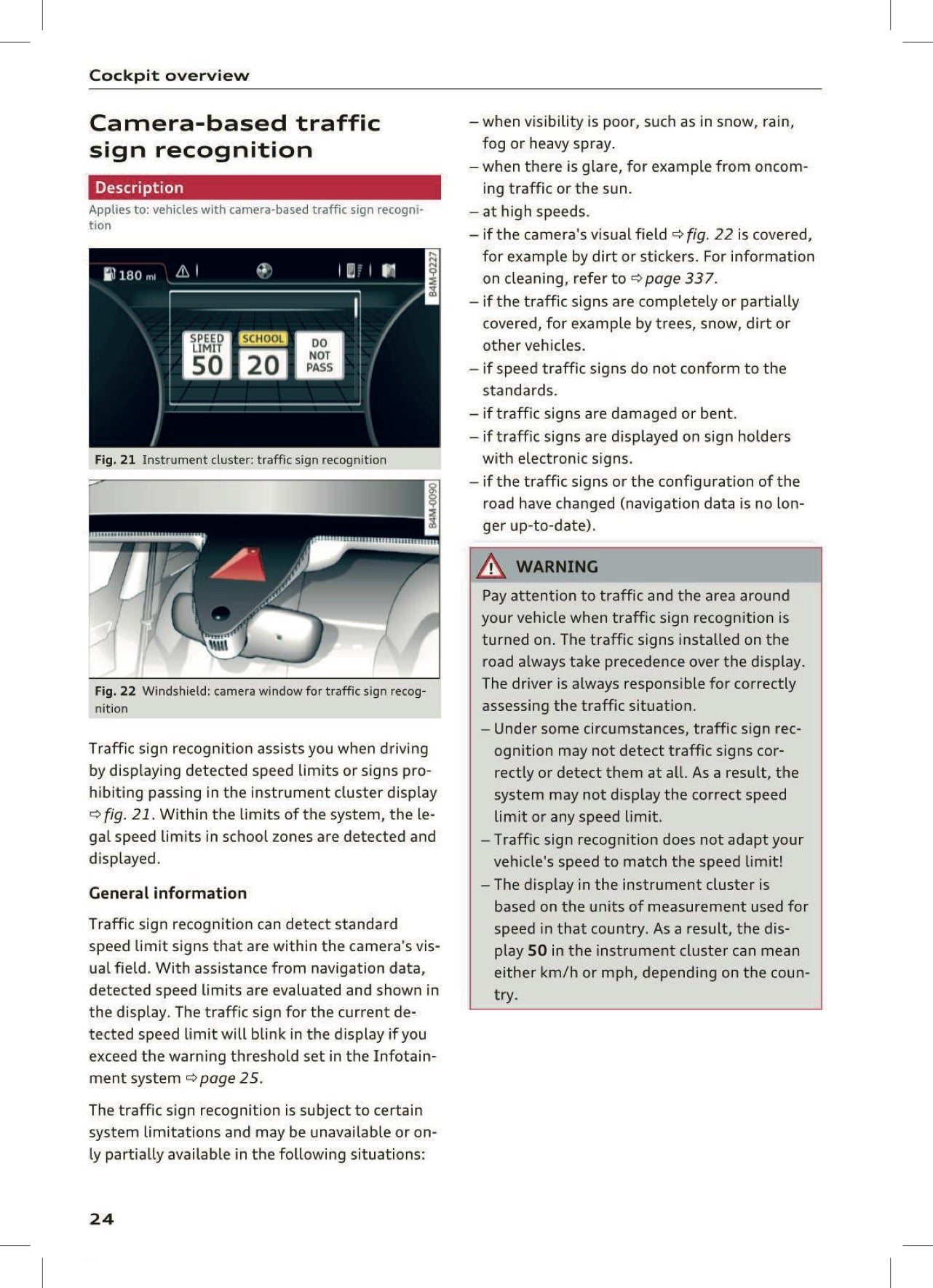 Cockpit overview

Camera-based traffic sign recognition

Description

Applies to: vehicles with camera-based traffic sign recognition

180 mi

SPEED LIMIT 50

SCHOOL 20

DO NOT PASS

B4M-0227

Fig. 21 Instrument cluster: traffic sign recognition

B4M-0090

Fig. 22 Windshield: camera window for traffic sign recognition

Traffic sign recognition assists you when driving by displaying detected speed limits or signs prohibiting passing in the instrument cluster display ⇨ fig. 21. Within the limits of the system, the legal speed limits in school zones are detected and displayed.

General information

Traffic sign recognition can detect standard speed limit signs that are within the camera's visual field. With assistance from navigation data, detected speed limits are evaluated and shown in the display. The traffic sign for the current detected speed limit will blink in the display if you exceed the warning threshold set in the Infotainment system ⇨ page 25.

The traffic sign recognition is subject to certain system limitations and may be unavailable or only partially available in the following situations:

– when visibility is poor, such as in snow, rain, fog or heavy spray.
– when there is glare, for example from oncoming traffic or the sun.
– at high speeds.
– if the camera's visual field ⇨ fig. 22 is covered, for example by dirt or stickers. For information on cleaning, refer to ⇨ page 337.
– if the traffic signs are completely or partially covered, for example by trees, snow, dirt or other vehicles.
– if speed traffic signs do not conform to the standards.
– if traffic signs are damaged or bent.
– if traffic signs are displayed on sign holders with electronic signs.
– if the traffic signs or the configuration of the road have changed (navigation data is no longer up-to-date).

WARNING

Pay attention to traffic and the area around your vehicle when traffic sign recognition is turned on. The traffic signs installed on the road always take precedence over the display. The driver is always responsible for correctly assessing the traffic situation.
– Under some circumstances, traffic sign recognition may not detect traffic signs correctly or detect them at all. As a result, the system may not display the correct speed limit or any speed limit.
– Traffic sign recognition does not adapt your vehicle's speed to match the speed limit!
– The display in the instrument cluster is based on the units of measurement used for speed in that country. As a result, the display 50 in the instrument cluster can mean either km/h or mph, depending on the country.

24