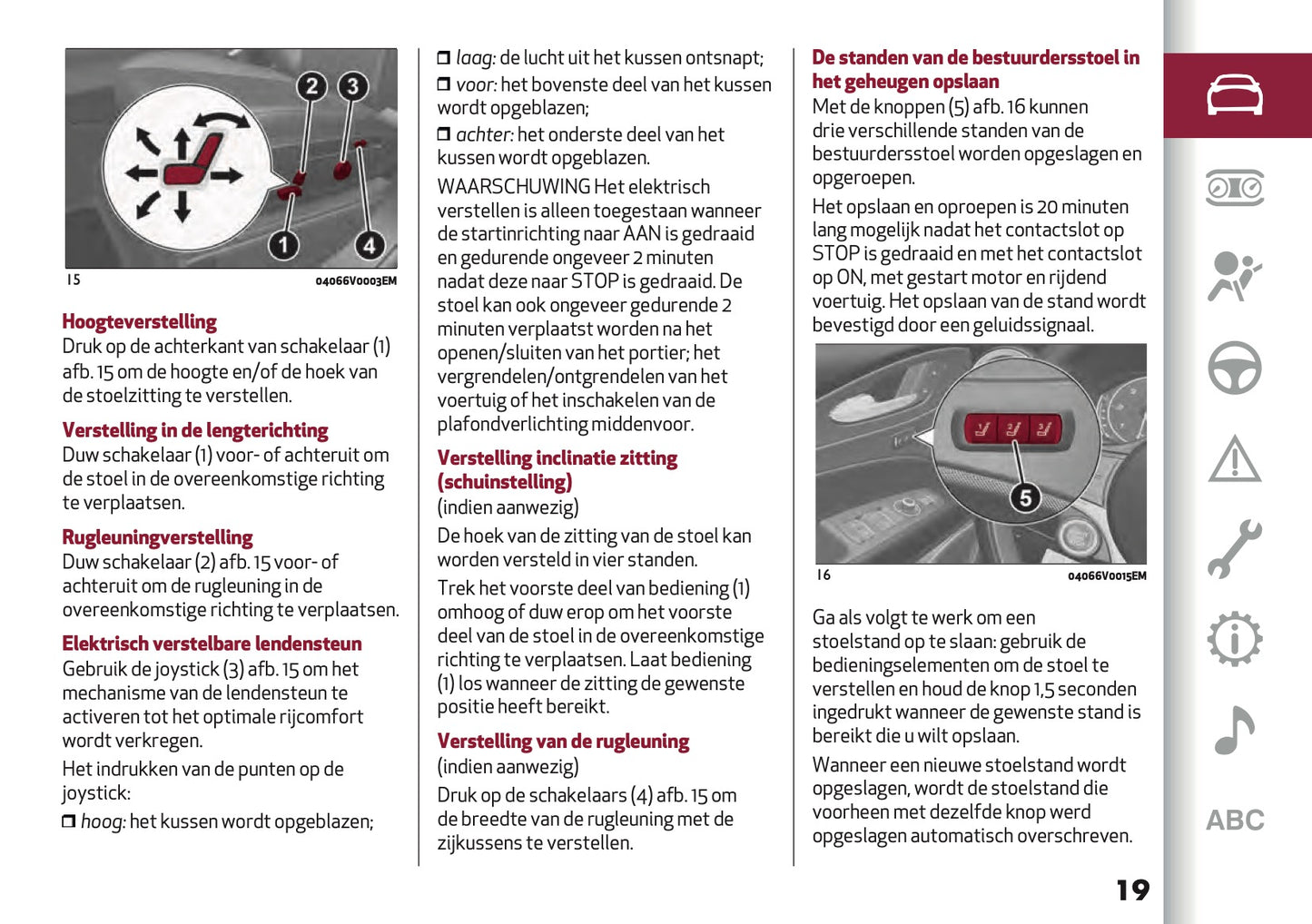 2 3 1 4

15 04066V0003EM

Hoogteverstelling
Druk op de achterkant van schakelaar (1) afb. 15 om de hoogte en/of de hoek van de stoelzitting te verstellen.

Verstelling in de lengterichting
Duw schakelaar (1) voor- of achteruit om de stoel in de overeenkomstige richting te verplaatsen.

Rugleuningverstelling
Duw schakelaar (2) afb. 15 voor- of achteruit om de rugleuning in de overeenkomstige richting te verplaatsen.

Elektrisch verstelbare lendensteun
Gebruik de joystick (3) afb. 15 om het mechanisme van de lendensteun te activeren tot het optimale rijcomfort wordt verkregen.

Het indrukken van de punten op de joystick:

❒ hoog: het kussen wordt opgeblazen;

❒ laag: de lucht uit het kussen ontsnapt;

❒ voor: het bovenste deel van het kussen wordt opgeblazen;

❒ achter: het onderste deel van het kussen wordt opgeblazen.

WAARSCHUWING Het elektrisch verstellen is alleen toegestaan wanneer de startinrichting naar AAN is gedraaid en gedurende ongeveer 2 minuten nadat deze naar STOP is gedraaid. De stoel kan ook ongeveer gedurende 2 minuten verplaatst worden na het openen/sluiten van het portier; het vergrendelen/ontgrendelen van het voertuig of het inschakelen van de plafondverlichting middenvoor.

Verstelling inclinatie zitting (schuinstelling)
(indien aanwezig)
De hoek van de zitting van de stoel kan worden versteld in vier standen.

Trek het voorste deel van bediening (1) omhoog of duw erop om het voorste deel van de stoel in de overeenkomstige richting te verplaatsen. Laat bediening (1) los wanneer de zitting de gewenste positie heeft bereikt.

Verstelling van de rugleuning
(indien aanwezig)
Druk op de schakelaars (4) afb. 15 om de breedte van de rugleuning met de zijkussens te verstellen.

De standen van de bestuurdersstoel in het geheugen opslaan
Met de knoppen (5) afb. 16 kunnen drie verschillende standen van de bestuurdersstoel worden opgeslagen en opgeroepen.

Het opslaan en oproepen is 20 minuten lang mogelijk nadat het contactslot op STOP is gedraaid en met het contactslot op ON, met gestart motor en rijdend voertuig. Het opslaan van de stand wordt bevestigd door een geluidssignaal.

5

16 04066V0015EM

Ga als volgt te werk om een stoelstand op te slaan: gebruik de bedieningselementen om de stoel te verstellen en houd de knop 1,5 seconden ingedrukt wanneer de gewenste stand is bereikt die u wilt opslaan.

Wanneer een nieuwe stoelstand wordt opgeslagen, wordt de stoelstand die voorheen met dezelfde knop werd opgeslagen automatisch overschreven.

ABC

19