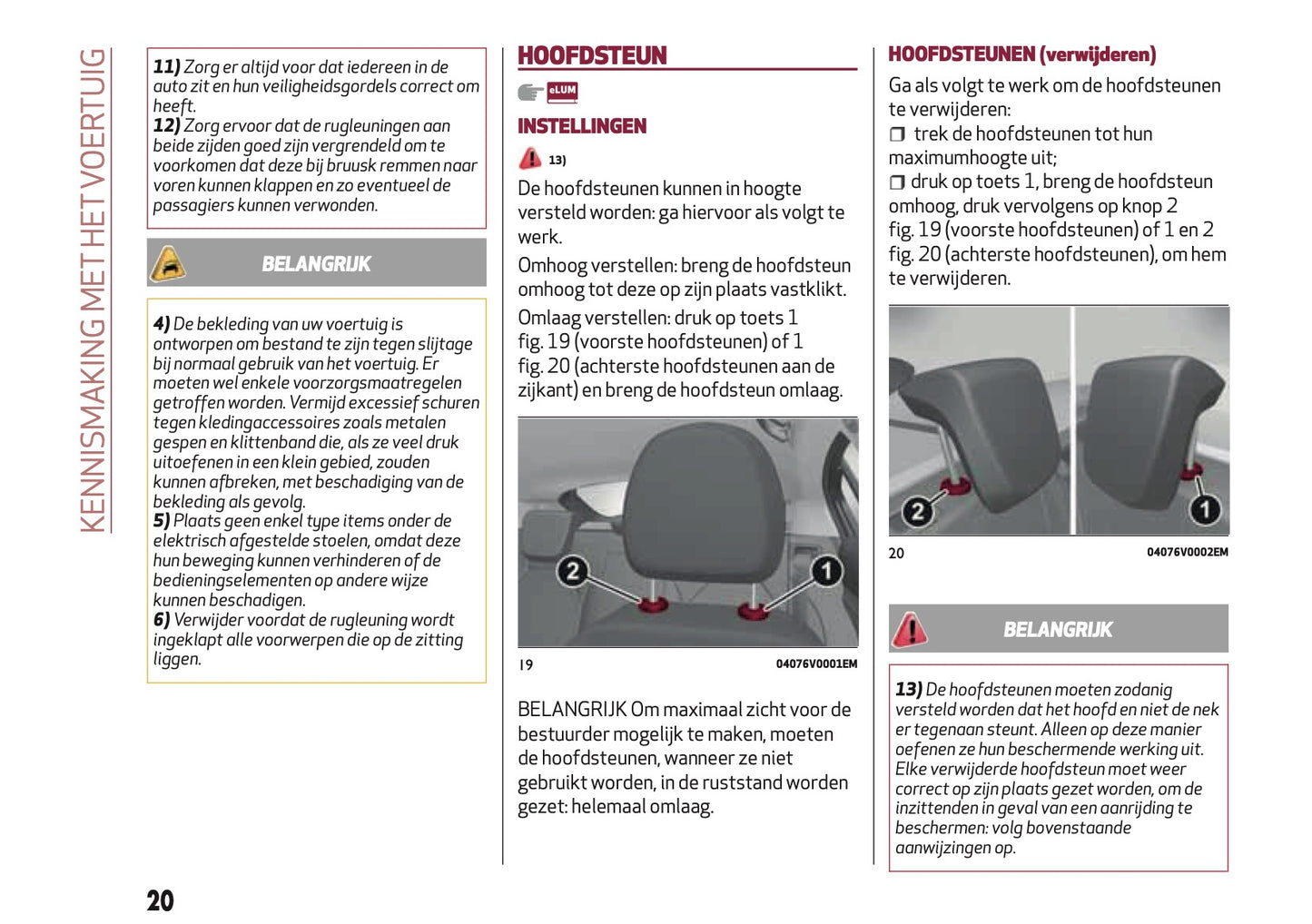 KENNISMAKING MET HET VOERTUIG

11) Zorg er altijd voor dat iedereen in de auto zit en hun veiligheidsgordels correct om heeft.
12) Zorg ervoor dat de rugleuningen aan beide zijden goed zijn vergrendeld om te voorkomen dat deze bij bruusk remmen naar voren kunnen klappen en zo eventueel de passagiers kunnen verwonden.

BELANGRIJK

4) De bekleding van uw voertuig is ontworpen om bestand te zijn tegen slijtage bij normaal gebruik van het voertuig. Er moeten wel enkele voorzorgsmaatregelen getroffen worden. Vermijd excessief schuren tegen kledingaccessoires zoals metalen gespen en klittenband die, als ze veel druk uitoefenen in een klein gebied, zouden kunnen afbreken, met beschadiging van de bekleding als gevolg.
5) Plaats geen enkel type items onder de elektrisch afgestelde stoelen, omdat deze hun beweging kunnen verhinderen of de bedieningselementen op andere wijze kunnen beschadigen.
6) Verwijder voordat de rugleuning wordt ingeklapt alle voorwerpen die op de zitting liggen.

20

HOOFDSTEUN

eLUM

INSTELLINGEN

13)

De hoofdsteunen kunnen in hoogte versteld worden: ga hiervoor als volgt te werk.

Omhoog verstellen: breng de hoofdsteun omhoog tot deze op zijn plaats vastklikt.

Omlaag verstellen: druk op toets 1 fig. 19 (voorste hoofdsteunen) of 1 fig. 20 (achterste hoofdsteunen aan de zijkant) en breng de hoofdsteun omlaag.

2 1

19 04076V0001EM

BELANGRIJK Om maximaal zicht voor de bestuurder mogelijk te maken, moeten de hoofdsteunen, wanneer ze niet gebruikt worden, in de ruststand worden gezet: helemaal omlaag.

HOOFDSTEUNEN (verwijderen)

Ga als volgt te werk om de hoofdsteunen te verwijderen:
❒ trek de hoofdsteunen tot hun maximumhoogte uit;
❒ druk op toets 1, breng de hoofdsteun omhoog, druk vervolgens op knop 2 fig. 19 (voorste hoofdsteunen) of 1 en 2 fig. 20 (achterste hoofdsteunen), om hem te verwijderen.

2 1

20 04076V0002EM

BELANGRIJK

13) De hoofdsteunen moeten zodanig versteld worden dat het hoofd en niet de nek er tegenaan steunt. Alleen op deze manier oefenen ze hun beschermende werking uit. Elke verwijderde hoofdsteun moet weer correct op zijn plaats gezet worden, om de inzittenden in geval van een aanrijding te beschermen: volg bovenstaande aanwijzingen op.