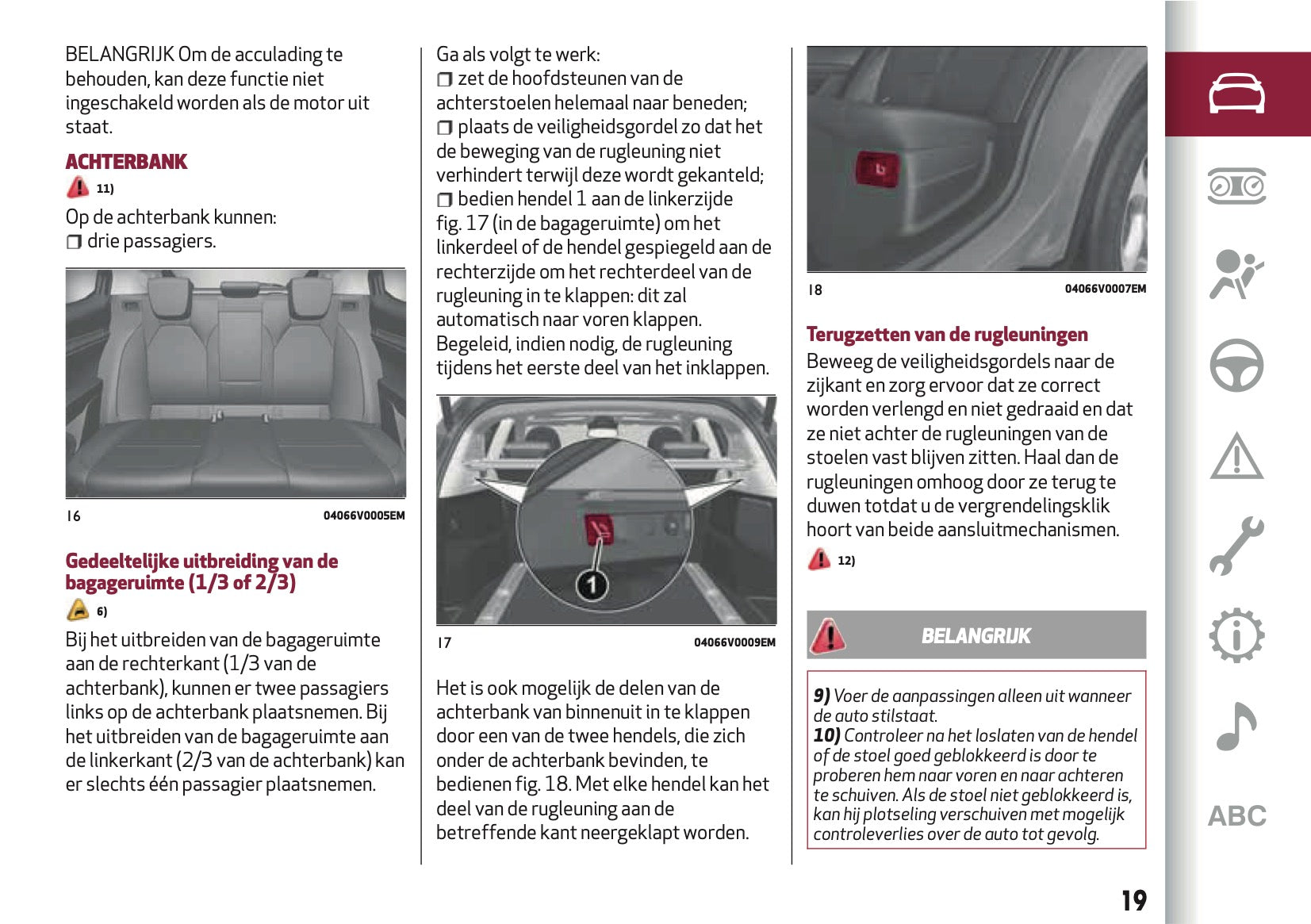 BELANGRIJK Om de acculading te behouden, kan deze functie niet ingeschakeld worden als de motor uit staat.

ACHTERBANK

11)

Op de achterbank kunnen:
❒ drie passagiers.

16 04066V0005EM

Gedeeltelijke uitbreiding van de bagageruimte (1/3 of 2/3)

6)

Bij het uitbreiden van de bagageruimte aan de rechterkant (1/3 van de achterbank), kunnen er twee passagiers links op de achterbank plaatsnemen. Bij het uitbreiden van de bagageruimte aan de linkerkant (2/3 van de achterbank) kan er slechts één passagier plaatsnemen.

Ga als volgt te werk:
❒ zet de hoofdsteunen van de achterstoelen helemaal naar beneden;
❒ plaats de veiligheidsgordel zo dat het de beweging van de rugleuning niet verhindert terwijl deze wordt gekanteld;
❒ bedien hendel 1 aan de linkerzijde fig. 17 (in de bagageruimte) om het linkerdeel of de hendel gespiegeld aan de rechterzijde om het rechterdeel van de rugleuning in te klappen: dit zal automatisch naar voren klappen. Begeleid, indien nodig, de rugleuning tijdens het eerste deel van het inklappen.

1

17 04066V0009EM

Het is ook mogelijk de delen van de achterbank van binnenuit in te klappen door een van de twee hendels, die zich onder de achterbank bevinden, te bedienen fig. 18. Met elke hendel kan het deel van de rugleuning aan de betreffende kant neergeklapt worden.

18 04066V0007EM

Terugzetten van de rugleuningen

Beweeg de veiligheidsgordels naar de zijkant en zorg ervoor dat ze correct worden verlengd en niet gedraaid en dat ze niet achter de rugleuningen van de stoelen vast blijven zitten. Haal dan de rugleuningen omhoog door ze terug te duwen totdat u de vergrendelingsklik hoort van beide aansluitmechanismen.

12)

BELANGRIJK

9) Voer de aanpassingen alleen uit wanneer de auto stilstaat.
10) Controleer na het loslaten van de hendel of de stoel goed geblokkeerd is door te proberen hem naar voren en naar achteren te schuiven. Als de stoel niet geblokkeerd is, kan hij plotseling verschuiven met mogelijk controleverlies over de auto tot gevolg.

ABC

19