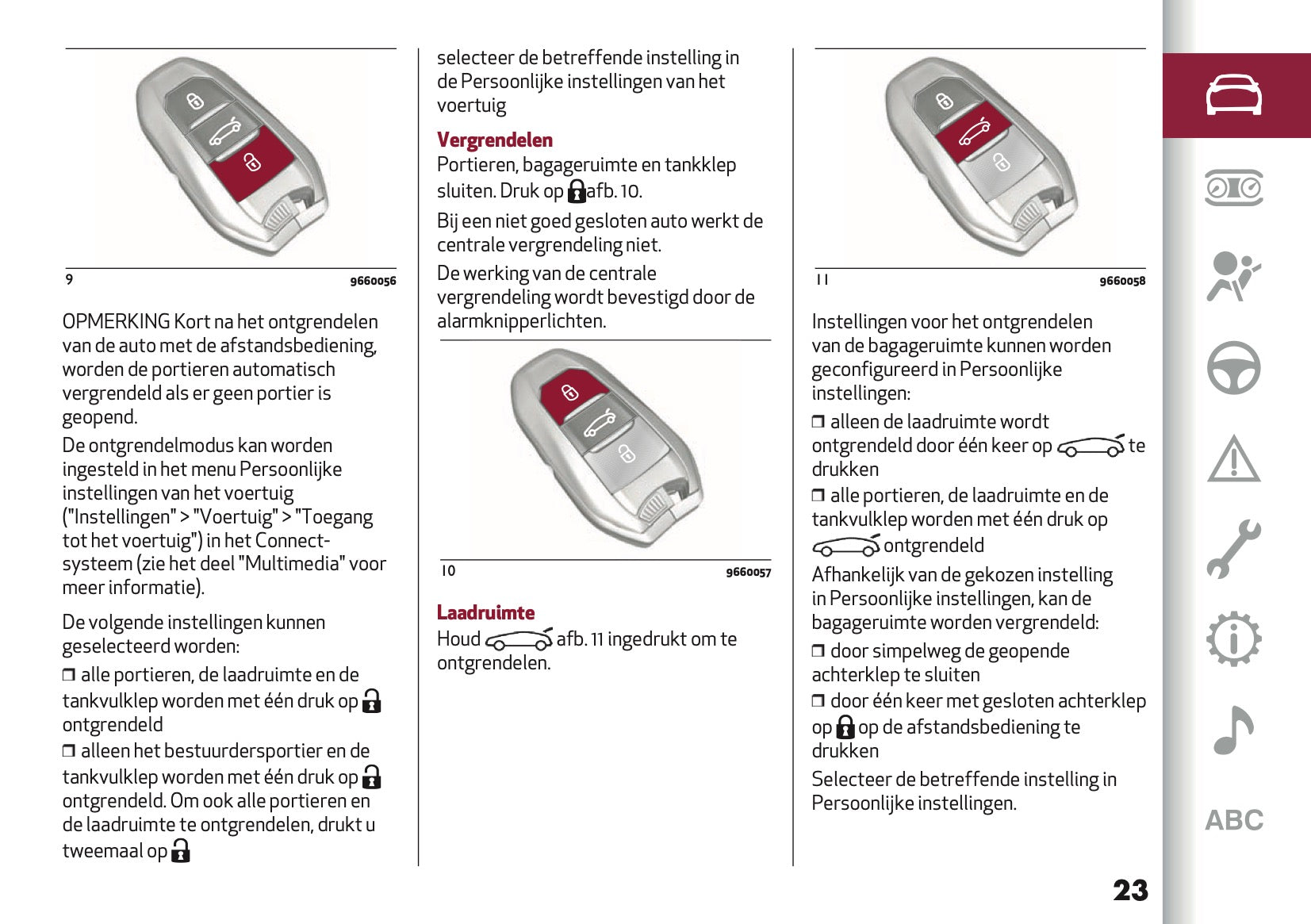 9 9660056

OPMERKING Kort na het ontgrendelen van de auto met de afstandsbediening, worden de portieren automatisch vergrendeld als er geen portier is geopend.

De ontgrendelmodus kan worden ingesteld in het menu Persoonlijke instellingen van het voertuig ("Instellingen" > "Voertuig" > "Toegang tot het voertuig") in het Connect-systeem (zie het deel "Multimedia" voor meer informatie).

De volgende instellingen kunnen geselecteerd worden:

❒ alle portieren, de laadruimte en de tankvulklep worden met één druk op ontgrendeld

❒ alleen het bestuurdersportier en de tankvulklep worden met één druk op ontgrendeld. Om ook alle portieren en de laadruimte te ontgrendelen, drukt u tweemaal op

selecteer de betreffende instelling in de Persoonlijke instellingen van het voertuig

Vergrendelen

Portieren, bagageruimte en tankklep sluiten. Druk op afb. 10.

Bij een niet goed gesloten auto werkt de centrale vergrendeling niet.

De werking van de centrale vergrendeling wordt bevestigd door de alarmknipperlichten.

10 9660057

Laadruimte

Houd afb. 11 ingedrukt om te ontgrendelen.

11 9660058

Instellingen voor het ontgrendelen van de bagageruimte kunnen worden geconfigureerd in Persoonlijke instellingen:

❒ alleen de laadruimte wordt ontgrendeld door één keer op te drukken

❒ alle portieren, de laadruimte en de tankvulklep worden met één druk op ontgrendeld

Afhankelijk van de gekozen instelling in Persoonlijke instellingen, kan de bagageruimte worden vergrendeld:

❒ door simpelweg de geopende achterklep te sluiten

❒ door één keer met gesloten achterklep op op de afstandsbediening te drukken

Selecteer de betreffende instelling in Persoonlijke instellingen.

ABC

23