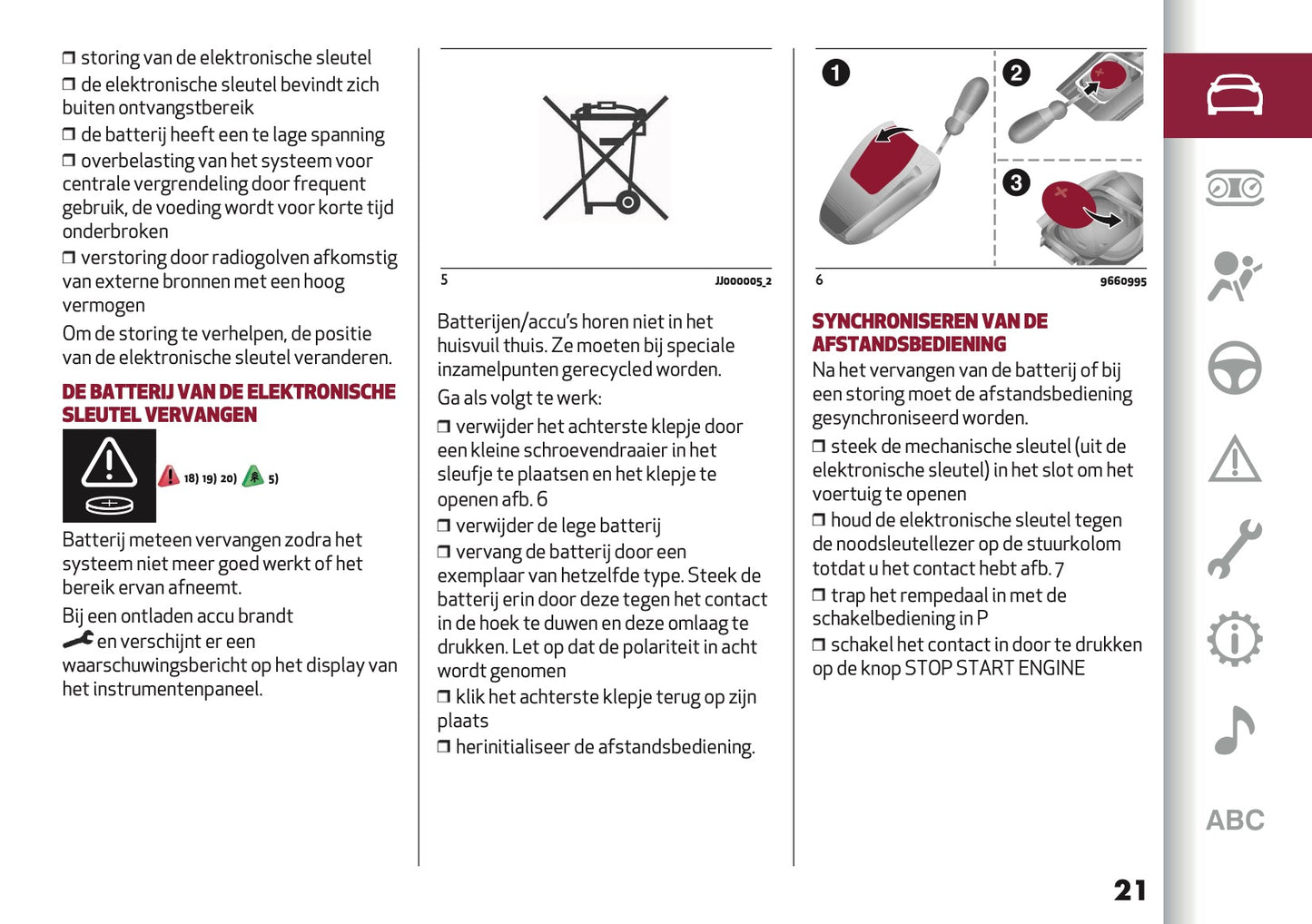 ❒ storing van de elektronische sleutel
❒ de elektronische sleutel bevindt zich buiten ontvangstbereik
❒ de batterij heeft een te lage spanning
❒ overbelasting van het systeem voor centrale vergrendeling door frequent gebruik, de voeding wordt voor korte tijd onderbroken
❒ verstoring door radiogolven afkomstig van externe bronnen met een hoog vermogen
Om de storing te verhelpen, de positie van de elektronische sleutel veranderen.

DE BATTERIJ VAN DE ELEKTRONISCHE SLEUTEL VERVANGEN

18) 19) 20) 5)

Batterij meteen vervangen zodra het systeem niet meer goed werkt of het bereik ervan afneemt.
Bij een ontladen accu brandt en verschijnt er een waarschuwingsbericht op het display van het instrumentenpaneel.

5 JJ000005_2

Batterijen/accu's horen niet in het huisvuil thuis. Ze moeten bij speciale inzamelpunten gerecycled worden.
Ga als volgt te werk:
❒ verwijder het achterste klepje door een kleine schroevendraaier in het sleufje te plaatsen en het klepje te openen afb. 6
❒ verwijder de lege batterij
❒ vervang de batterij door een exemplaar van hetzelfde type. Steek de batterij erin door deze tegen het contact in de hoek te duwen en deze omlaag te drukken. Let op dat de polariteit in acht wordt genomen
❒ klik het achterste klepje terug op zijn plaats
❒ herinitialiseer de afstandsbediening.

1 2 3
6 9660995

SYNCHRONISEREN VAN DE AFSTANDSBEDIENING
Na het vervangen van de batterij of bij een storing moet de afstandsbediening gesynchroniseerd worden.
❒ steek de mechanische sleutel (uit de elektronische sleutel) in het slot om het voertuig te openen
❒ houd de elektronische sleutel tegen de noodsleutellezer op de stuurkolom totdat u het contact hebt afb. 7
❒ trap het rempedaal in met de schakelbediening in P
❒ schakel het contact in door te drukken op de knop STOP START ENGINE

ABC

21