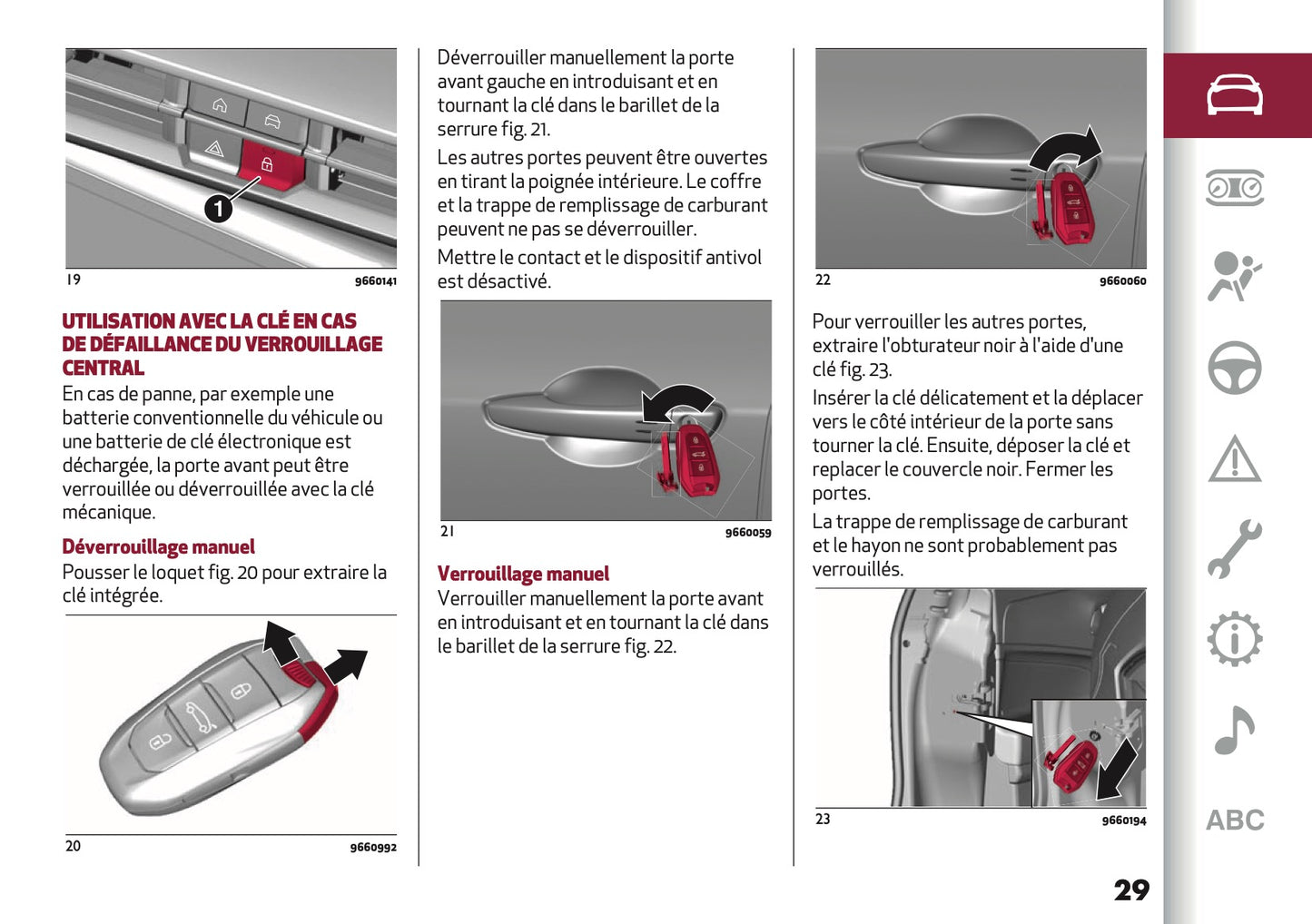 1

19 9660141

UTILISATION AVEC LA CLÉ EN CAS DE DÉFAILLANCE DU VERROUILLAGE CENTRAL

En cas de panne, par exemple une batterie conventionnelle du véhicule ou une batterie de clé électronique est déchargée, la porte avant peut être verrouillée ou déverrouillée avec la clé mécanique.

Déverrouillage manuel

Pousser le loquet fig. 20 pour extraire la clé intégrée.

20 9660992

Déverrouiller manuellement la porte avant gauche en introduisant et en tournant la clé dans le barillet de la serrure fig. 21.

Les autres portes peuvent être ouvertes en tirant la poignée intérieure. Le coffre et la trappe de remplissage de carburant peuvent ne pas se déverrouiller.

Mettre le contact et le dispositif antivol est désactivé.

21 9660059

Verrouillage manuel

Verrouiller manuellement la porte avant en introduisant et en tournant la clé dans le barillet de la serrure fig. 22.

22 9660060

Pour verrouiller les autres portes, extraire l'obturateur noir à l'aide d'une clé fig. 23.

Insérer la clé délicatement et la déplacer vers le côté intérieur de la porte sans tourner la clé. Ensuite, déposer la clé et replacer le couvercle noir. Fermer les portes.

La trappe de remplissage de carburant et le hayon ne sont probablement pas verrouillés.

23 9660194

ABC

29