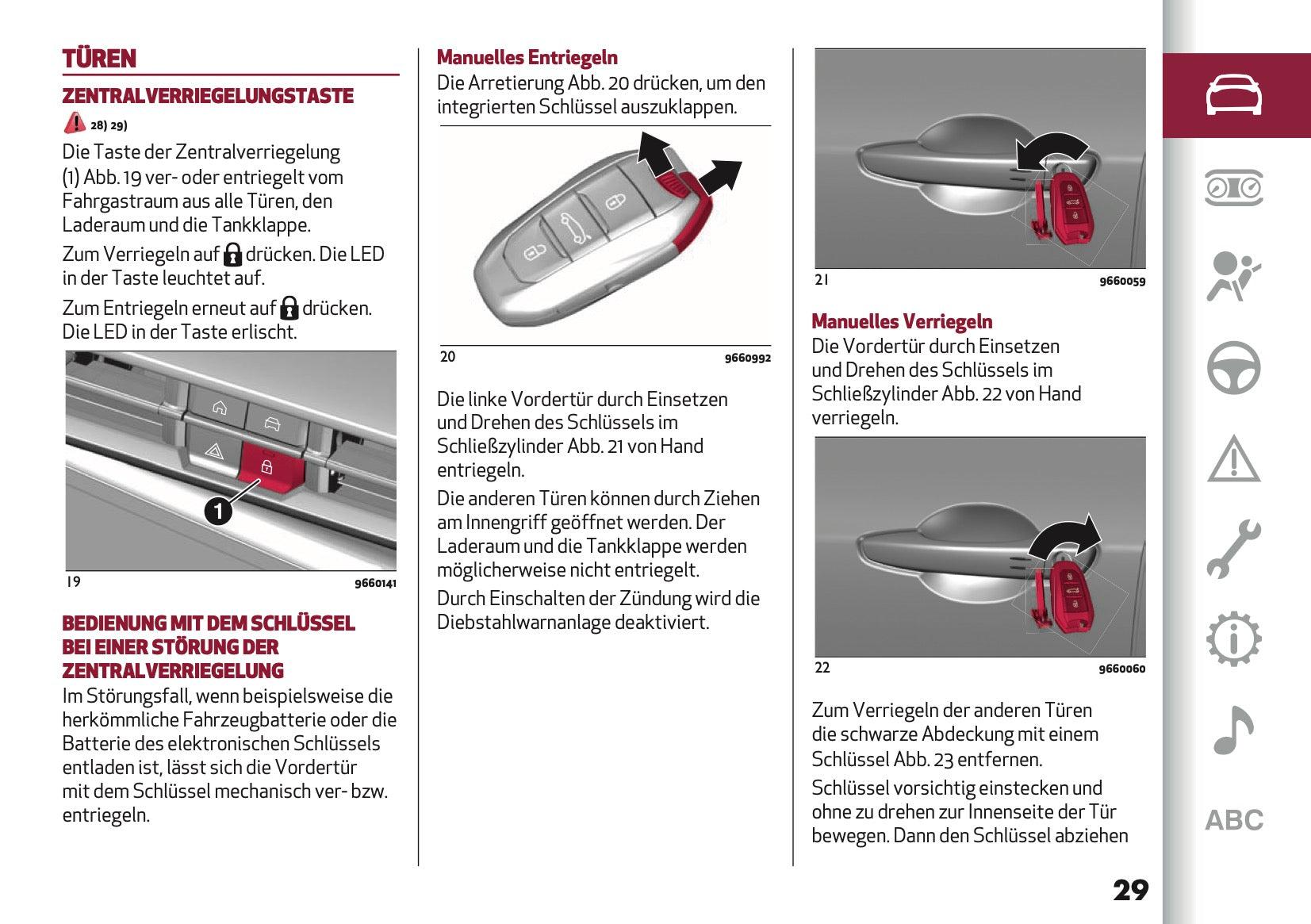 TÜREN

ZENTRALVERRIEGELUNGSTASTE

28) 29)

Die Taste der Zentralverriegelung (1) Abb. 19 ver- oder entriegelt vom Fahrgastraum aus alle Türen, den Laderaum und die Tankklappe.

Zum Verriegeln auf drücken. Die LED in der Taste leuchtet auf.

Zum Entriegeln erneut auf drücken. Die LED in der Taste erlischt.

1

19 9660141

BEDIENUNG MIT DEM SCHLÜSSEL BEI EINER STÖRUNG DER ZENTRALVERRIEGELUNG

Im Störungsfall, wenn beispielsweise die herkömmliche Fahrzeugbatterie oder die Batterie des elektronischen Schlüssels entladen ist, lässt sich die Vordertür mit dem Schlüssel mechanisch ver- bzw. entriegeln.

Manuelles Entriegeln

Die Arretierung Abb. 20 drücken, um den integrierten Schlüssel auszuklappen.

20 9660992

Die linke Vordertür durch Einsetzen und Drehen des Schlüssels im Schließzylinder Abb. 21 von Hand entriegeln.

Die anderen Türen können durch Ziehen am Innengriff geöffnet werden. Der Laderaum und die Tankklappe werden möglicherweise nicht entriegelt.

Durch Einschalten der Zündung wird die Diebstahlwarnanlage deaktiviert.

21 9660059

Manuelles Verriegeln

Die Vordertür durch Einsetzen und Drehen des Schlüssels im Schließzylinder Abb. 22 von Hand verriegeln.

22 9660060

Zum Verriegeln der anderen Türen die schwarze Abdeckung mit einem Schlüssel Abb. 23 entfernen.

Schlüssel vorsichtig einstecken und ohne zu drehen zur Innenseite der Tür bewegen. Dann den Schlüssel abziehen

ABC

29