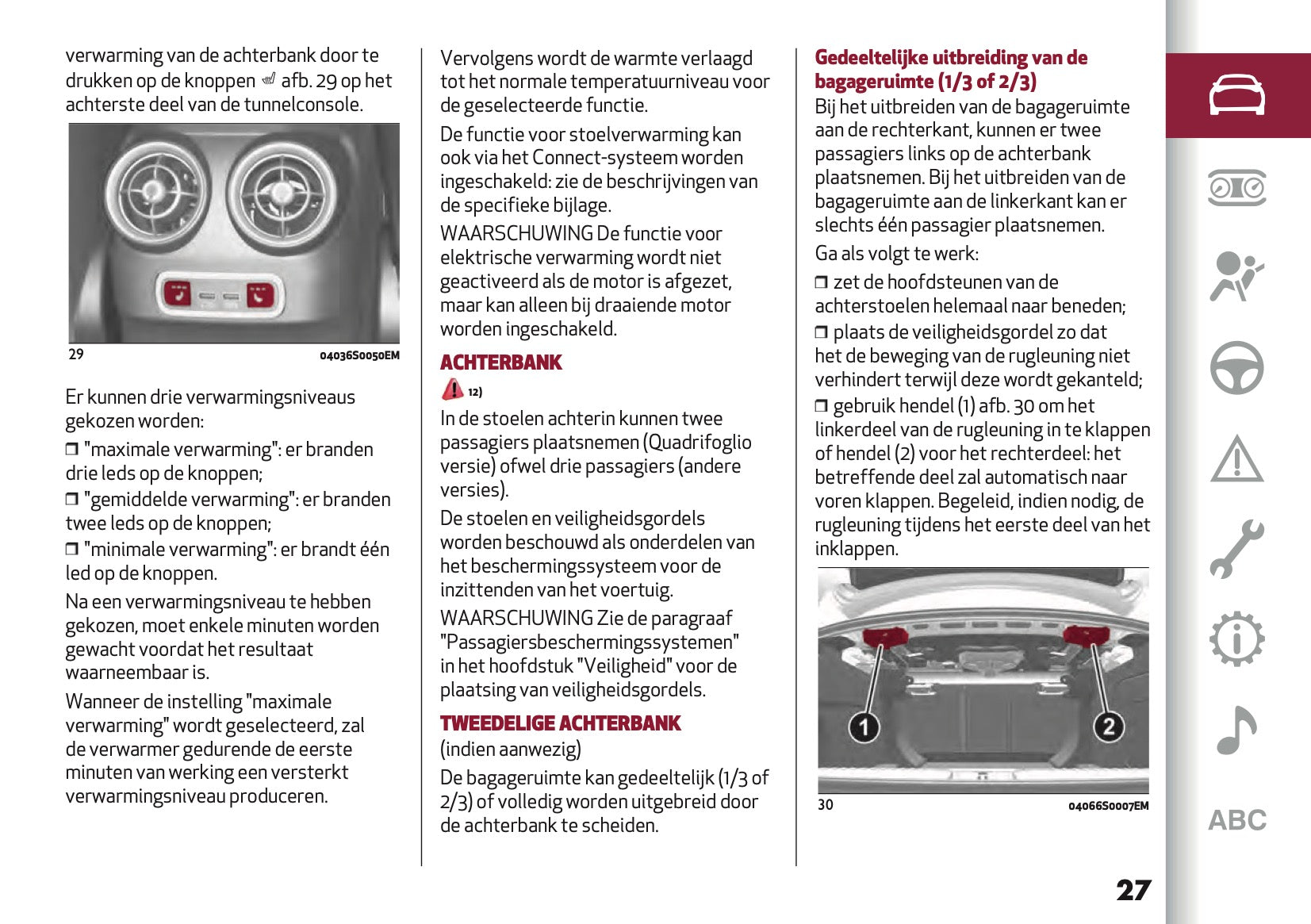 verwarming van de achterbank door te drukken op de knoppen afb. 29 op het achterste deel van de tunnelconsole.

29

04036S0050EM

Er kunnen drie verwarmingsniveaus gekozen worden:

❒ "maximale verwarming": er branden drie leds op de knoppen;

❒ "gemiddelde verwarming": er branden twee leds op de knoppen;

❒ "minimale verwarming": er brandt één led op de knoppen.

Na een verwarmingsniveau te hebben gekozen, moet enkele minuten worden gewacht voordat het resultaat waarneembaar is.

Wanneer de instelling "maximale verwarming" wordt geselecteerd, zal de verwarmer gedurende de eerste minuten van werking een versterkt verwarmingsniveau produceren.

Vervolgens wordt de warmte verlaagd tot het normale temperatuurniveau voor de geselecteerde functie.

De functie voor stoelverwarming kan ook via het Connect-systeem worden ingeschakeld: zie de beschrijvingen van de specifieke bijlage.

WAARSCHUWING De functie voor elektrische verwarming wordt niet geactiveerd als de motor is afgezet, maar kan alleen bij draaiende motor worden ingeschakeld.

ACHTERBANK

12)

In de stoelen achterin kunnen twee passagiers plaatsnemen (Quadrifoglio versie) ofwel drie passagiers (andere versies).

De stoelen en veiligheidsgordels worden beschouwd als onderdelen van het beschermingssysteem voor de inzittenden van het voertuig.

WAARSCHUWING Zie de paragraaf "Passagiersbeschermingssystemen" in het hoofdstuk "Veiligheid" voor de plaatsing van veiligheidsgordels.

TWEEDELIGE ACHTERBANK

(indien aanwezig)

De bagageruimte kan gedeeltelijk (1/3 of 2/3) of volledig worden uitgebreid door de achterbank te scheiden.

Gedeeltelijke uitbreiding van de bagageruimte (1/3 of 2/3)

Bij het uitbreiden van de bagageruimte aan de rechterkant, kunnen er twee passagiers links op de achterbank plaatsnemen. Bij het uitbreiden van de bagageruimte aan de linkerkant kan er slechts één passagier plaatsnemen.

Ga als volgt te werk:

❒ zet de hoofdsteunen van de achterstoelen helemaal naar beneden;

❒ plaats de veiligheidsgordel zo dat het de beweging van de rugleuning niet verhindert terwijl deze wordt gekanteld;

❒ gebruik hendel (1) afb. 30 om het linkerdeel van de rugleuning in te klappen of hendel (2) voor het rechterdeel: het betreffende deel zal automatisch naar voren klappen. Begeleid, indien nodig, de rugleuning tijdens het eerste deel van het inklappen.

1

2

30

04066S0007EM

ABC

27