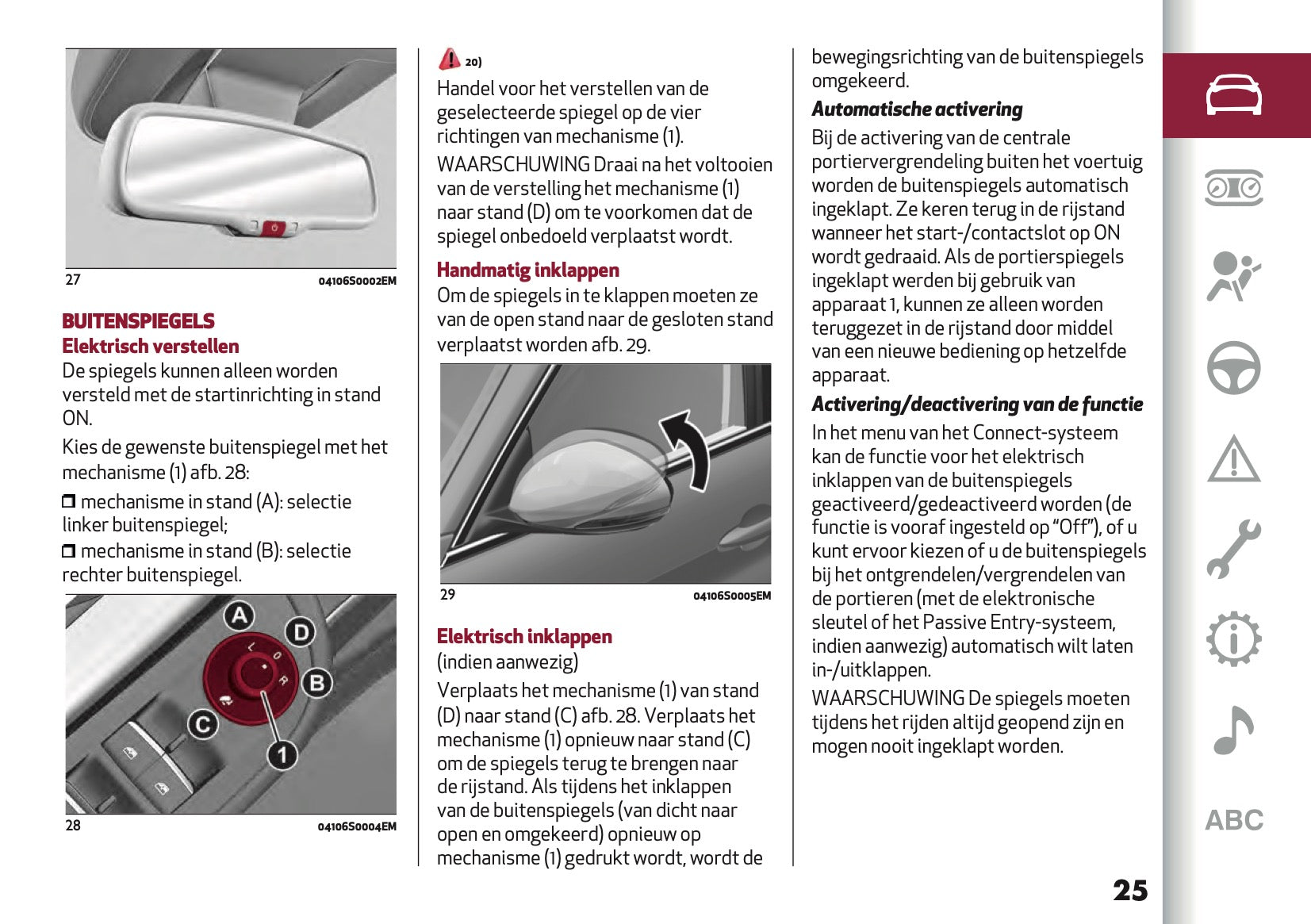 27

04106S0002EM

BUITENSPIEGELS

Elektrisch verstellen

De spiegels kunnen alleen worden versteld met de startinrichting in stand ON.

Kies de gewenste buitenspiegel met het mechanisme (1) afb. 28:

❒ mechanisme in stand (A): selectie linker buitenspiegel;

❒ mechanisme in stand (B): selectie rechter buitenspiegel.

A

D

B

C

1

L

0

R

28

04106S0004EM

20)

Handel voor het verstellen van de geselecteerde spiegel op de vier richtingen van mechanisme (1).

WAARSCHUWING Draai na het voltooien van de verstelling het mechanisme (1) naar stand (D) om te voorkomen dat de spiegel onbedoeld verplaatst wordt.

Handmatig inklappen

Om de spiegels in te klappen moeten ze van de open stand naar de gesloten stand verplaatst worden afb. 29.

29

04106S0005EM

Elektrisch inklappen

(indien aanwezig)

Verplaats het mechanisme (1) van stand (D) naar stand (C) afb. 28. Verplaats het mechanisme (1) opnieuw naar stand (C) om de spiegels terug te brengen naar de rijstand. Als tijdens het inklappen van de buitenspiegels (van dicht naar open en omgekeerd) opnieuw op mechanisme (1) gedrukt wordt, wordt de bewegingsrichting van de buitenspiegels omgekeerd.

Automatische activering

Bij de activering van de centrale portiervergrendeling buiten het voertuig worden de buitenspiegels automatisch ingeklapt. Ze keren terug in de rijstand wanneer het start-/contactslot op ON wordt gedraaid. Als de portierspiegels ingeklapt werden bij gebruik van apparaat 1, kunnen ze alleen worden teruggezet in de rijstand door middel van een nieuwe bediening op hetzelfde apparaat.

Activering/deactivering van de functie

In het menu van het Connect-systeem kan de functie voor het elektrisch inklappen van de buitenspiegels geactiveerd/gedeactiveerd worden (de functie is vooraf ingesteld op “Off”), of u kunt ervoor kiezen of u de buitenspiegels bij het ontgrendelen/vergrendelen van de portieren (met de elektronische sleutel of het Passive Entry-systeem, indien aanwezig) automatisch wilt laten in-/uitklappen.

WAARSCHUWING De spiegels moeten tijdens het rijden altijd geopend zijn en mogen nooit ingeklapt worden.

ABC

25